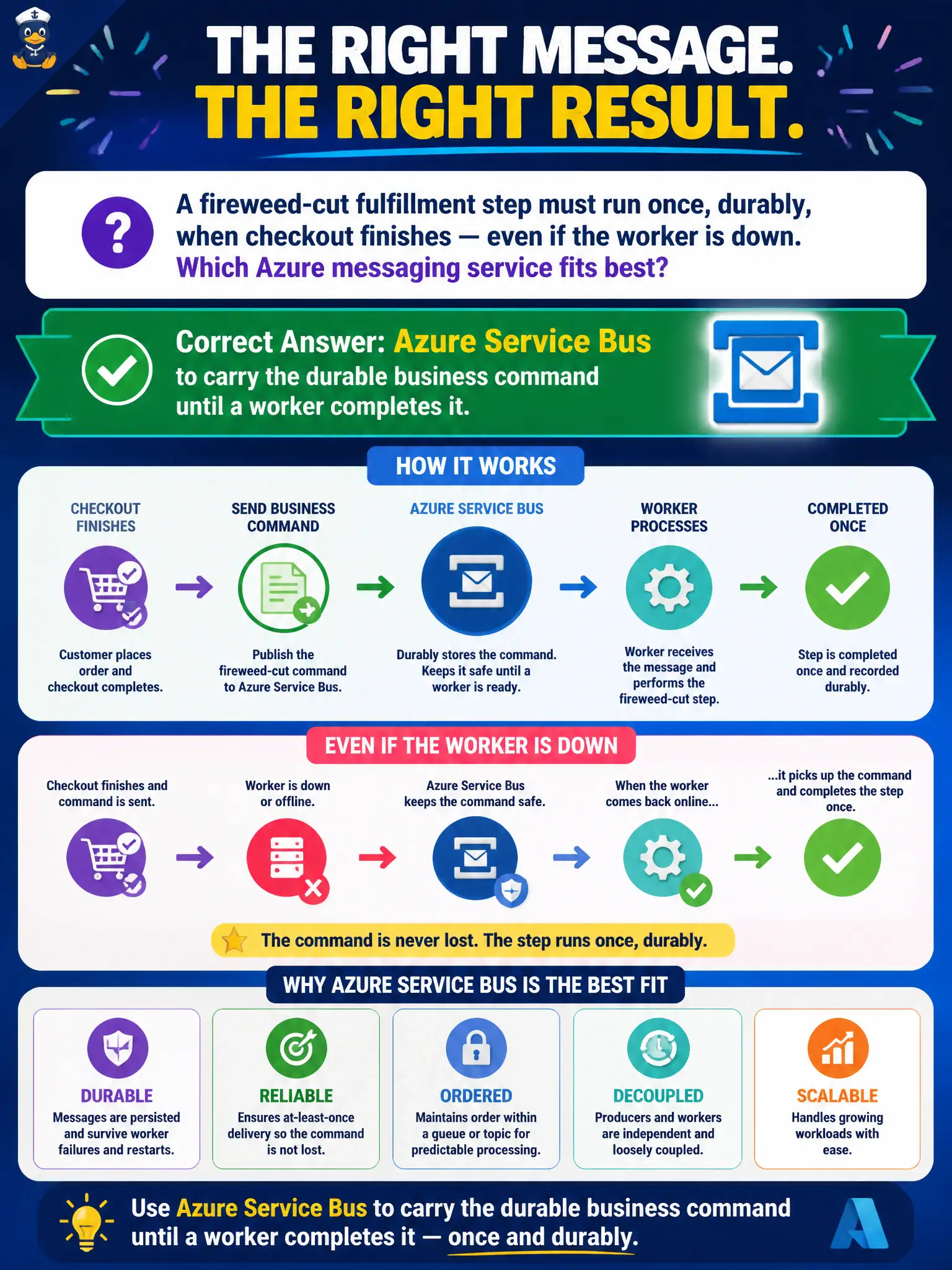 THE RIGHT MESSAGE.
THE RIGHT RESULT.

?

A fireweed-cut fulfillment step must run once, durably, when checkout finishes — even if the worker is down.
Which Azure messaging service fits best?

Correct Answer: Azure Service Bus
to carry the durable business command until a worker completes it.

HOW IT WORKS

CHECKOUT FINISHES
Customer places order and checkout completes.

SEND BUSINESS COMMAND
Publish the fireweed-cut command to Azure Service Bus.

AZURE SERVICE BUS
Durably stores the command. Keeps it safe until a worker is ready.

WORKER PROCESSES
Worker receives the message and performs the fireweed-cut step.

COMPLETED ONCE
Step is completed once and recorded durably.

EVEN IF THE WORKER IS DOWN

Checkout finishes and command is sent.

Worker is down or offline.

Azure Service Bus keeps the command safe.

When the worker comes back online...

...it picks up the command and completes the step once.

The command is never lost. The step runs once, durably.

WHY AZURE SERVICE BUS IS THE BEST FIT

DURABLE
Messages are persisted and survive worker failures and restarts.

RELIABLE
Ensures at-least-once delivery so the command is not lost.

ORDERED
Maintains order within a queue or topic for predictable processing.

DECOUPLED
Producers and workers are independent and loosely coupled.

SCALABLE
Handles growing workloads with ease.

Use Azure Service Bus to carry the durable business command until a worker completes it — once and durably.