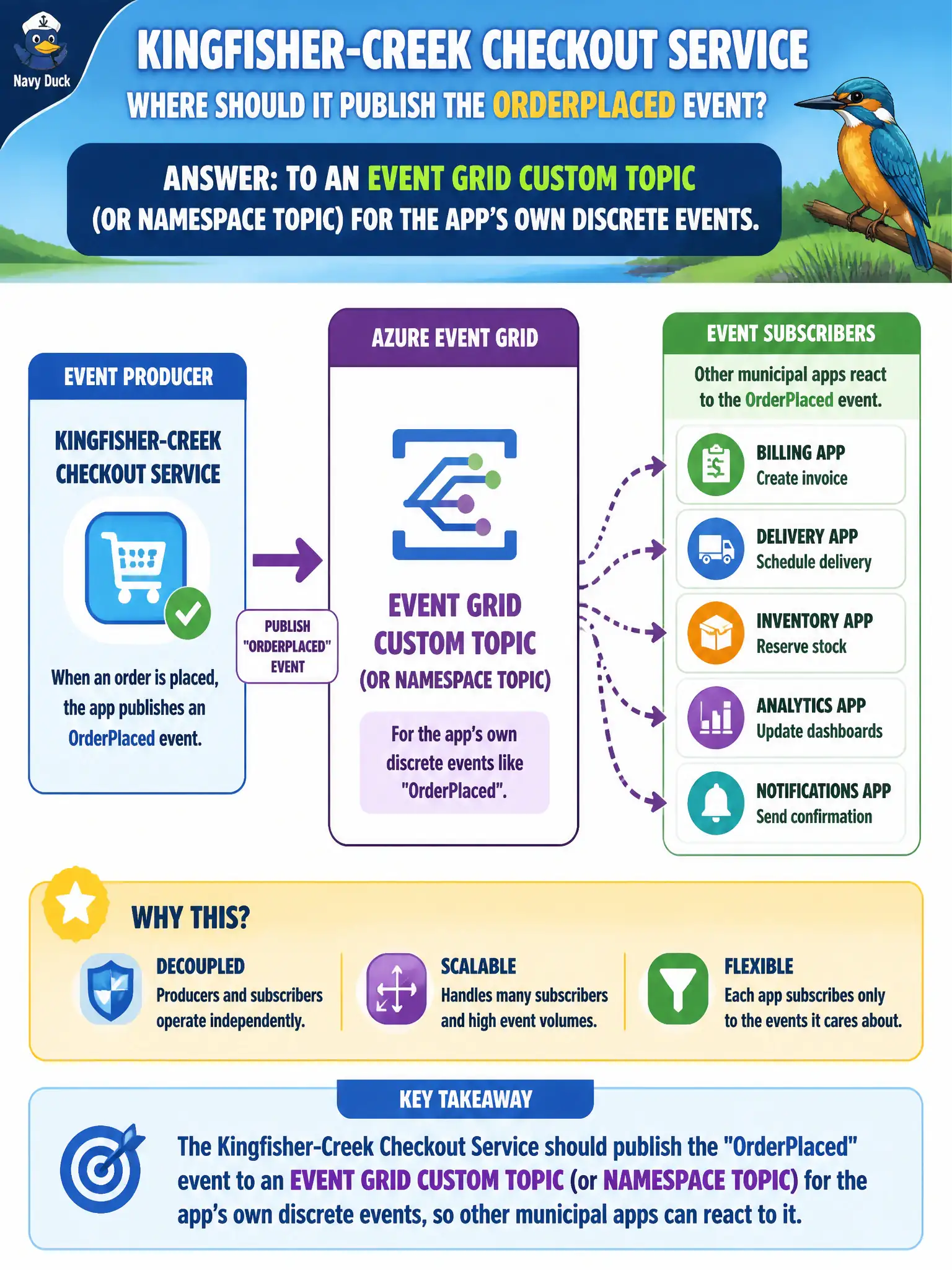 Navy Duck

KINGFISHER-CREEK CHECKOUT SERVICE

WHERE SHOULD IT PUBLISH THE ORDERPLACED EVENT?

ANSWER: TO AN EVENT GRID CUSTOM TOPIC (OR NAMESPACE TOPIC) FOR THE APP'S OWN DISCRETE EVENTS.

EVENT PRODUCER

KINGFISHER-CREEK CHECKOUT SERVICE

When an order is placed, the app publishes an OrderPlaced event.

PUBLISH "ORDERPLACED" EVENT

AZURE EVENT GRID

EVENT GRID CUSTOM TOPIC (OR NAMESPACE TOPIC)

For the app's own discrete events like "OrderPlaced".

EVENT SUBSCRIBERS

Other municipal apps react to the OrderPlaced event.

BILLING APP
Create invoice

DELIVERY APP
Schedule delivery

INVENTORY APP
Reserve stock

ANALYTICS APP
Update dashboards

NOTIFICATIONS APP
Send confirmation

WHY THIS?

DECOUPLED
Producers and subscribers operate independently.

SCALABLE
Handles many subscribers and high event volumes.

FLEXIBLE
Each app subscribes only to the events it cares about.

KEY TAKEAWAY

The Kingfisher-Creek Checkout Service should publish the "OrderPlaced" event to an EVENT GRID CUSTOM TOPIC (or NAMESPACE TOPIC) for the app's own discrete events, so other municipal apps can react to it.