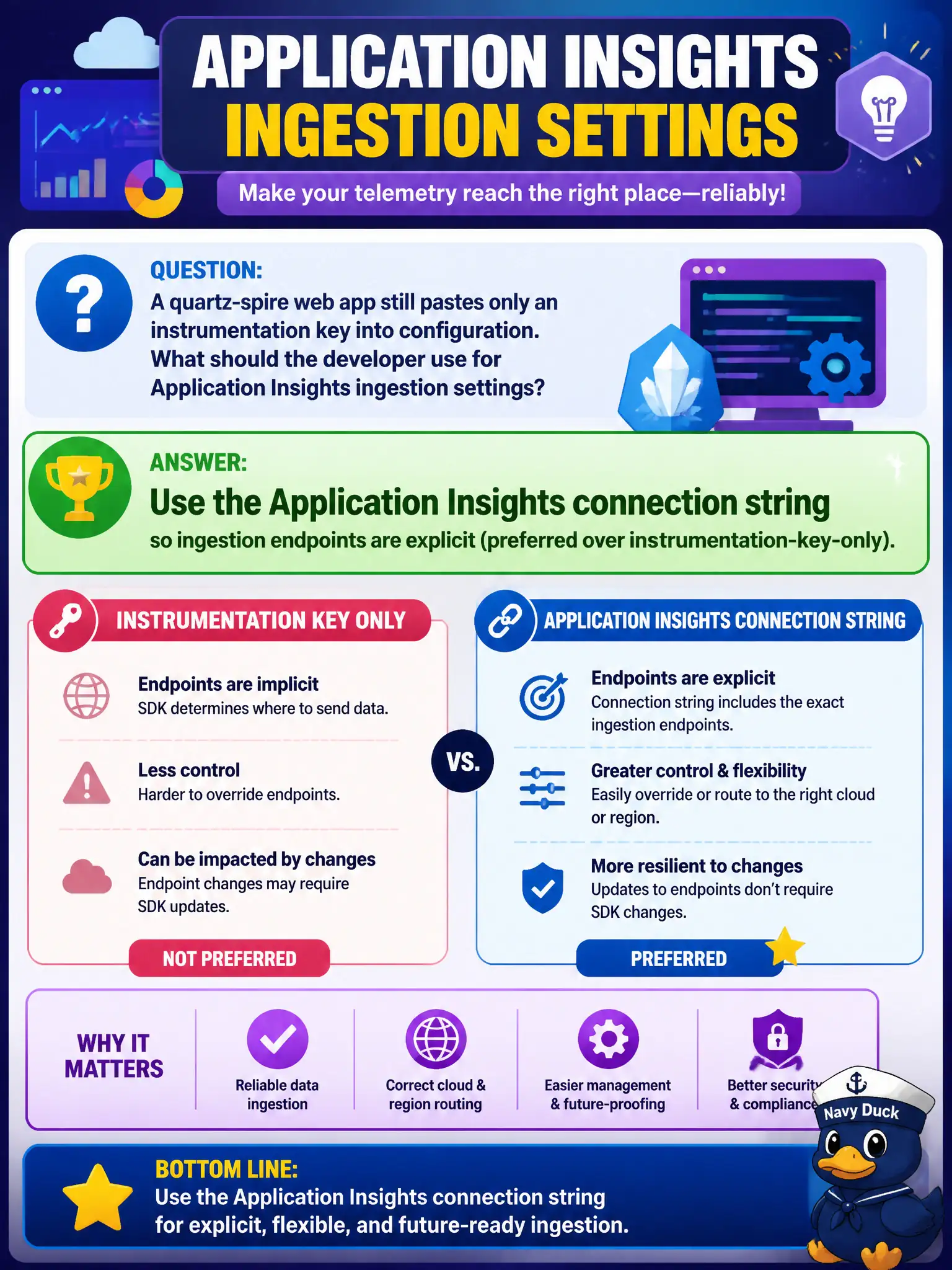 APPLICATION INSIGHTS
INGESTION SETTINGS

Make your telemetry reach the right place—reliably!

QUESTION:
A quartz-spire web app still pastes only an instrumentation key into configuration. What should the developer use for Application Insights ingestion settings?

ANSWER:
Use the Application Insights connection string
so ingestion endpoints are explicit (preferred over instrumentation-key-only).

INSTRUMENTATION KEY ONLY

Endpoints are implicit
SDK determines where to send data.

Less control
Harder to override endpoints.

Can be impacted by changes
Endpoint changes may require SDK updates.

NOT PREFERRED

VS.

APPLICATION INSIGHTS CONNECTION STRING

Endpoints are explicit
Connection string includes the exact ingestion endpoints.

Greater control & flexibility
Easily override or route to the right cloud or region.

More resilient to changes
Updates to endpoints don't require SDK changes.

PREFERRED

WHY IT MATTERS

Reliable data ingestion

Correct cloud & region routing

Easier management & future-proofing

Better security & compliance

Navy Duck

BOTTOM LINE:
Use the Application Insights connection string for explicit, flexible, and future-ready ingestion.