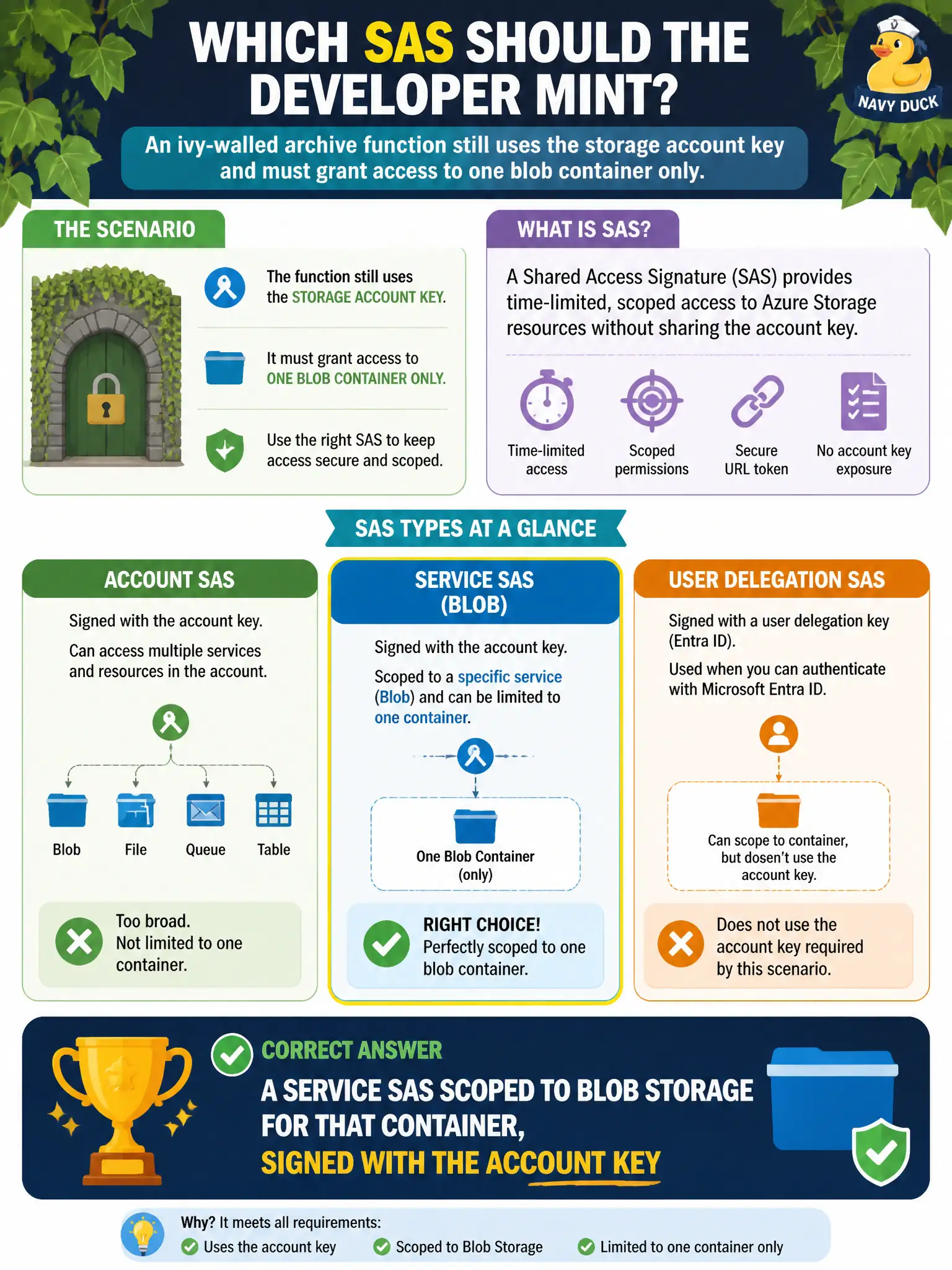 WHICH SAS SHOULD THE DEVELOPER MINT?

NAVY DUCK

An ivy-walled archive function still uses the storage account key and must grant access to one blob container only.

THE SCENARIO

The function still uses the STORAGE ACCOUNT KEY.

It must grant access to ONE BLOB CONTAINER ONLY.

Use the right SAS to keep access secure and scoped.

WHAT IS SAS?

A Shared Access Signature (SAS) provides time-limited, scoped access to Azure Storage resources without sharing the account key.

Time-limited access

Scoped permissions

Secure URL token

No account key exposure

SAS TYPES AT A GLANCE

ACCOUNT SAS

Signed with the account key.

Can access multiple services and resources in the account.

Blob

File

Queue

Table

Too broad. Not limited to one container.

SERVICE SAS (BLOB)

Signed with the account key.

Scoped to a specific service (Blob) and can be limited to one container.

One Blob Container (only)

RIGHT CHOICE! Perfectly scoped to one blob container.

USER DELEGATION SAS

Signed with a user delegation key (Entra ID).

Used when you can authenticate with Microsoft Entra ID.

Can scope to container, but dosen't use the account key.

Does not use the account key required by this scenario.

CORRECT ANSWER

A SERVICE SAS SCOPED TO BLOB STORAGE FOR THAT CONTAINER, SIGNED WITH THE ACCOUNT KEY

Why? It meets all requirements:

Uses the account key

Scoped to Blob Storage

Limited to one container only