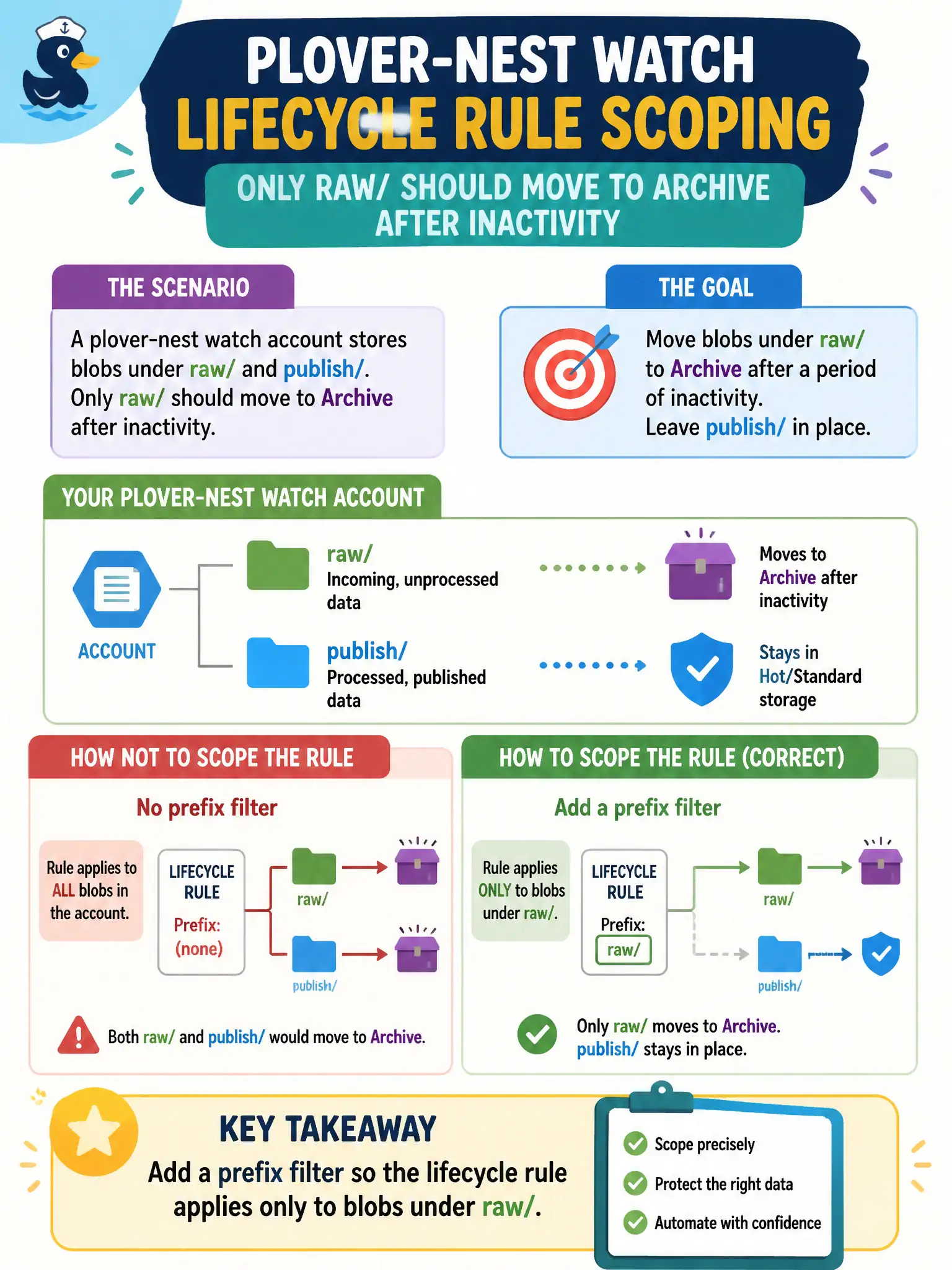 PLOVER-NEST WATCH
LIFECYCLE RULE SCOPING
ONLY RAW/ SHOULD MOVE TO ARCHIVE AFTER INACTIVITY

THE SCENARIO
A plover-nest watch account stores blobs under raw/ and publish/. Only raw/ should move to Archive after inactivity.

THE GOAL
Move blobs under raw/ to Archive after a period of inactivity. Leave publish/ in place.

YOUR PLOVER-NEST WATCH ACCOUNT
ACCOUNT
raw/
Incoming, unprocessed data
Moves to Archive after inactivity
publish/
Processed, published data
Stays in Hot/Standard storage

HOW NOT TO SCOPE THE RULE
No prefix filter
Rule applies to ALL blobs in the account.
LIFECYCLE RULE
Prefix: (none)
raw/
publish/
Both raw/ and publish/ would move to Archive.

HOW TO SCOPE THE RULE (CORRECT)
Add a prefix filter
Rule applies ONLY to blobs under raw/.
LIFECYCLE RULE
Prefix:
raw/
raw/
publish/
Only raw/ moves to Archive. publish/ stays in place.

KEY TAKEAWAY
Add a prefix filter so the lifecycle rule applies only to blobs under raw/.
Scope precisely
Protect the right data
Automate with confidence