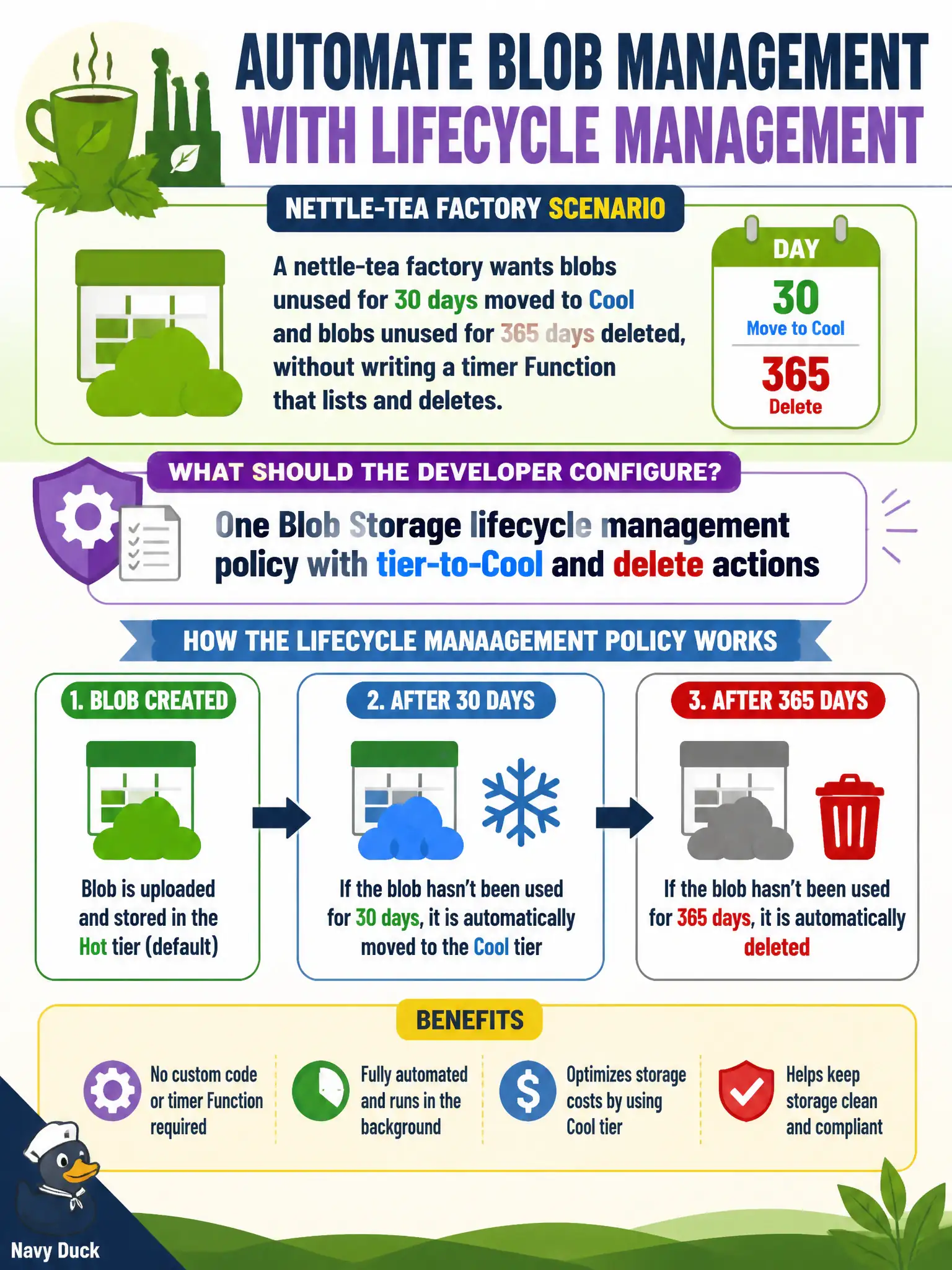 AUTOMATE BLOB MANAGEMENT WITH LIFECYCLE MANAGEMENT

NETTLE-TEA FACTORY SCENARIO

A nettle-tea factory wants blobs unused for 30 days moved to Cool and blobs unused for 365 days deleted, without writing a timer Function that lists and deletes.

DAY
30
Move to Cool
365
Delete

WHAT SHOULD THE DEVELOPER CONFIGURE?

One Blob Storage lifecycle management policy with tier-to-Cool and delete actions

HOW THE LIFECYCLE MANAAGEMENT POLICY WORKS

1. BLOB CREATED
Blob is uploaded and stored in the Hot tier (default)

2. AFTER 30 DAYS
If the blob hasn't been used for 30 days, it is automatically moved to the Cool tier

3. AFTER 365 DAYS
If the blob hasn't been used for 365 days, it is automatically deleted

BENEFITS

No custom code or timer Function required

Fully automated and runs in the background

Optimizes storage costs by using Cool tier

Helps keep storage clean and compliant

Navy Duck