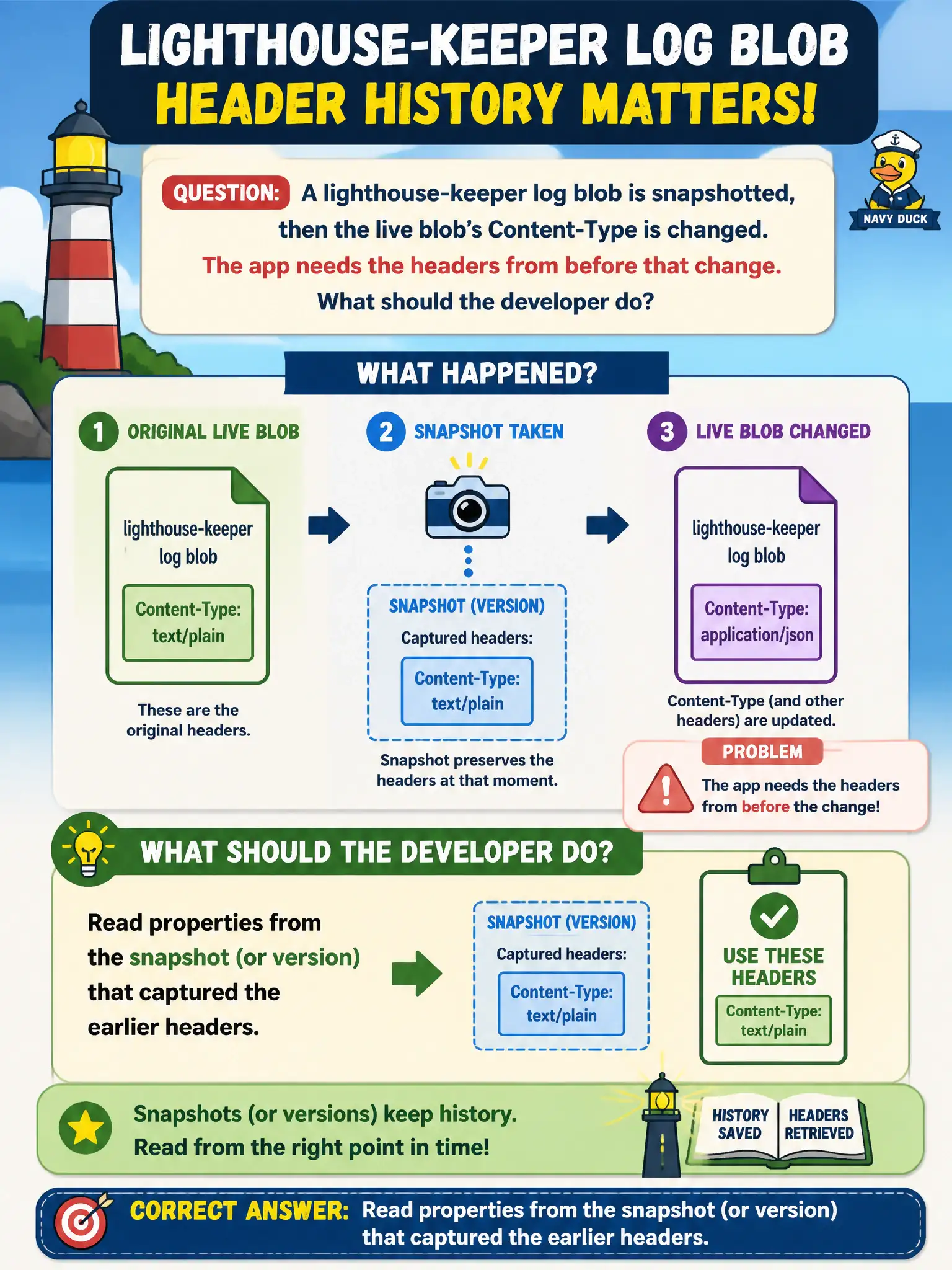 LIGHTHOUSE-KEEPER LOG BLOB
HEADER HISTORY MATTERS!

NAVY DUCK

QUESTION: A lighthouse-keeper log blob is snapshotted, then the live blob's Content-Type is changed. The app needs the headers from before that change. What should the developer do?

WHAT HAPPENED?

1 ORIGINAL LIVE BLOB

lighthouse-keeper log blob

Content-Type: text/plain

These are the original headers.

2 SNAPSHOT TAKEN

SNAPSHOT (VERSION)

Captured headers:

Content-Type: text/plain

Snapshot preserves the headers at that moment.

3 LIVE BLOB CHANGED

lighthouse-keeper log blob

Content-Type: application/json

Content-Type (and other headers) are updated.

PROBLEM

The app needs the headers from before the change!

WHAT SHOULD THE DEVELOPER DO?

Read properties from the snapshot (or version) that captured the earlier headers.

SNAPSHOT (VERSION)

Captured headers:

Content-Type: text/plain

USE THESE HEADERS

Content-Type: text/plain

Snapshots (or versions) keep history. Read from the right point in time!

HISTORY SAVED

HEADERS RETRIEVED

CORRECT ANSWER: Read properties from the snapshot (or version) that captured the earlier headers.