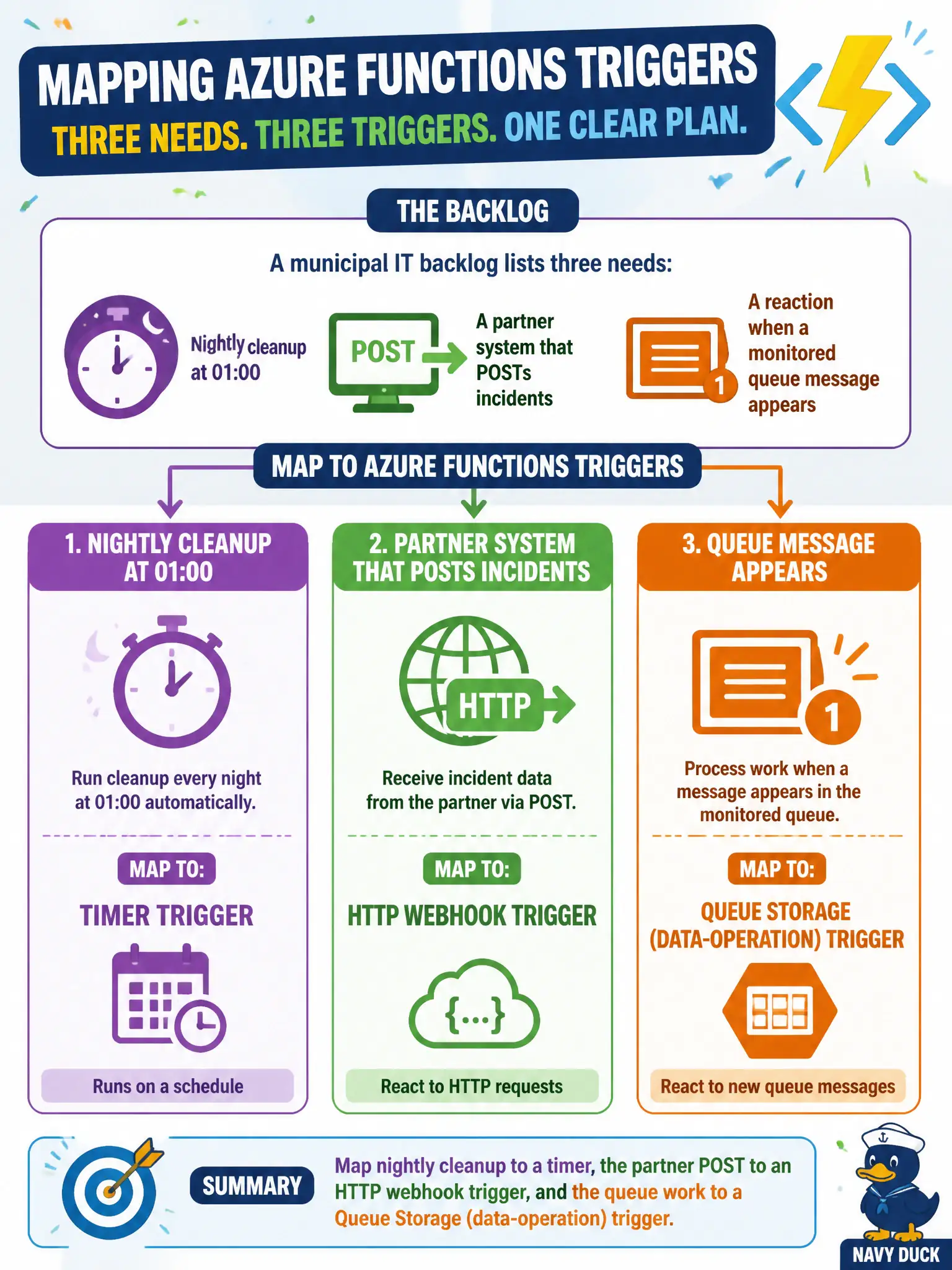 MAPPING AZURE FUNCTIONS TRIGGERS
THREE NEEDS. THREE TRIGGERS. ONE CLEAR PLAN.

THE BACKLOG

A municipal IT backlog lists three needs:

Nightly cleanup at 01:00

POST

A partner system that POSTs incidents

1

A reaction when a monitored queue message appears

MAP TO AZURE FUNCTIONS TRIGGERS

1. NIGHTLY CLEANUP AT 01:00

Run cleanup every night at 01:00 automatically.

MAP TO:

TIMER TRIGGER

Runs on a schedule

2. PARTNER SYSTEM THAT POSTS INCIDENTS

HTTP

Receive incident data from the partner via POST.

MAP TO:

HTTP WEBHOOK TRIGGER

{...}

React to HTTP requests

3. QUEUE MESSAGE APPEARS

1

Process work when a message appears in the monitored queue.

MAP TO:

QUEUE STORAGE (DATA-OPERATION) TRIGGER

React to new queue messages

SUMMARY

Map nightly cleanup to a timer, the partner POST to an HTTP webhook trigger, and the queue work to a Queue Storage (data-operation) trigger.

NAVY DUCK