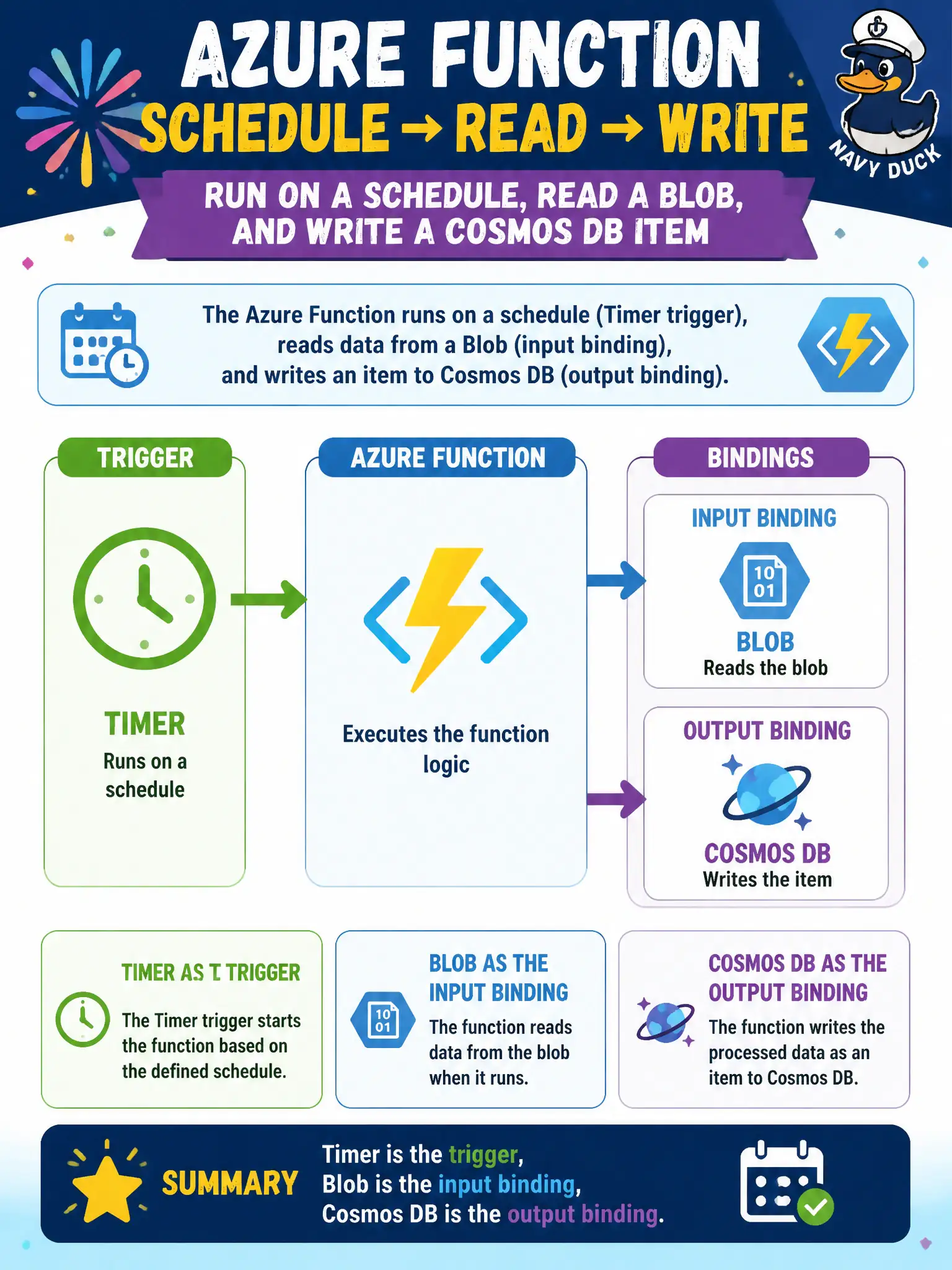 AZURE FUNCTION
SCHEDULE → READ → WRITE

NAVY DUCK

RUN ON A SCHEDULE, READ A BLOB, AND WRITE A COSMOS DB ITEM

The Azure Function runs on a schedule (Timer trigger), reads data from a Blob (input binding), and writes an item to Cosmos DB (output binding).

TRIGGER

TIMER
Runs on a schedule

AZURE FUNCTION

Executes the function logic

BINDINGS

INPUT BINDING
10 01
BLOB
Reads the blob

OUTPUT BINDING
COSMOS DB
Writes the item

TIMER AS T TRIGGER
The Timer trigger starts the function based on the defined schedule.

10 01
BLOB AS THE INPUT BINDING
The function reads data from the blob when it runs.

COSMOS DB AS THE OUTPUT BINDING
The function writes the processed data as an item to Cosmos DB.

SUMMARY
Timer is the trigger,
Blob is the input binding,
Cosmos DB is the output binding.