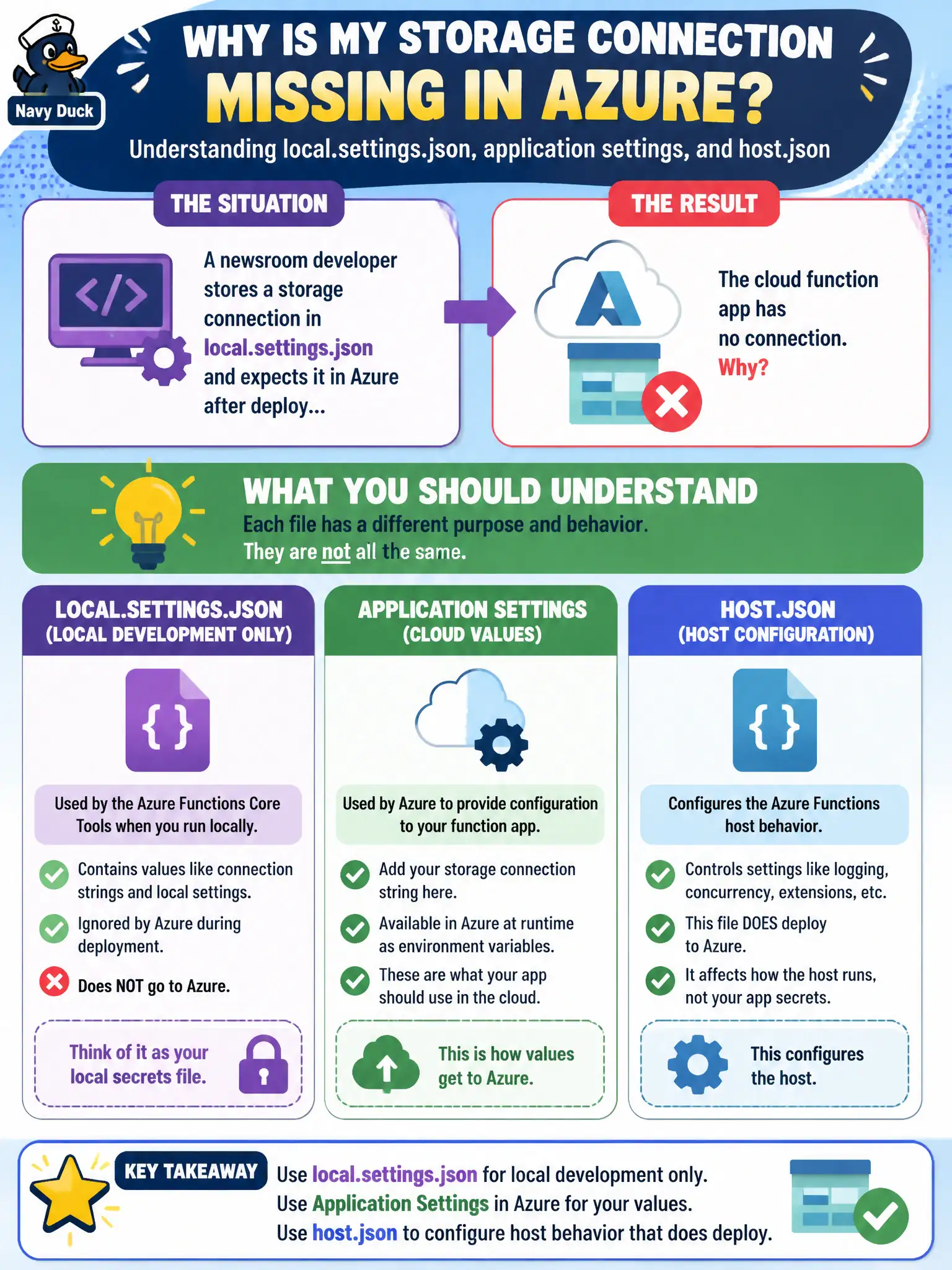 Navy Duck

WHY IS MY STORAGE CONNECTION
MISSING IN AZURE?
Understanding local.settings.json, application settings, and host.json

THE SITUATION

</>

A newsroom developer stores a storage connection in local.settings.json and expects it in Azure after deploy...

THE RESULT

The cloud function app has no connection. Why?

WHAT YOU SHOULD UNDERSTAND
Each file has a different purpose and behavior.
They are not all the same.

LOCAL.SETTINGS.JSON
(LOCAL DEVELOPMENT ONLY)

{ }

Used by the Azure Functions Core Tools when you run locally.

Contains values like connection strings and local settings.

Ignored by Azure during deployment.

Does NOT go to Azure.

Think of it as your local secrets file.

APPLICATION SETTINGS
(CLOUD VALUES)

Used by Azure to provide configuration to your function app.

Add your storage connection string here.

Available in Azure at runtime as environment variables.

These are what your app should use in the cloud.

This is how values get to Azure.

HOST.JSON
(HOST CONFIGURATION)

{ }

Configures the Azure Functions host behavior.

Controls settings like logging, concurrency, extensions, etc.

This file DOES deploy to Azure.

It affects how the host runs, not your app secrets.

This configures the host.

KEY TAKEAWAY
Use local.settings.json for local development only.
Use Application Settings in Azure for your values.
Use host.json to configure host behavior that does deploy.