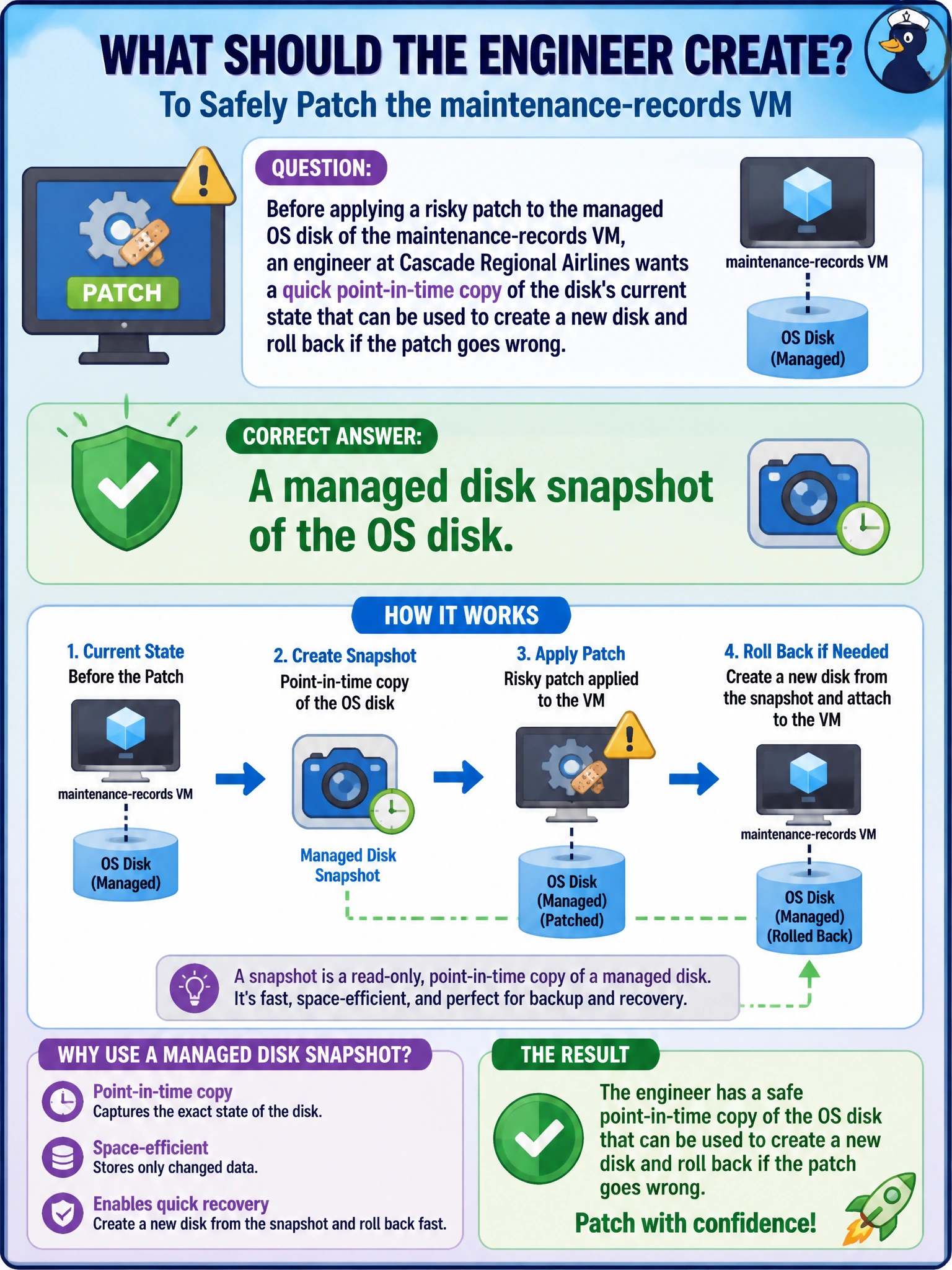 WHAT SHOULD THE ENGINEER CREATE?
To Safely Patch the maintenance-records VM

PATCH

QUESTION:

Before applying a risky patch to the managed OS disk of the maintenance-records VM, an engineer at Cascade Regional Airlines wants a quick point-in-time copy of the disk's current state that can be used to create a new disk and roll back if the patch goes wrong.

maintenance-records VM

OS Disk (Managed)

CORRECT ANSWER:

A managed disk snapshot of the OS disk.

HOW IT WORKS

1. Current State
Before the Patch

maintenance-records VM

OS Disk (Managed)

2. Create Snapshot
Point-in-time copy of the OS disk

Managed Disk Snapshot

3. Apply Patch
Risky patch applied to the VM

OS Disk (Managed) (Patched)

4. Roll Back if Needed
Create a new disk from the snapshot and attach to the VM

maintenance-records VM

OS Disk (Managed) (Rolled Back)

A snapshot is a read-only, point-in-time copy of a managed disk. It's fast, space-efficient, and perfect for backup and recovery.

WHY USE A MANAGED DISK SNAPSHOT?

Point-in-time copy
Captures the exact state of the disk.

Space-efficient
Stores only changed data.

Enables quick recovery
Create a new disk from the snapshot and roll back fast.

THE RESULT

The engineer has a safe point-in-time copy of the OS disk that can be used to create a new disk and roll back if the patch goes wrong.

Patch with confidence!