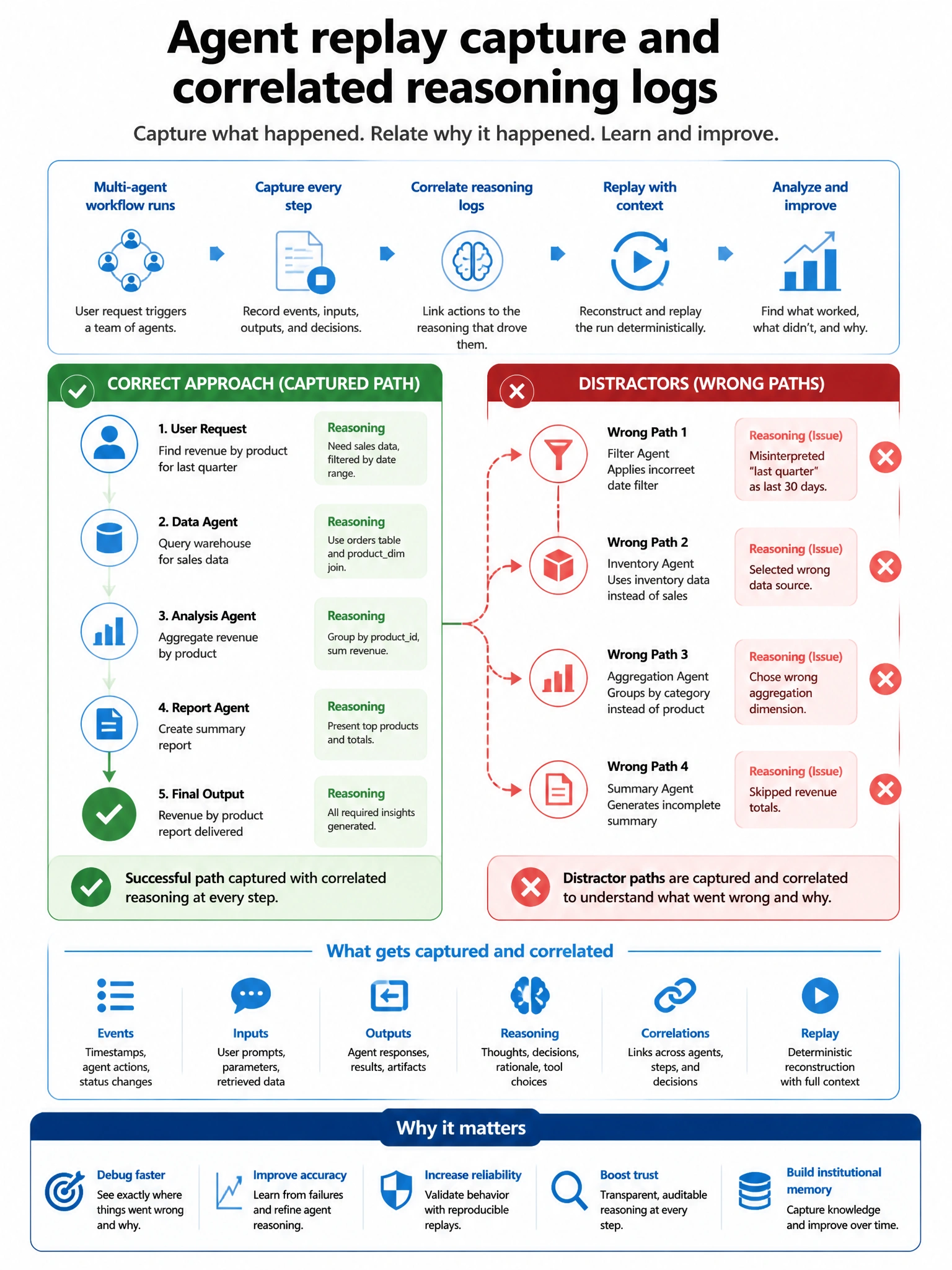 Agent replay capture and correlated reasoning logs

Capture what happened. Relate why it happened. Learn and improve.

Multi-agent workflow runs
User request triggers a team of agents.

Capture every step
Record events, inputs, outputs, and decisions.

Correlate reasoning logs
Link actions to the reasoning that drove them.

Replay with context
Reconstruct and replay the run deterministically.

Analyze and improve
Find what worked, what didn't, and why.

CORRECT APPROACH (CAPTURED PATH)

1. User Request
Find revenue by product for last quarter
Reasoning
Need sales data, filtered by date range.

2. Data Agent
Query warehouse for sales data
Reasoning
Use orders table and product_dim join.

3. Analysis Agent
Aggregate revenue by product
Reasoning
Group by product_id, sum revenue.

4. Report Agent
Create summary report
Reasoning
Present top products and totals.

5. Final Output
Revenue by product report delivered
Reasoning
All required insights generated.

Successful path captured with correlated reasoning at every step.

DISTRACTORS (WRONG PATHS)

Wrong Path 1
Filter Agent
Applies incorreet date filter
Reasoning (Issue)
Misinterpreted "last quarter" as last 30 days.

Wrong Path 2
Inventory Agent
Uses inventory data instead of sales
Reasoning (Issue)
Selected wrong data source.

Wrong Path 3
Aggregation Agent
Groups by category instead of product
Reasoning (Issue)
Chose wrong aggregation dimension.

Wrong Path 4
Summary Agent
Generates incomplete summary
Reasoning (Issue)
Skipped revenue totals.

Distractor paths are captured and correlated to understand what went wrong and why.

What gets captured and correlated

Events
Timestamps, agent actions, status changes

Inputs
User prompts, parameters, retrieved data

Outputs
Agent responses, results, artifacts

Reasoning
Thoughts, decisions, rationale, tool choices

Correlations
Links across agents, steps, and decisions

Replay
Deterministic reconstruction with full context

Why it matters

Debug faster
See exactly where things went wrong and why.

Improve accuracy
Learn from failures and refine agent reasoning.

Increase reliability
Validate behavior with reproducible replays.

Boost trust
Transparent, auditable reasoning at every step.

Build institutional memory
Capture knowledge and improve over time.