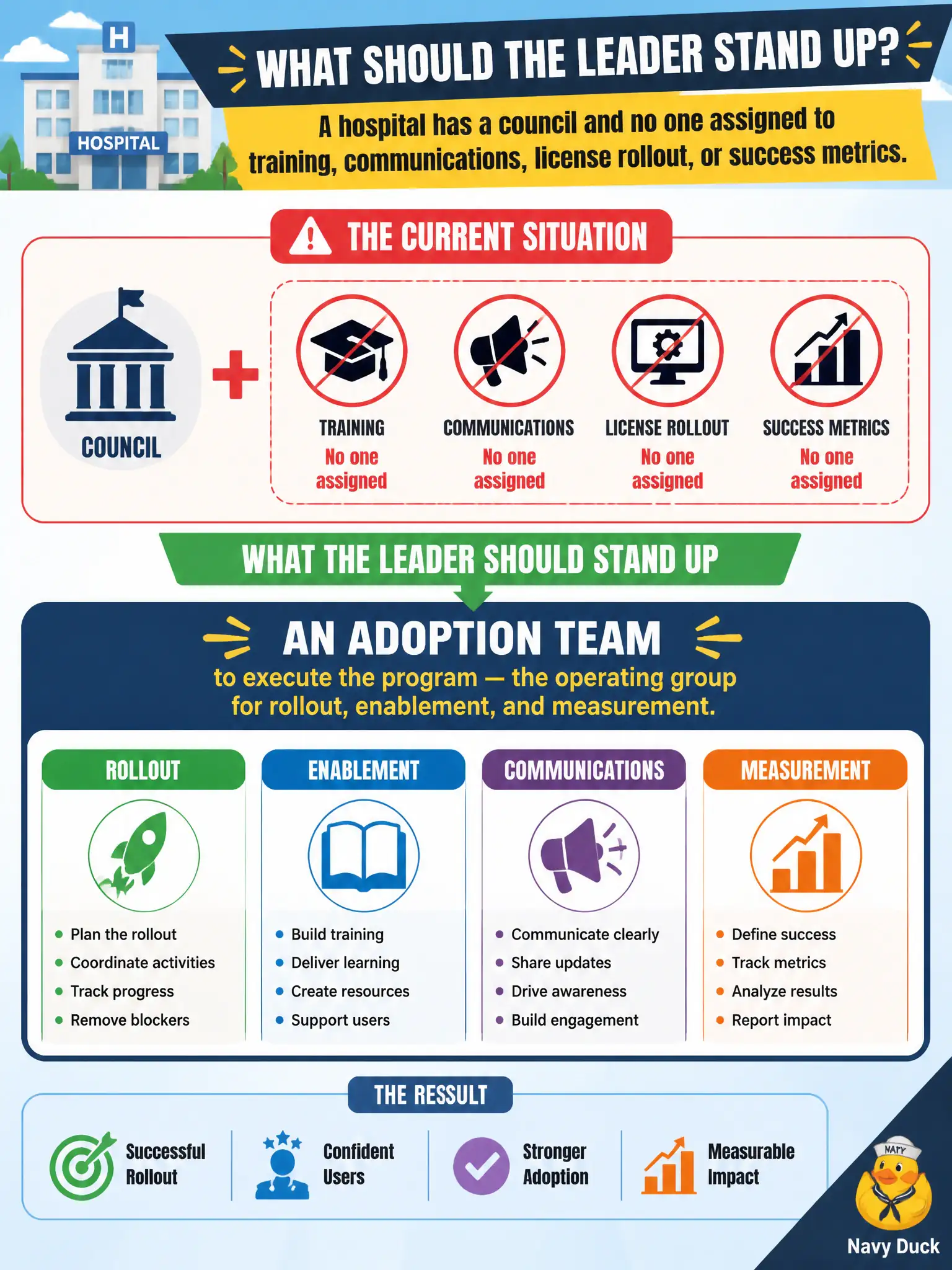 H

HOSPITAL

WHAT SHOULD THE LEADER STAND UP?

A hospital has a council and no one assigned to training, communications, license rollout, or success metrics.

THE CURRENT SITUATION

COUNCIL

TRAINING
No one assigned

COMMUNICATIONS
No one assigned

LICENSE ROLLOUT
No one assigned

SUCCESS METRICS
No one assigned

WHAT THE LEADER SHOULD STAND UP

AN ADOPTION TEAM

to execute the program — the operating group for rollout, enablement, and measurement.

ROLLOUT
- Plan the rollout
- Coordinate activities
- Track progress
- Remove blockers

ENABLEMENT
- Build training
- Deliver learning
- Create resources
- Support users

COMMUNICATIONS
- Communicate clearly
- Share updates
- Drive awareness
- Build engagement

MEASUREMENT
- Define success
- Track metrics
- Analyze results
- Report impact

THE RESSULT

Successful Rollout

Confident Users

Stronger Adoption

Measurable Impact

NAVY

Navy Duck