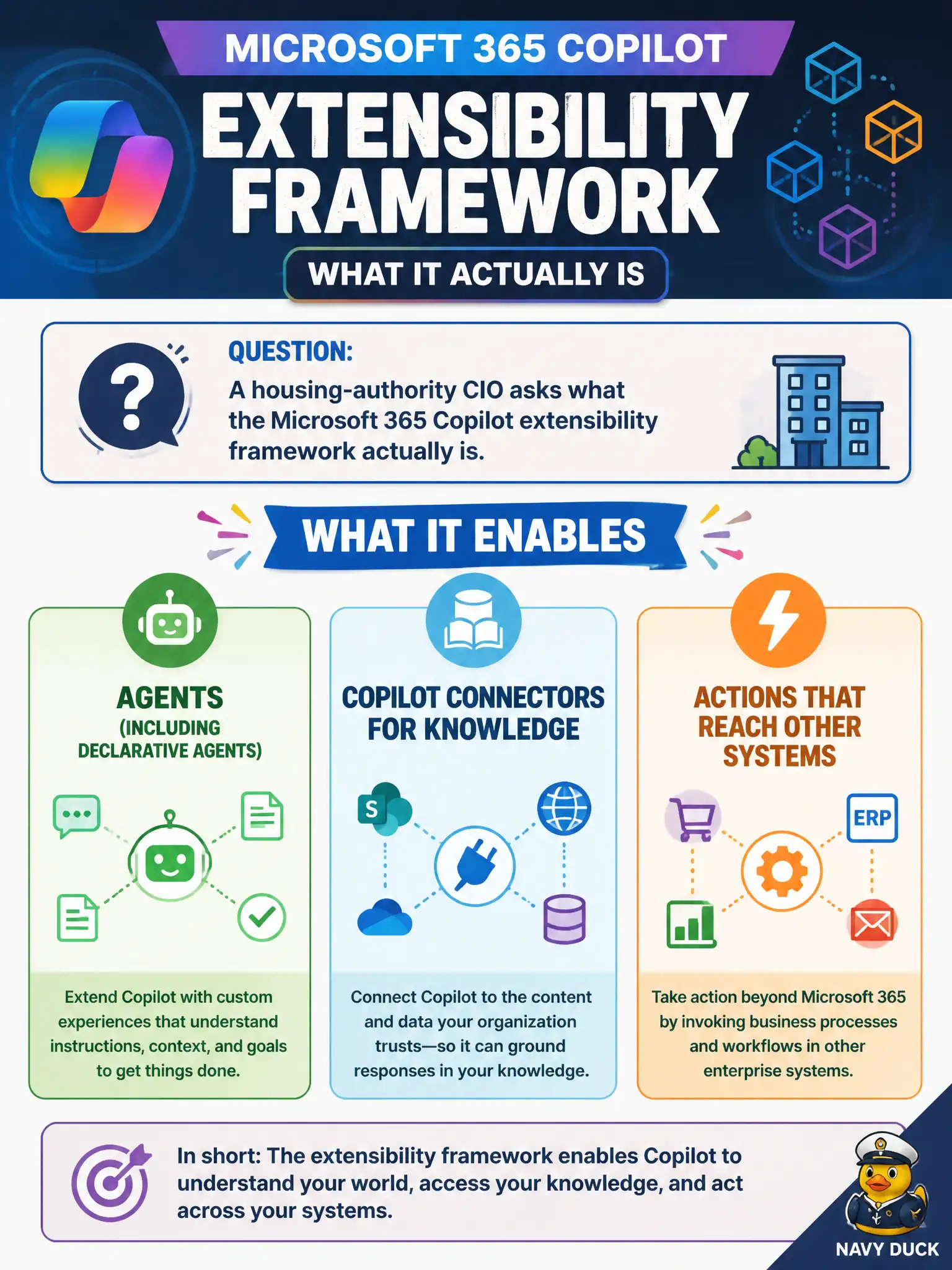 MICROSOFT 365 COPILOT

EXTENSIBILITY FRAMEWORK

WHAT IT ACTUALLY IS

QUESTION:

A housing-authority CIO asks what the Microsoft 365 Copilot extensibility framework actually is.

WHAT IT ENABLES

AGENTS (INCLUDING DECLARATIVE AGENTS)

Extend Copilot with custom experiences that understand instructions, context, and goals to get things done.

COPILOT CONNECTORS FOR KNOWLEDGE

S

Connect Copilot to the content and data your organization trusts—so it can ground responses in your knowledge.

ACTIONS THAT REACH OTHER SYSTEMS

ERP

Take action beyond Microsoft 365 by invoking business processes and workflows in other enterprise systems.

In short: The extensibility framework enables Copilot to understand your world, access your knowledge, and act across your systems.

NAVY DUCK