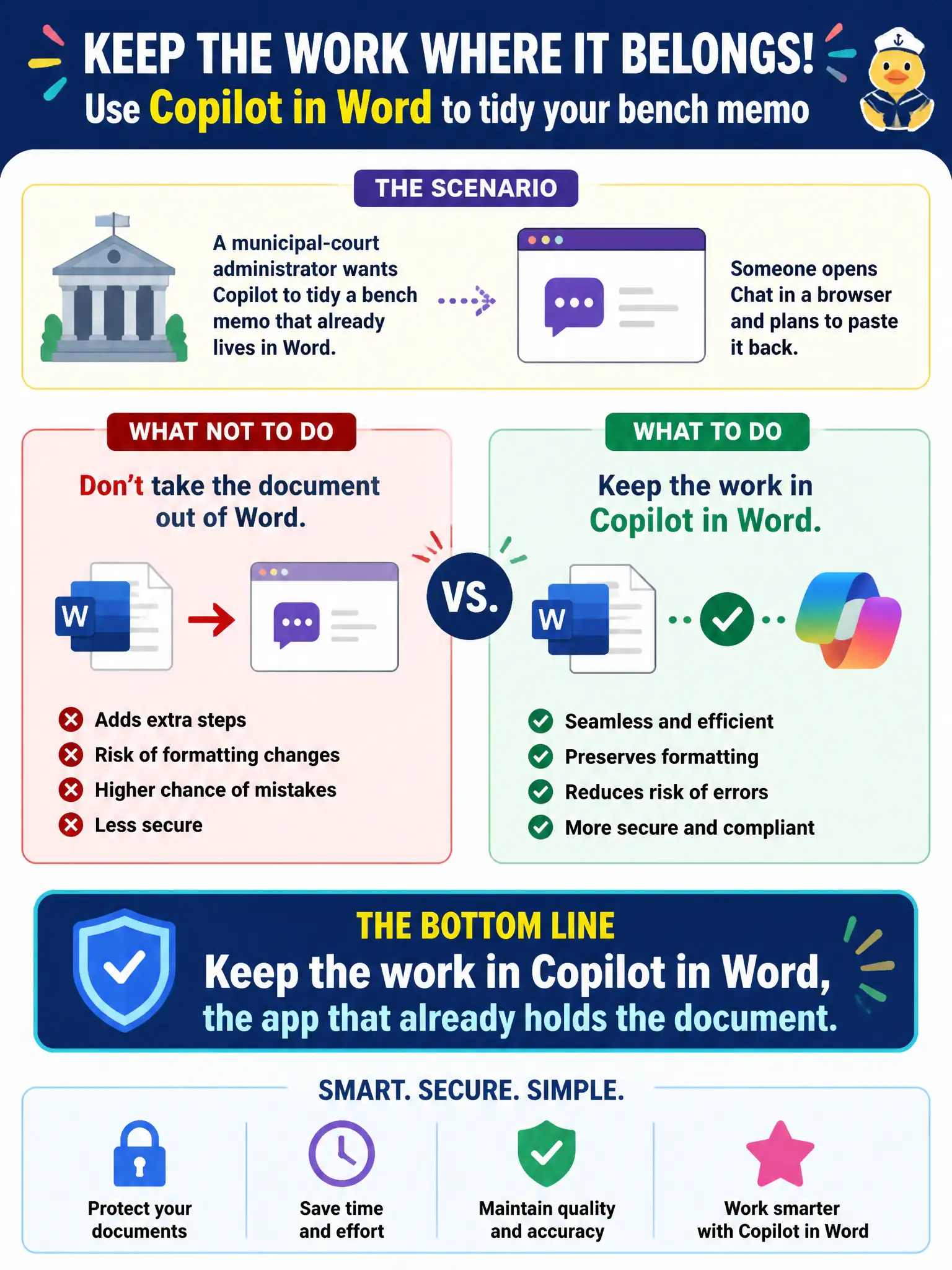 KEEP THE WORK WHERE IT BELONGS!
Use Copilot in Word to tidy your bench memo

THE SCENARIO

A municipal-court administrator wants Copilot to tidy a bench memo that already lives in Word.

Someone opens Chat in a browser and plans to paste it back.

WHAT NOT TO DO

Don't take the document out of Word.

W

Adds extra steps
Risk of formatting changes
Higher chance of mistakes
Less secure

VS.

WHAT TO DO

Keep the work in Copilot in Word.

W

Seamless and efficient
Preserves formatting
Reduces risk of errors
More secure and compliant

THE BOTTOM LINE
Keep the work in Copilot in Word,
the app that already holds the document.

SMART. SECURE. SIMPLE.

Protect your documents

Save time and effort

Maintain quality and accuracy

Work smarter with Copilot in Word