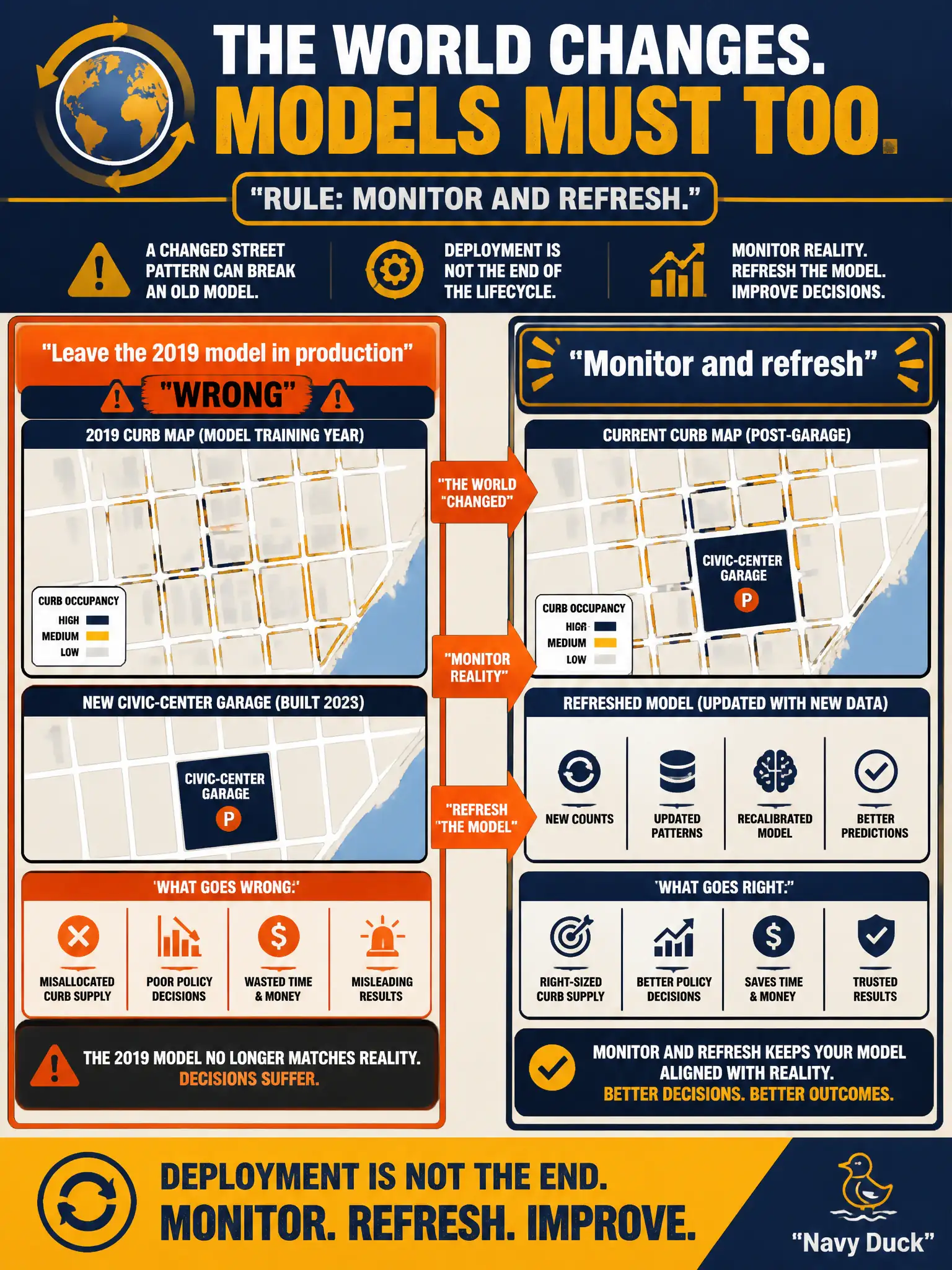 THE WORLD CHANGES.
MODELS MUST TOO.

"RULE: MONITOR AND REFRESH."

A CHANGED STREET PATTERN CAN BREAK AN OLD MODEL.

DEPLOYMENT IS NOT THE END OF THE LIFECYCLE.

MONITOR REALITY. REFRESH THE MODEL. IMPROVE DECISIONS.

"Leave the 2019 model in production"

"WRONG"

2019 CURB MAP (MODEL TRAINING YEAR)

CURB OCCUPANCY
HIGH
MEDIUM
LOW

NEW CIVIC-CENTER GARAGE (BUILT 2023)

CIVIC-CENTER GARAGE
P

'WHAT GOES WRONG:'

MISALLOCATED CURB SUPPLY

POOR POLICY DECISIONS

WASTED TIME & MONEY

MISLEADING RESULTS

THE 2019 MODEL NO LONGER MATCHES REALITY.
DECISIONS SUFFER.

"THE WORLD "CHANGED"

"MONITOR REALITY"

"REFRESH "THE MODEL"

"Monitor and refresh"

CURRENT CURB MAP (POST-GARAGE)

CIVIC-CENTER GARAGE
P

CURB OCCUPANCY
HIGH
MEDIUM
LOW

REFRESHED MODEL (UPDATED WITH NEW DATA)

NEW COUNTS

UPDATED PATTERNS

RECALIBRATED MODEL

BETTER PREDICTIONS

'WHAT GOES RIGHT:"

RIGHT-SIZED CURB SUPPLY

BETTER POLICY DECISIONS

SAVES TIME & MONEY

TRUSTED RESULTS

MONITOR AND REFRESH KEEPS YOUR MODEL ALIGNED WITH REALITY.
BETTER DECISIONS. BETTER OUTCOMES.

DEPLOYMENT IS NOT THE END.
MONITOR. REFRESH. IMPROVE.

"Navy Duck"