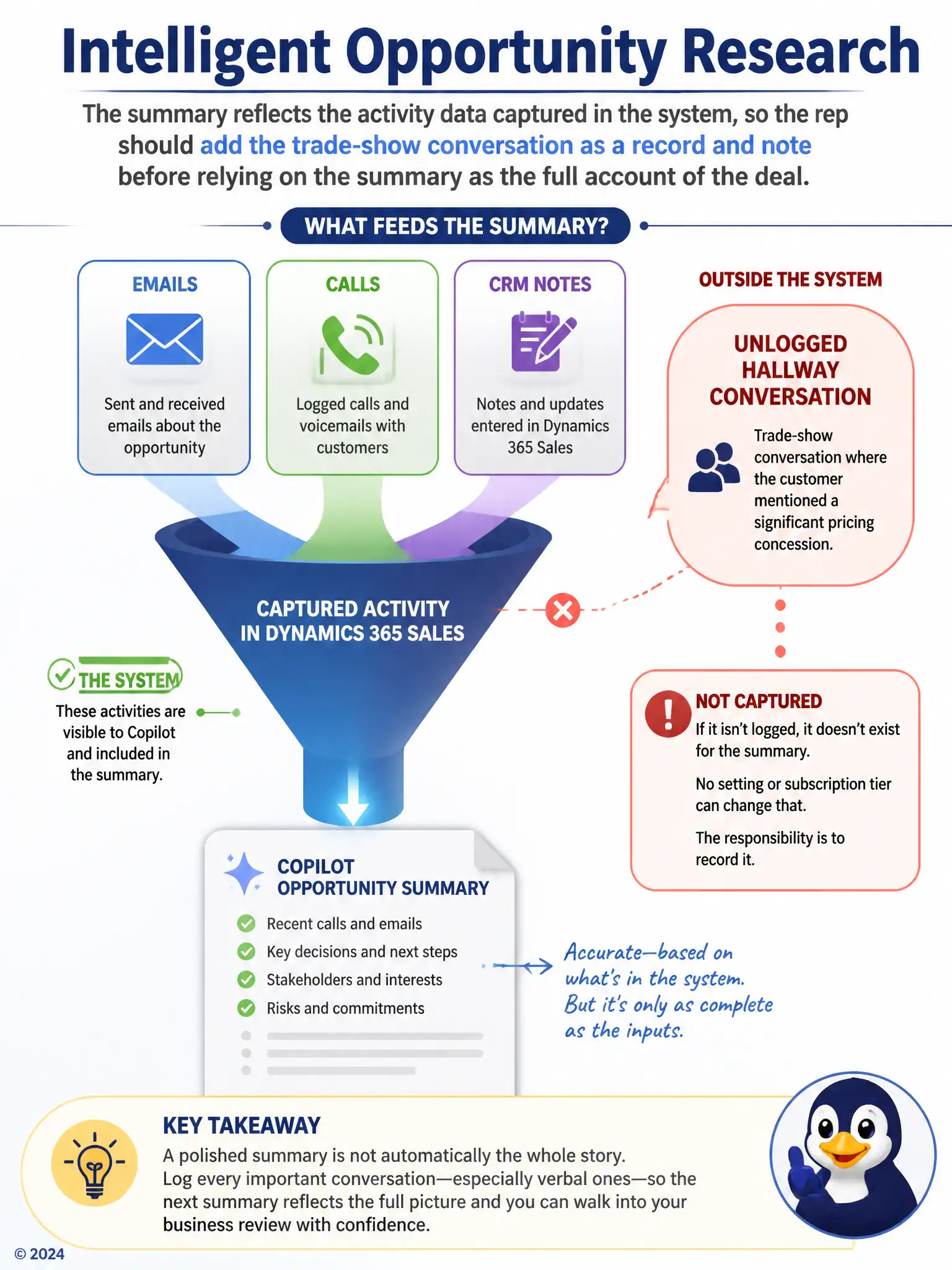 Intelligent Opportunity Research

The summary reflects the activity data captured in the system, so the rep should add the trade-show conversation as a record and note before relying on the summary as the full account of the deal.

WHAT FEEDS THE SUMMARY?

EMAILS
Sent and received emails about the opportunity

CALLS
Logged calls and voicemails with customers

CRM NOTES
Notes and updates entered in Dynamics 365 Sales

OUTSIDE THE SYSTEM

UNLOGGED HALLWAY CONVERSATION
Trade-show conversation where the customer mentioned a significant pricing concession.

CAPTURED ACTIVITY IN DYNAMICS 365 SALES

THE SYSTEM
These activities are visible to Copilot and included in the summary.

NOT CAPTURED
If it isn't logged, it doesn't exist for the summary.

No setting or subscription tier can change that.

The responsibility is to record it.

COPILOT OPPORTUNITY SUMMARY
Recent calls and emails
Key decisions and next steps
Stakeholders and interests
Risks and commitments

Accurate—based on what's in the system. But it's only as complete as the inputs.

KEY TAKEAWAY
A polished summary is not automatically the whole story. Log every important conversation—especially verbal ones—so the next summary reflects the full picture and you can walk into your business review with confidence.

© 2024