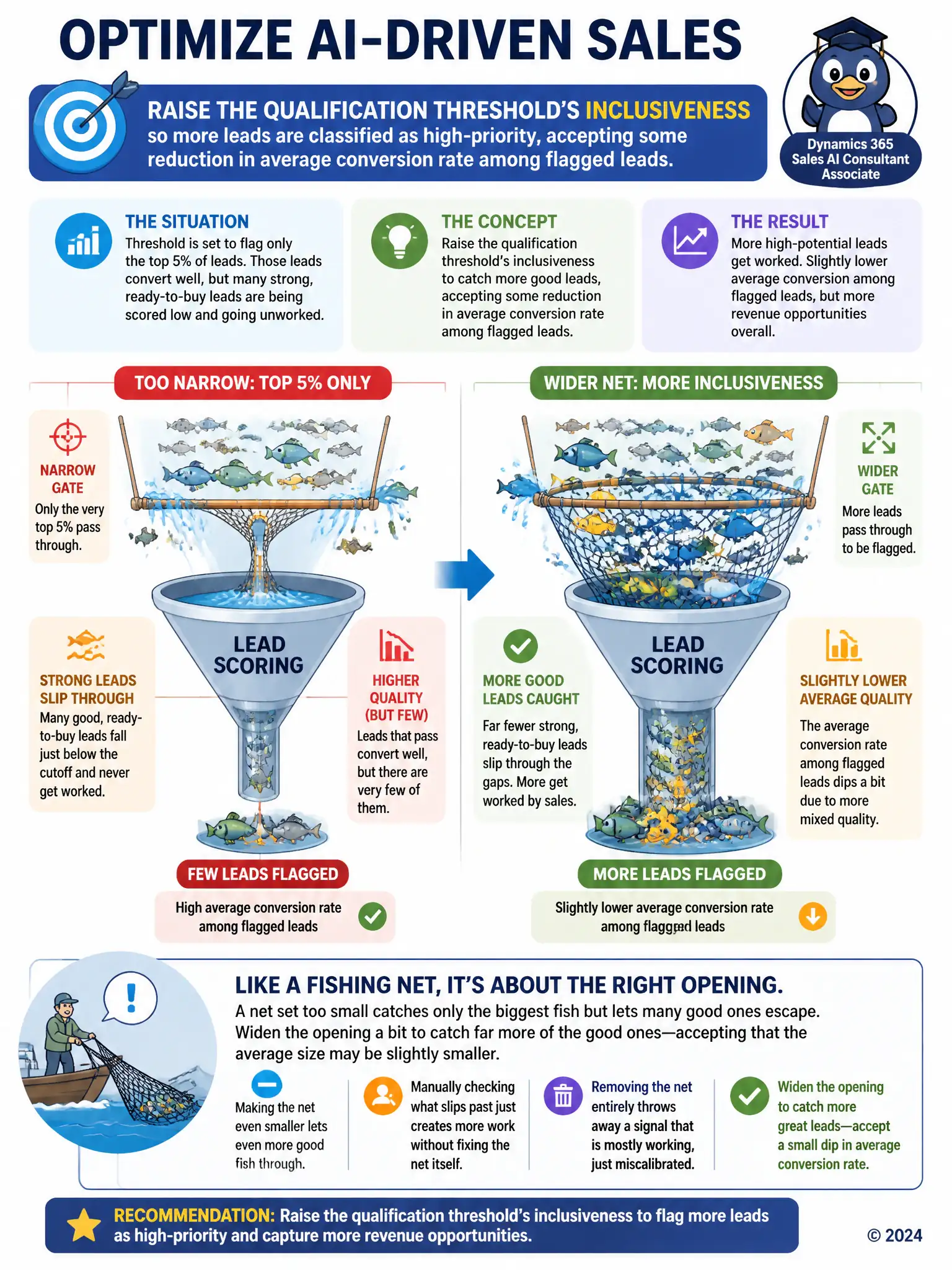 OPTIMIZE AI-DRIVEN SALES

RAISE THE QUALIFICATION THRESHOLD'S INCLUSIVENESS so more leads are classified as high-priority, accepting some reduction in average conversion rate among flagged leads.

Dynamics 365 Sales AI Consultant Associate

THE SITUATION
Threshold is set to flag only the top 5% of leads. Those leads convert well, but many strong, ready-to-buy leads are being scored low and going unworked.

THE CONCEPT
Raise the qualification threshold's inclusiveness to catch more good leads, accepting some reduction in average conversion rate among flagged leads.

THE RESULT
More high-potential leads get worked. Slightly lower average conversion among flagged leads, but more revenue opportunities overall.

TOO NARROW: TOP 5% ONLY

NARROW GATE
Only the very top 5% pass through.

LEAD SCORING

STRONG LEADS SLIP THROUGH
Many good, ready-to-buy leads fall just below the cutoff and never get worked.

HIGHER QUALITY (BUT FEW)
Leads that pass convert well, but there are very few of them.

FEW LEADS FLAGGED
High average conversion rate among flagged leads

WIDER NET: MORE INCLUSIVENESS

WIDER GATE
More leads pass through to be flagged.

LEAD SCORING

MORE GOOD LEADS CAUGHT
Far fewer strong, ready-to-buy leads slip through the gaps. More get worked by sales.

SLIGHTLY LOWER AVERAGE QUALITY
The average conversion rate among flagged leads dips a bit due to more mixed quality.

MORE LEADS FLAGGED
Slightly lower average conversion rate among flagged leads

LIKE A FISHING NET, IT'S ABOUT THE RIGHT OPENING.
A net set too small catches only the biggest fish but lets many good ones escape. Widen the opening a bit to catch far more of the good ones—accepting that the average size may be slightly smaller.

Making the net even smaller lets even more good fish through.

Manually checking what slips past just creates more work without fixing the net itself.

Removing the net entirely throws away a signal that is mostly working, just miscalibrated.

Widen the opening to catch more great leads—accept a small dip in average conversion rate.

RECOMMENDATION: Raise the qualification threshold's inclusiveness to flag more leads as high-priority and capture more revenue opportunities.

© 2024