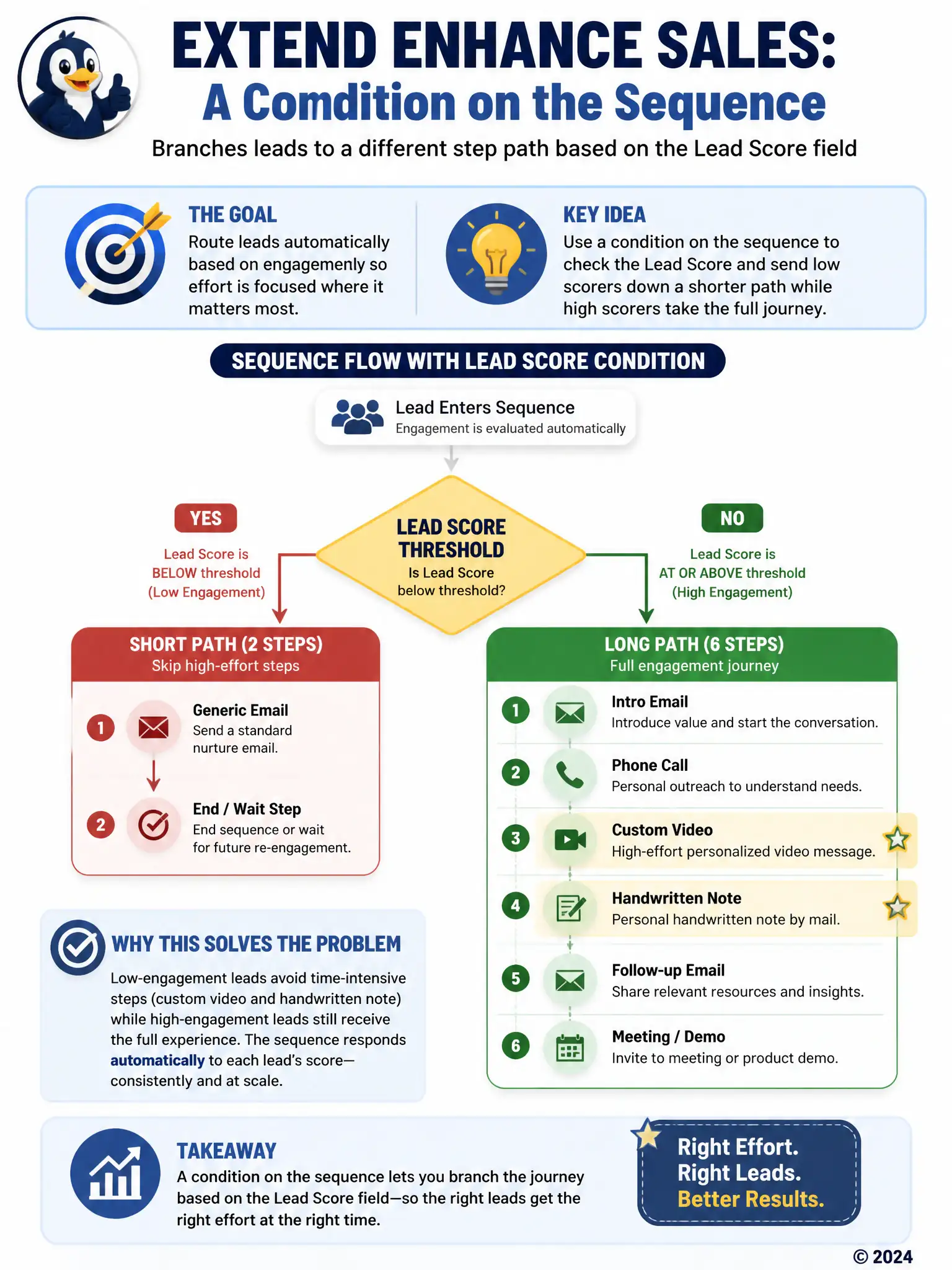 EXTEND ENHANCE SALES:
A Comdition on the Sequence

Branches leads to a different step path based on the Lead Score field

THE GOAL
Route leads automatically based on engagemenly so effort is focused where it matters most.

KEY IDEA
Use a condition on the sequence to check the Lead Score and send low scorers down a shorter path while high scorers take the full journey.

SEQUENCE FLOW WITH LEAD SCORE CONDITION

Lead Enters Sequence
Engagement is evaluated automatically

LEAD SCORE THRESHOLD
Is Lead Score below threshold?

YES
Lead Score is BELOW threshold (Low Engagement)

NO
Lead Score is AT OR ABOVE threshold (High Engagement)

SHORT PATH (2 STEPS)
Skip high-effort steps

1 Generic Email
Send a standard nurture email.

2 End / Wait Step
End sequence or wait for future re-engagement.

LONG PATH (6 STEPS)
Full engagement journey

1 Intro Email
Introduce value and start the conversation.

2 Phone Call
Personal outreach to understand needs.

3 Custom Video
High-effort personalized video message.

4 Handwritten Note
Personal handwritten note by mail.

5 Follow-up Email
Share relevant resources and insights.

6 Meeting / Demo
Invite to meeting or product demo.

WHY THIS SOLVES THE PROBLEM
Low-engagement leads avoid time-intensive steps (custom video and handwritten note) while high-engagement leads still receive the full experience. The sequence responds automatically to each lead's score—consistently and at scale.

TAKEAWAY
A condition on the sequence lets you branch the journey based on the Lead Score field—so the right leads get the right effort at the right time.

Right Effort.
Right Leads.
Better Results.

© 2024