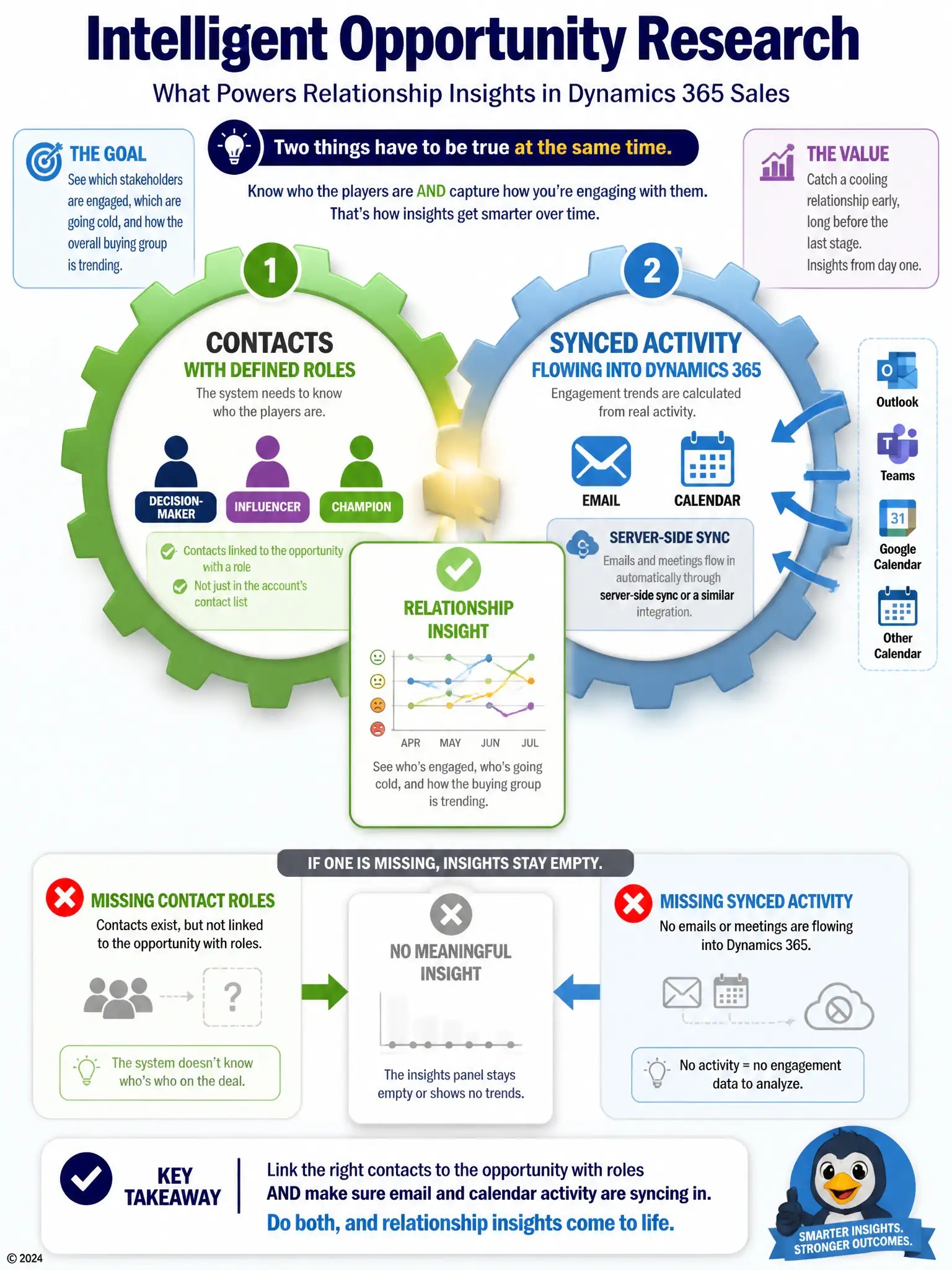 Intelligent Opportunity Research

What Powers Relationship Insights in Dynamics 365 Sales

THE GOAL
See which stakeholders are engaged, which are going cold, and how the overall buying group is trending.

Two things have to be true at the same time.

Know who the players are AND capture how you're engaging with them. That's how insights get smarter over time.

THE VALUE
Catch a cooling relationship early, long before the last stage. Insights from day one.

1

CONTACTS
WITH DEFINED ROLES
The system needs to know who the players are.

DECISION-MAKER
INFLUENCER
CHAMPION

Contacts linked to the opportunity with a role
Not just in the account's contact list

2

SYNCED ACTIVITY
FLOWING INTO DYNAMICS 365
Engagement trends are calculated from real activity.

EMAIL
CALENDAR

SERVER-SIDE SYNC
Emails and meetings flow in automatically through server-side sync or a similar integration.

Outlook
Teams
31
Google Calendar
Other Calendar

RELATIONSHIP INSIGHT
APR MAY JUN JUL
See who's engaged, who's going cold, and how the buying group is trending.

IF ONE IS MISSING, INSIGHTS STAY EMPTY.

MISSING CONTACT ROLES
Contacts exist, but not linked to the opportunity with roles.
?
The system doesn't know who's who on the deal.

NO MEANINGFUL INSIGHT
The insights panel stays empty or shows no trends.

MISSING SYNCED ACTIVITY
No emails or meetings are flowing into Dynamics 365.
No activity = no engagement data to analyze.

KEY TAKEAWAY
Link the right contacts to the opportunity with roles AND make sure email and calendar activity are syncing in.
Do both, and relationship insights come to life.

SMARTER INSIGHTS. STRONGER OUTCOMES.

© 2024