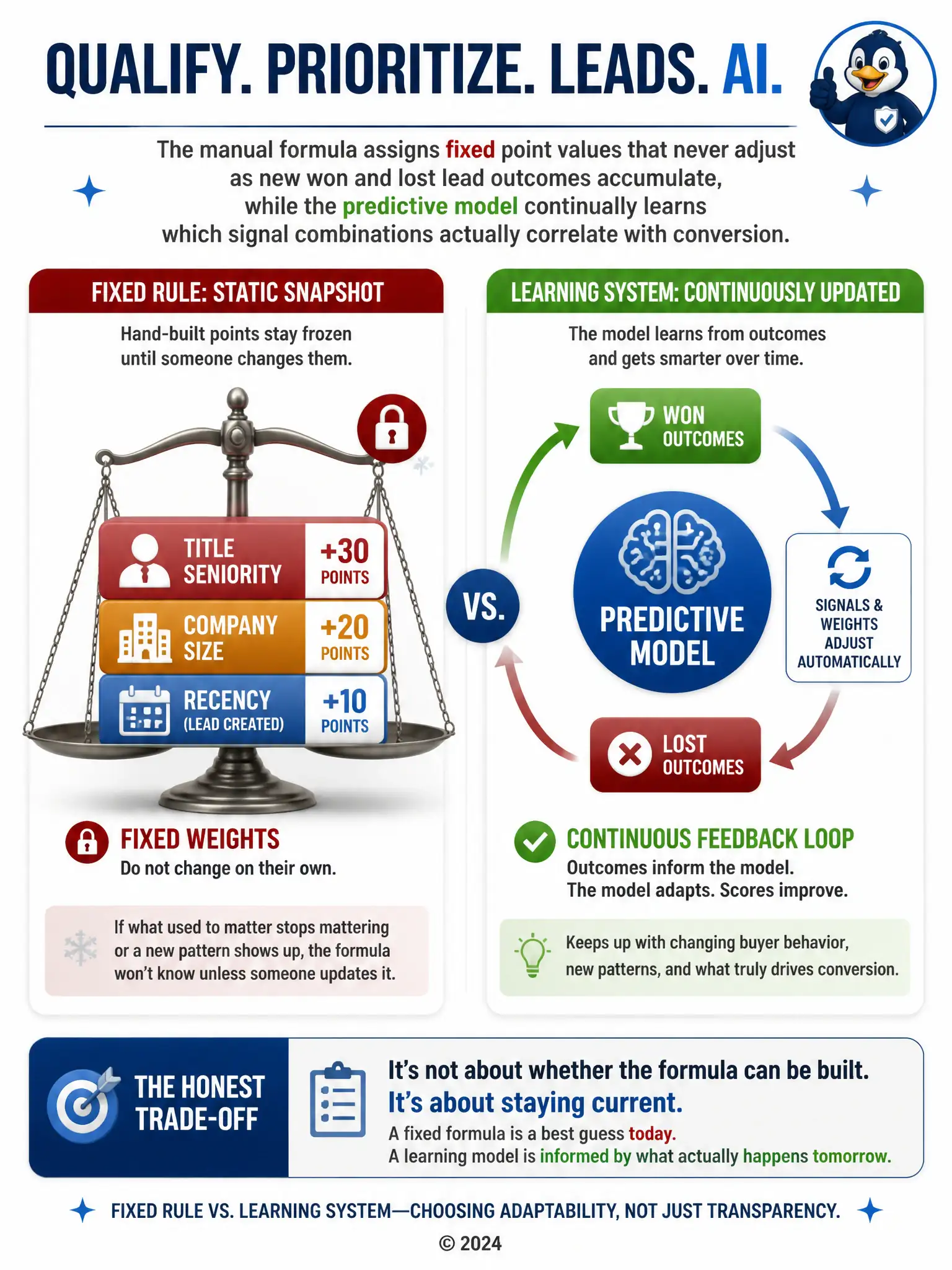 QUALIFY. PRIORITIZE. LEADS. AI.

The manual formula assigns fixed point values that never adjust as new won and lost lead outcomes accumulate, while the predictive model continually learns which signal combinations actually correlate with conversion.

FIXED RULE: STATIC SNAPSHOT

Hand-built points stay frozen until someone changes them.

TITLE SENIORITY +30 POINTS

COMPANY SIZE +20 POINTS

RECENCY (LEAD CREATED) +10 POINTS

FIXED WEIGHTS
Do not change on their own.

If what used to matter stops mattering or a new pattern shows up, the formula won't know unless someone updates it.

VS.

LEARNING SYSTEM: CONTINUOUSLY UPDATED

The model learns from outcomes and gets smarter over time.

WON OUTCOMES

PREDICTIVE MODEL

SIGNALS & WEIGHTS ADJUST AUTOMATICALLY

LOST OUTCOMES

CONTINUOUS FEEDBACK LOOP
Outcomes inform the model. The model adapts. Scores improve.

Keeps up with changing buyer behavior, new patterns, and what truly drives conversion.

THE HONEST TRADE-OFF

It's not about whether the formula can be built.
It's about staying current.
A fixed formula is a best guess today.
A learning model is informed by what actually happens tomorrow.

FIXED RULE VS. LEARNING SYSTEM—CHOOSING ADAPTABILITY, NOT JUST TRANSPARENCY.

© 2024