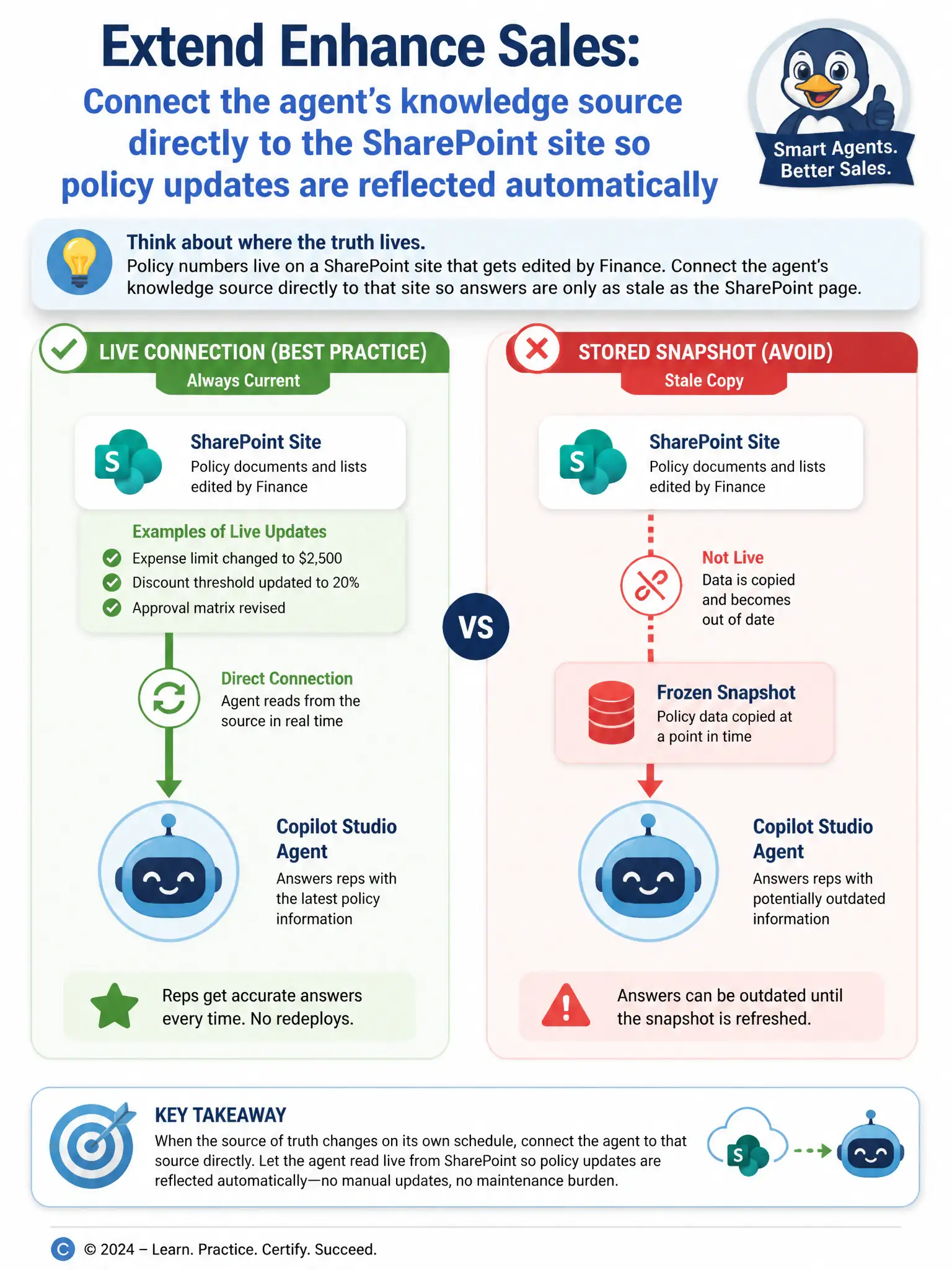 Extend Enhance Sales:
Connect the agent's knowledge source directly to the SharePoint site so policy updates are reflected automatically

Smart Agents. Better Sales.

Think about where the truth lives.
Policy numbers live on a SharePoint site that gets edited by Finance. Connect the agent's knowledge source directly to that site so answers are only as stale as the SharePoint page.

LIVE CONNECTION (BEST PRACTICE)
Always Current

S
SharePoint Site
Policy documents and lists edited by Finance

Examples of Live Updates
Expense limit changed to $2,500
Discount threshold updated to 20%
Approval matrix revised

Direct Connection
Agent reads from the source in real time

Copilot Studio Agent
Answers reps with the latest policy information

Reps get accurate answers every time. No redeploys.

VS

STORED SNAPSHOT (AVOID)
Stale Copy

S
SharePoint Site
Policy documents and lists edited by Finance

Not Live
Data is copied and becomes out of date

Frozen Snapshot
Policy data copied at a point in time

Copilot Studio Agent
Answers reps with potentially outdated information

Answers can be outdated until the snapshot is refreshed.

KEY TAKEAWAY
When the source of truth changes on its own schedule, connect the agent to that source directly. Let the agent read live from SharePoint so policy updates are reflected automatically—no manual updates, no maintenance burden.

S

C © 2024 – Learn. Practice. Certify. Succeed.