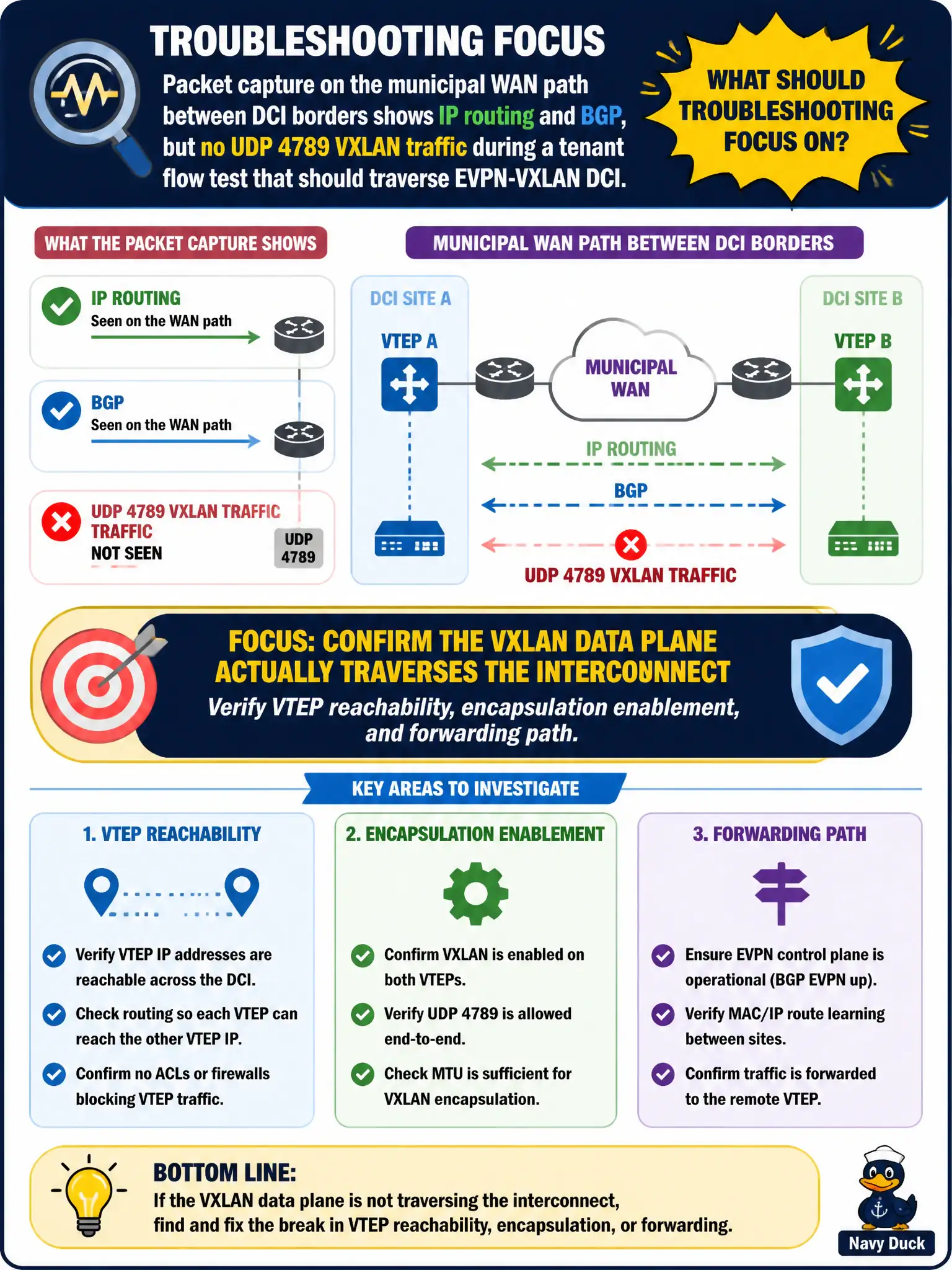 TROUBLESHOOTING FOCUS

Packet capture on the municipal WAN path between DCI borders shows IP routing and BGP, but no UDP 4789 VXLAN traffic during a tenant flow test that should traverse EVPN-VXLAN DCI.

WHAT SHOULD TROUBLESHOOTING FOCUS ON?

WHAT THE PACKET CAPTURE SHOWS

IP ROUTING
Seen on the WAN path

BGP
Seen on the WAN path

UDP 4789 VXLAN TRAFFIC
TRAFFIC
NOT SEEN

UDP 4789

MUNICIPAL WAN PATH BETWEEN DCI BORDERS

DCI SITE A
VTEP A

MUNICIPAL WAN

DCI SITE B
VTEP B

IP ROUTING
BGP
UDP 4789 VXLAN TRAFFIC

FOCUS: CONFIRM THE VXLAN DATA PLANE ACTUALLY TRAVERSES THE INTERCONNECT
Verify VTEP reachability, encapsulation enablement, and forwarding path.

KEY AREAS TO INVESTIGATE

1. VTEP REACHABILITY
Verify VTEP IP addresses are reachable across the DCI.
Check routing so each VTEP can reach the other VTEP IP.
Confirm no ACLs or firewalls blocking VTEP traffic.

2. ENCAPSULATION ENABLEMENT
Confirm VXLAN is enabled on both VTEPs.
Verify UDP 4789 is allowed end-to-end.
Check MTU is sufficient for VXLAN encapsulation.

3. FORWARDING PATH
Ensure EVPN control plane is operational (BGP EVPN up).
Verify MAC/IP route learning between sites.
Confirm traffic is forwarded to the remote VTEP.

BOTTOM LINE:
If the VXLAN data plane is not traversing the interconnect, find and fix the break in VTEP reachability, encapsulation, or forwarding.

Navy Duck