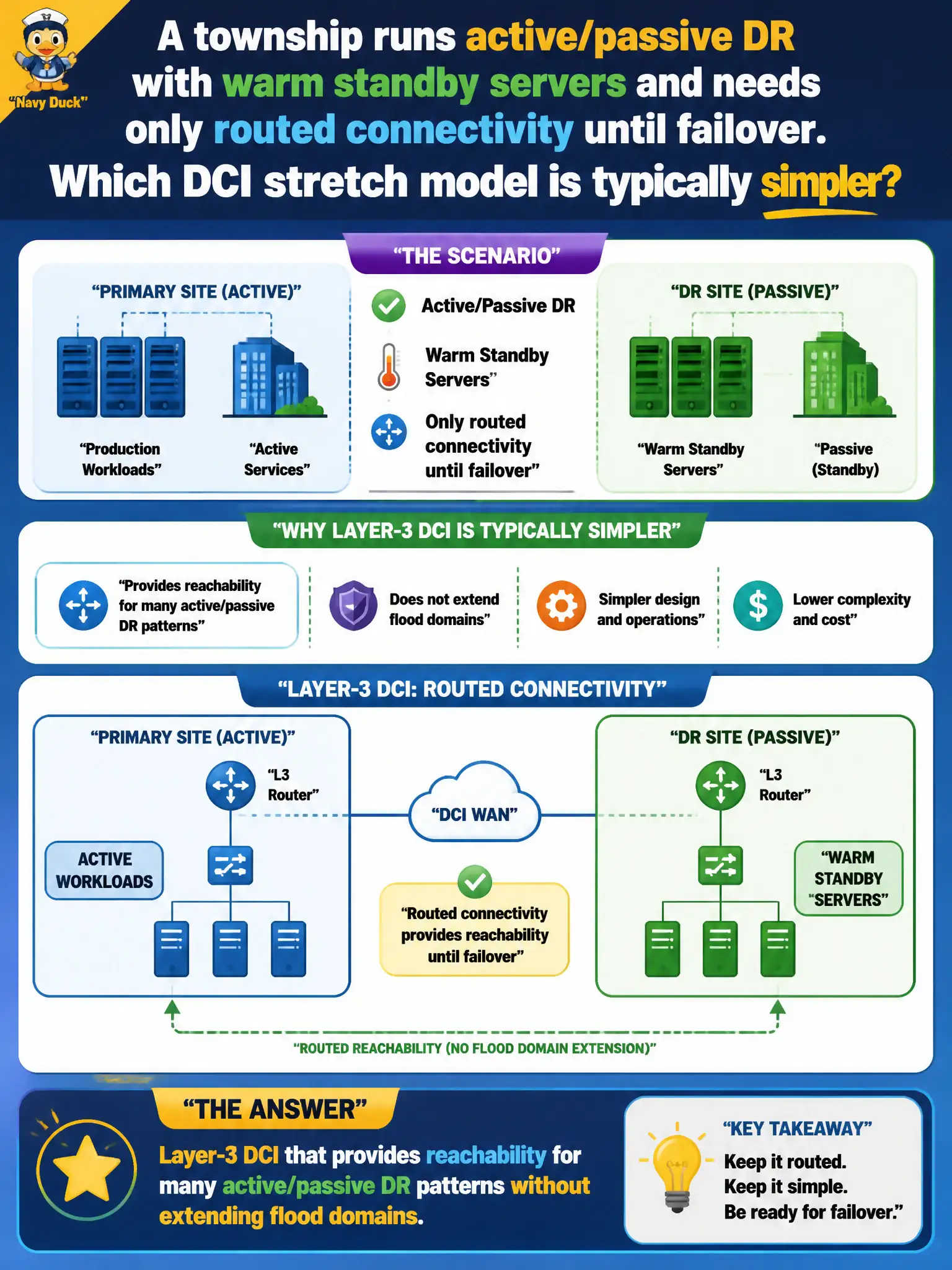 "Navy Duck"

A township runs active/passive DR with warm standby servers and needs only routed connectivity until failover. Which DCI stretch model is typically simpler?

"THE SCENARIO"

"PRIMARY SITE (ACTIVE)"

"Production Workloads"

"Active Services"

Active/Passive DR

Warm Standby Servers"

Only routed connectivity until failover"

"DR SITE (PASSIVE)"

"Warm Standby Servers"

"Passive (Standby)

"WHY LAYER-3 DCI IS TYPICALLY SIMPLER"

"Provides reachability for many active/passive DR patterns"

Does not extend flood domains"

Simpler design and operations"

Lower complexity and cost"

"LAYER-3 DCI: ROUTED CONNECTIVITY"

"PRIMARY SITE (ACTIVE)"

"L3 Router"

ACTIVE WORKLOADS

"DCI WAN"

"Routed connectivity provides reachability until failover"

"DR SITE (PASSIVE)"

"L3 Router"

"WARM STANDBY "SERVERS"

"ROUTED REACHABILITY (NO FLOOD DOMAIN EXTENSION)"

"THE ANSWER"

Layer-3 DCI that provides reachability for many active/passive DR patterns without extending flood domains.

"KEY TAKEAWAY"

Keep it routed.
Keep it simple.
Be ready for failover."