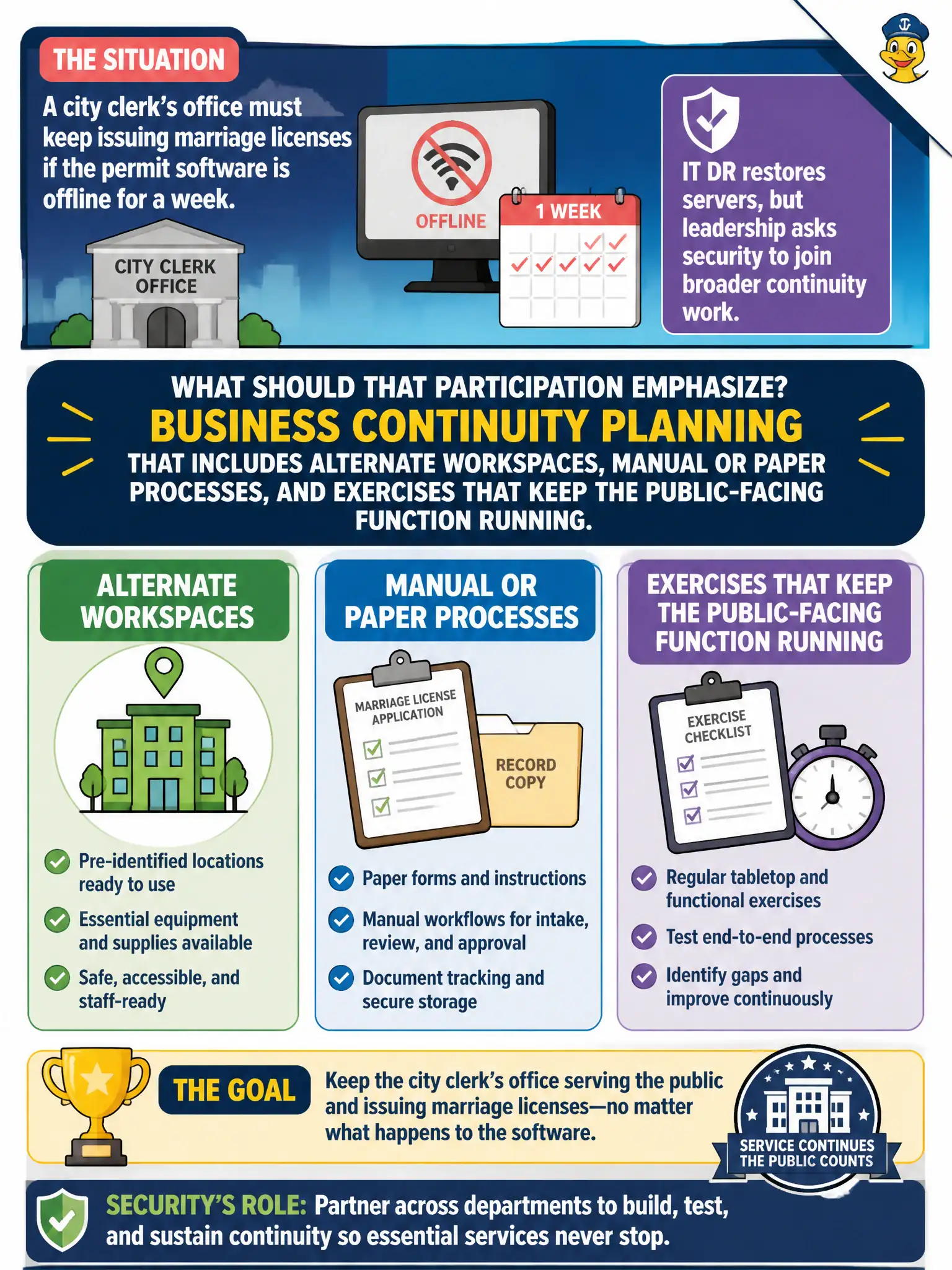 THE SITUATION

A city clerk's office must keep issuing marriage licenses if the permit software is offline for a week.

CITY CLERK OFFICE

OFFLINE

1 WEEK

IT DR restores servers, but leadership asks security to join broader continuity work.

WHAT SHOULD THAT PARTICIPATION EMPHASIZE?

BUSINESS CONTINUITY PLANNING

THAT INCLUDES ALTERNATE WORKSPACES, MANUAL OR PAPER PROCESSES, AND EXERCISES THAT KEEP THE PUBLIC-FACING FUNCTION RUNNING.

ALTERNATE WORKSPACES

Pre-identified locations ready to use

Essential equipment and supplies available

Safe, accessible, and staff-ready

MANUAL OR PAPER PROCESSES

MARRIAGE LICENSE APPLICATION

RECORD COPY

Paper forms and instructions

Manual workflows for intake, review, and approval

Document tracking and secure storage

EXERCISES THAT KEEP THE PUBLIC-FACING FUNCTION RUNNING

EXERCISE CHECKLIST

Regular tabletop and functional exercises

Test end-to-end processes

Identify gaps and improve continuously

THE GOAL

Keep the city clerk's office serving the public and issuing marriage licenses—no matter what happens to the software.

SERVICE CONTINUES THE PUBLIC COUNTS

SECURITY'S ROLE: Partner across departments to build, test, and sustain continuity so essential services never stop.