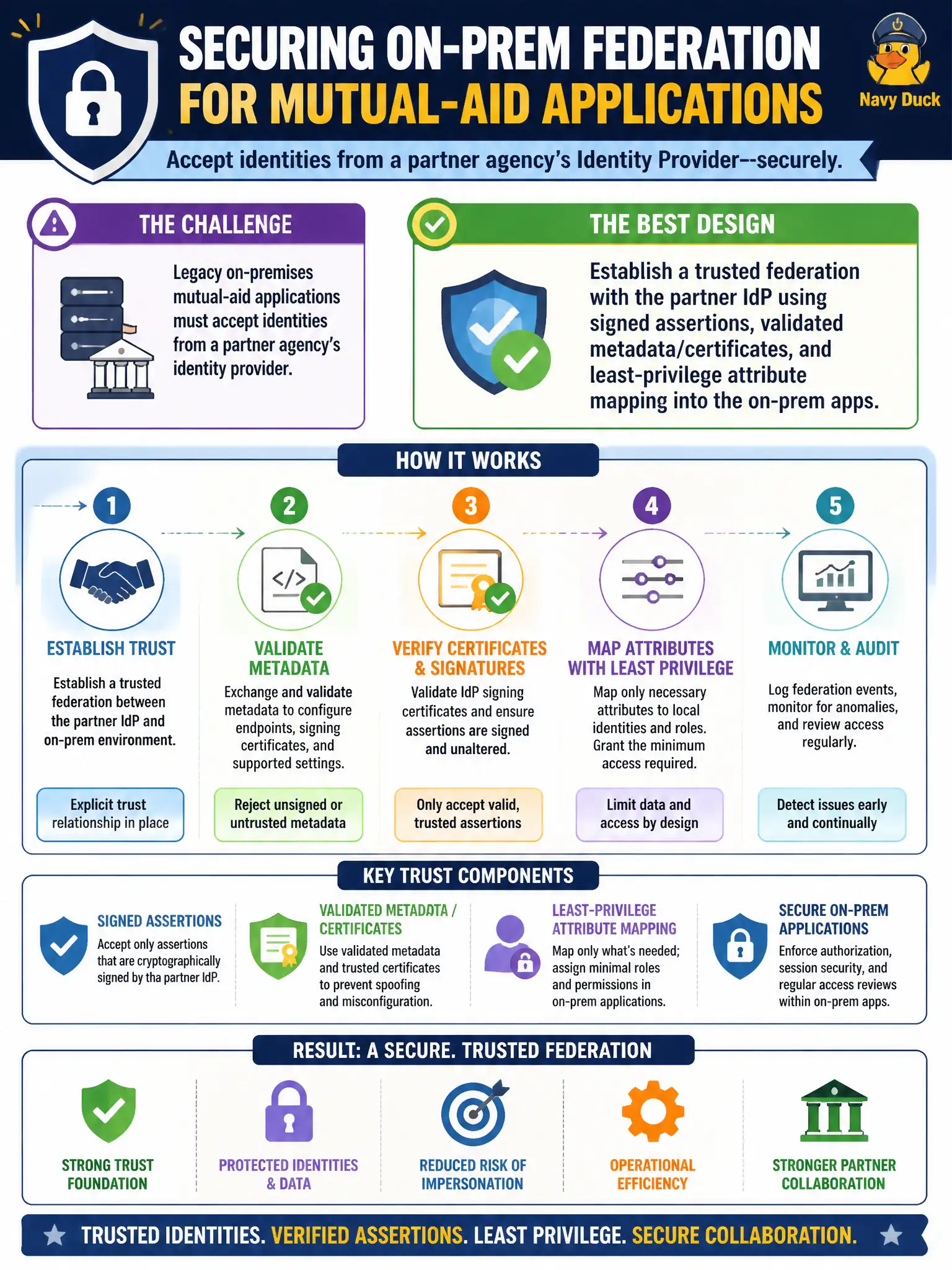 SECURING ON-PREM FEDERATION FOR MUTUAL-AID APPLICATIONS

Navy Duck

Accept identities from a partner agency's Identity Provider--securely.

THE CHALLENGE

Legacy on-premises mutual-aid applications must accept identities from a partner agency's identity provider.

THE BEST DESIGN

Establish a trusted federation with the partner IdP using signed assertions, validated metadata/certificates, and least-privilege attribute mapping into the on-prem apps.

HOW IT WORKS

1
ESTABLISH TRUST
Establish a trusted federation between the partner IdP and on-prem environment.
Explicit trust relationship in place

2
VALIDATE METADATA
Exchange and validate metadata to configure endpoints, signing certificates, and supported settings.
Reject unsigned or untrusted metadata

3
VERIFY CERTIFICATES & SIGNATURES
Validate IdP signing certificates and ensure assertions are signed and unaltered.
Only accept valid, trusted assertions

4
MAP ATTRIBUTES WITH LEAST PRIVILEGE
Map only necessary attributes to local identities and roles. Grant the minimum access required.
Limit data and access by design

5
MONITOR & AUDIT
Log federation events, monitor for anomalies, and review access regularly.
Detect issues early and continually

KEY TRUST COMPONENTS

SIGNED ASSERTIONS
Accept only assertions that are cryptographically signed by tha partner IdP.

VALIDATED METADATA / CERTIFICATES
Use validated metadata and trusted certificates to prevent spoofing and misconfiguration.

LEAST-PRIVILEGE ATTRIBUTE MAPPING
Map only what's needed; assign minimal roles and permissions in on-prem applications.

SECURE ON-PREM APPLICATIONS
Enforce authorization, session security, and regular access reviews within on-prem apps.

RESULT: A SECURE. TRUSTED FEDERATION

STRONG TRUST FOUNDATION

PROTECTED IDENTITIES & DATA

REDUCED RISK OF IMPERSONATION

OPERATIONAL EFFICIENCY

STRONGER PARTNER COLLABORATION

TRUSTED IDENTITIES. VERIFIED ASSERTIONS. LEAST PRIVILEGE. SECURE COLLABORATION.