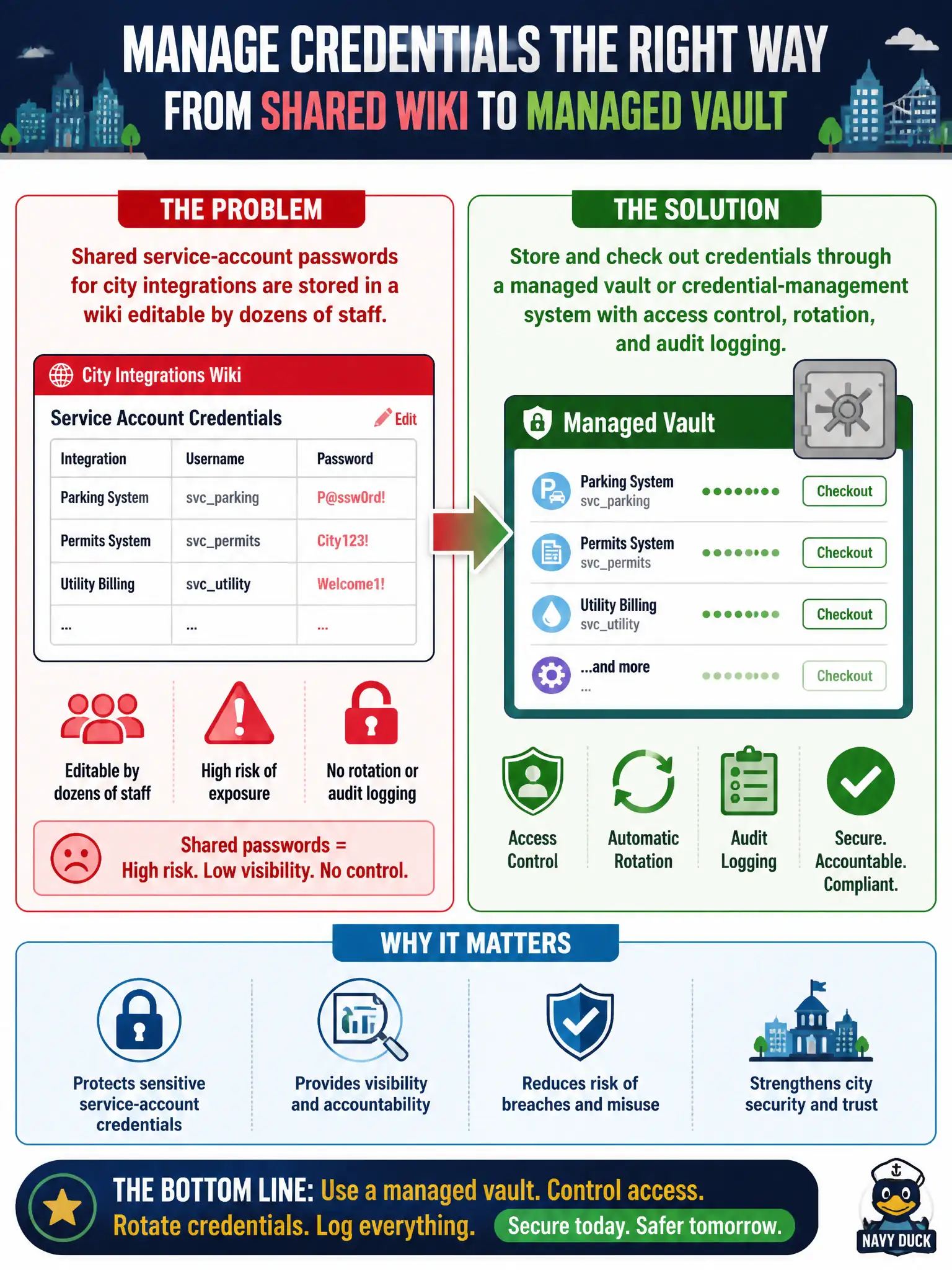 MANAGE CREDENTIALS THE RIGHT WAY
FROM SHARED WIKI TO MANAGED VAULT

THE PROBLEM

Shared service-account passwords for city integrations are stored in a wiki editable by dozens of staff.

City Integrations Wiki

Service Account Credentials Edit

| Integration | Username | Password |
|---|---|---|
| Parking System | svc_parking | P@ssw0rd! |
| Permits System | svc_permits | City123! |
| Utility Billing | svc_utility | Welcome1! |
| ... | ... | ... |

Editable by dozens of staff

High risk of exposure

No rotation or audit logging

Shared passwords = High risk. Low visibility. No control.

THE SOLUTION

Store and check out credentials through a managed vault or credential-management system with access control, rotation, and audit logging.

Managed Vault

Parking System svc_parking •••••••• Checkout

Permits System svc_permits •••••••• Checkout

Utility Billing svc_utility •••••••• Checkout

...and more ... •••••••• Checkout

Access Control

Automatic Rotation

Audit Logging

Secure. Accountable. Compliant.

WHY IT MATTERS

Protects sensitive service-account credentials

Provides visibility and accountability

Reduces risk of breaches and misuse

Strengthens city security and trust

THE BOTTOM LINE: Use a managed vault. Control access. Rotate credentials. Log everything. Secure today. Safer tomorrow.

NAVY DUCK