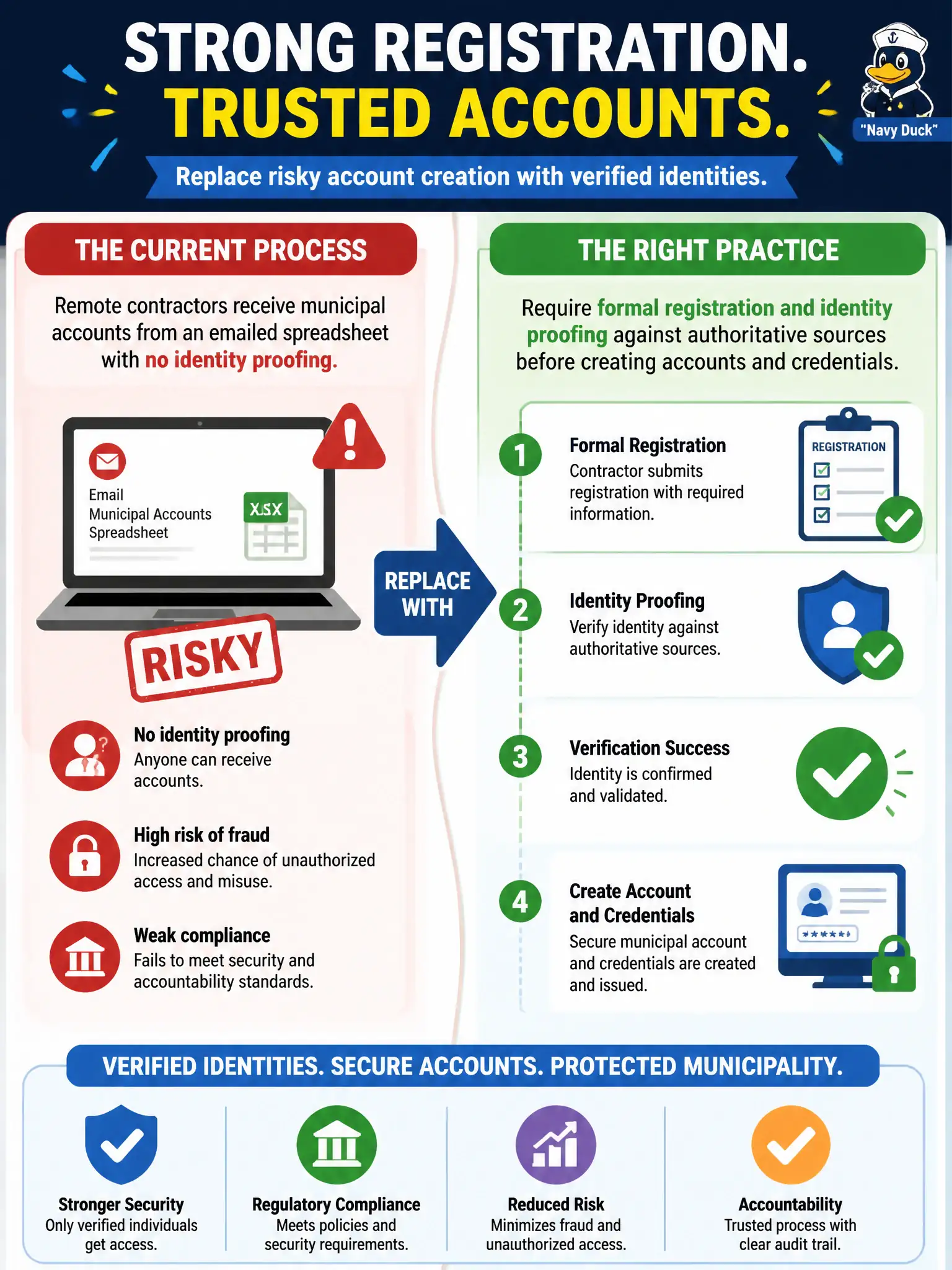 STRONG REGISTRATION.
TRUSTED ACCOUNTS.

"Navy Duck"

Replace risky account creation with verified identities.

THE CURRENT PROCESS

Remote contractors receive municipal accounts from an emailed spreadsheet with no identity proofing.

Email
Municipal Accounts
Spreadsheet

XLSX

RISKY

No identity proofing
Anyone can receive accounts.

High risk of fraud
Increased chance of unauthorized access and misuse.

Weak compliance
Fails to meet security and accountability standards.

REPLACE WITH

THE RIGHT PRACTICE

Require formal registration and identity proofing against authoritative sources before creating accounts and credentials.

1
Formal Registration
Contractor submits registration with required information.

REGISTRATION

2
Identity Proofing
Verify identity against authoritative sources.

3
Verification Success
Identity is confirmed and validated.

4
Create Account and Credentials
Secure municipal account and credentials are created and issued.

******

VERIFIED IDENTITIES. SECURE ACCOUNTS. PROTECTED MUNICIPALITY.

Stronger Security
Only verified individuals get access.

Regulatory Compliance
Meets policies and security requirements.

Reduced Risk
Minimizes fraud and unauthorized access.

Accountability
Trusted process with clear audit trail.