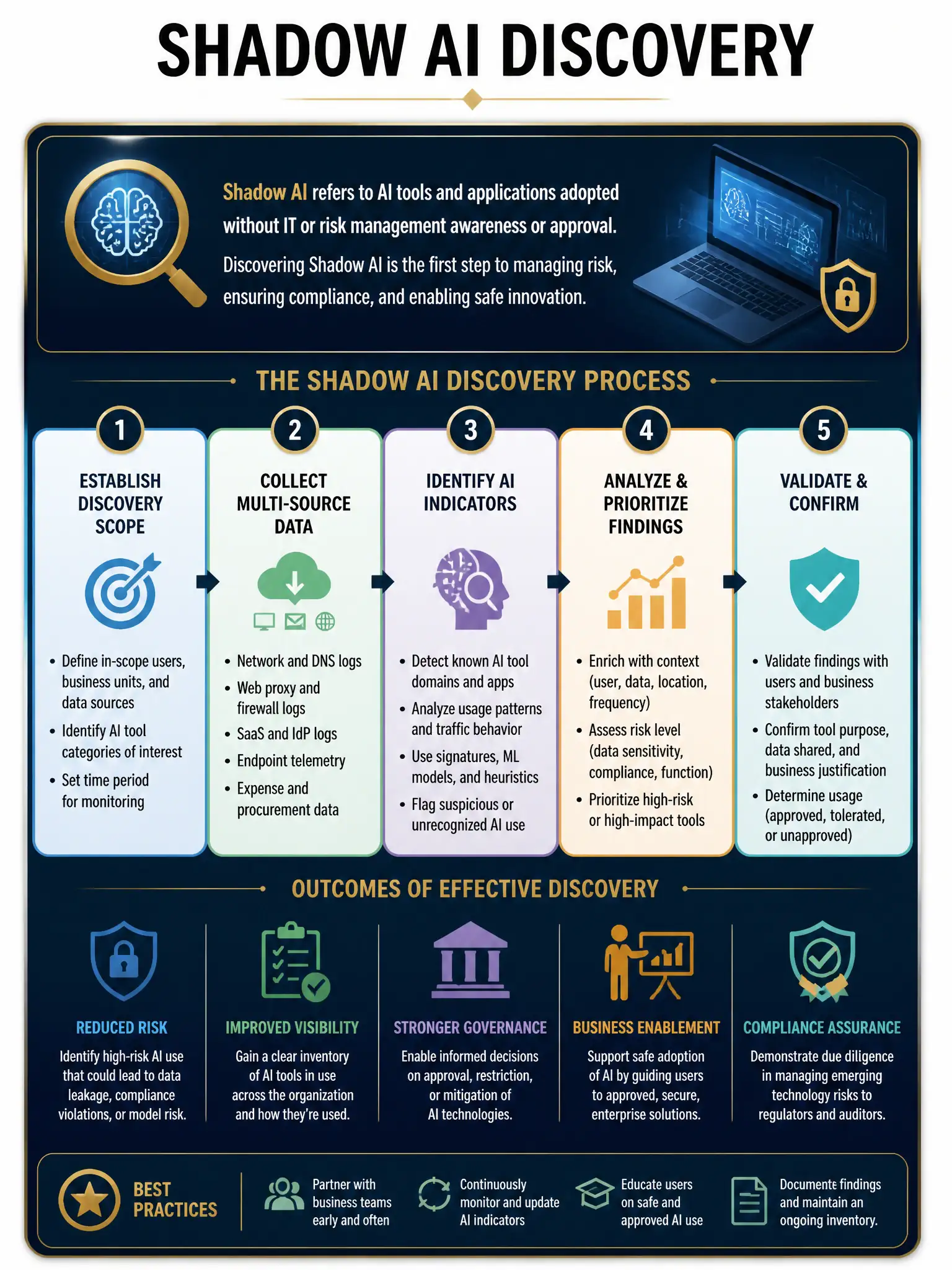 SHADOW AI DISCOVERY

Shadow AI refers to AI tools and applications adopted without IT or risk management awareness or approval.

Discovering Shadow AI is the first step to managing risk, ensuring compliance, and enabling safe innovation.

THE SHADOW AI DISCOVERY PROCESS

1
ESTABLISH DISCOVERY SCOPE
• Define in-scope users, business units, and data sources
• Identify AI tool categories of interest
• Set time period for monitoring

2
COLLECT MULTI-SOURCE DATA
• Network and DNS logs
• Web proxy and firewall logs
• SaaS and IdP logs
• Endpoint telemetry
• Expense and procurement data

3
IDENTIFY AI INDICATORS
• Detect known AI tool domains and apps
• Analyze usage patterns and traffic behavior
• Use signatures, ML models, and heuristics
• Flag suspicious or unrecognized AI use

4
ANALYZE & PRIORITIZE FINDINGS
• Enrich with context (user, data, location, frequency)
• Assess risk level (data sensitivity, compliance, function)
• Prioritize high-risk or high-impact tools

5
VALIDATE & CONFIRM
• Validate findings with users and business stakeholders
• Confirm tool purpose, data shared, and business justification
• Determine usage (approved, tolerated, or unapproved)

OUTCOMES OF EFFECTIVE DISCOVERY

REDUCED RISK
Identify high-risk AI use that could lead to data leakage, compliance violations, or model risk.

IMPROVED VISIBILITY
Gain a clear inventory of AI tools in use across the organization and how they're used.

STRONGER GOVERNANCE
Enable informed decisions on approval, restriction, or mitigation of AI technologies.

BUSINESS ENABLEMENT
Support safe adoption of AI by guiding users to approved, secure, enterprise solutions.

COMPLIANCE ASSURANCE
Demonstrate due diligence in managing emerging technology risks to regulators and auditors.

BEST PRACTICES
Partner with business teams early and often
Continuously monitor and update AI indicators
Educate users on safe and approved AI use
Documente findings and maintain an ongoing inventory.