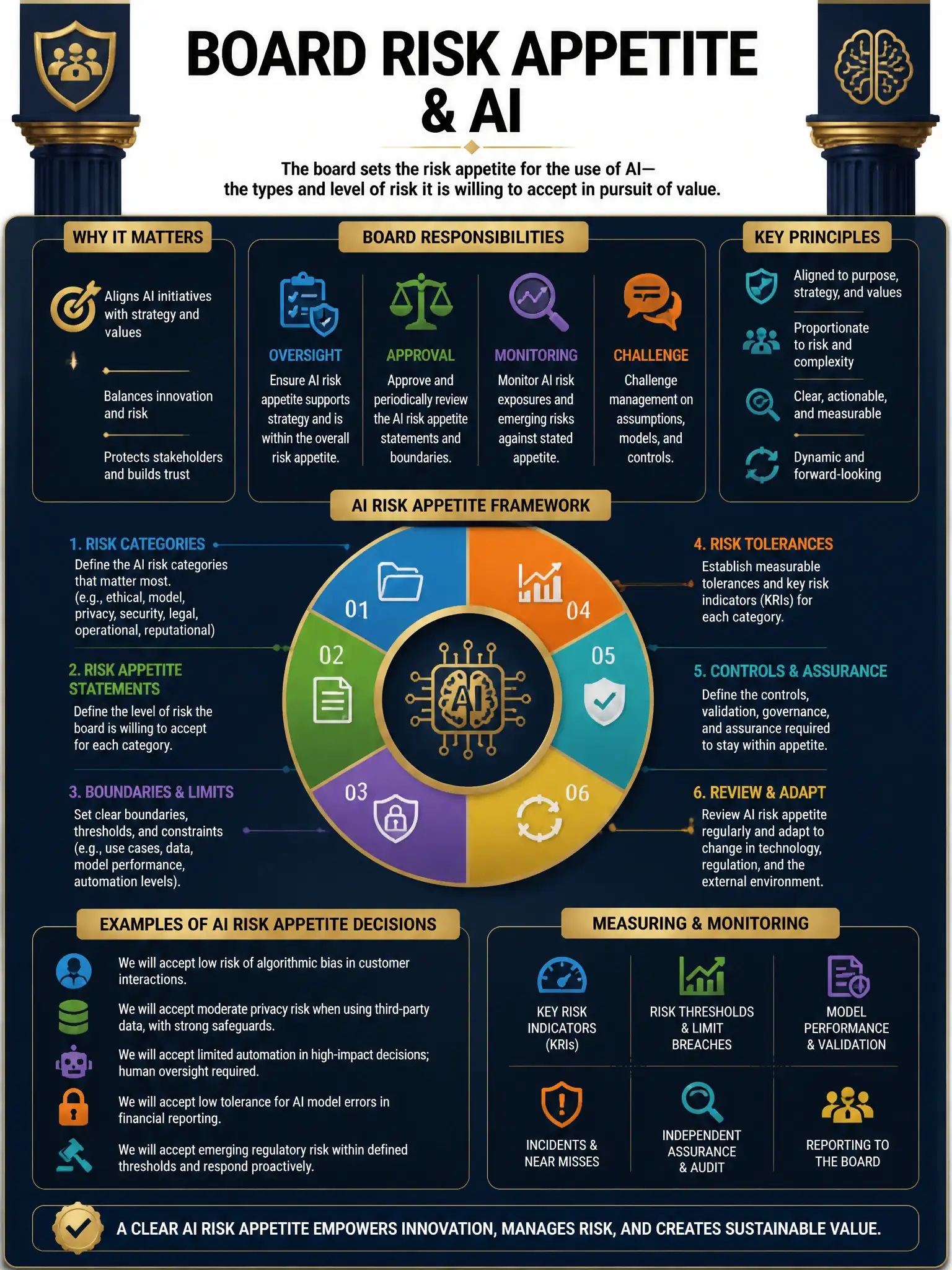 BOARD RISK APPETITE & AI

The board sets the risk appetite for the use of AI— the types and level of risk it is willing to accept in pursuit of value.

WHY IT MATTERS

Aligns AI initiatives with strategy and values

Balances innovation and risk

Protects stakeholders and builds trust

BOARD RESPONSIBILITIES

OVERSIGHT
Ensure AI risk appetite supports strategy and is within the overall risk appetite.

APPROVAL
Approve and periodically review the AI risk appetite statements and boundaries.

MONITORING
Monitor AI risk exposures and emerging risks against stated appetite.

CHALLENGE
Challenge management on assumptions, models, and controls.

KEY PRINCIPLES

Aligned to purpose, strategy, and values

Proportionate to risk and complexity

Clear, actionable, and measurable

Dynamic and forward-looking

AI RISK APPETITE FRAMEWORK

1. RISK CATEGORIES
Define the AI risk categories that matter most. (e.g., ethical, model, privacy, security, legal, operational, reputational)

2. RISK APPETITE STATEMENTS
Define the level of risk the board is willing to accept for each category.

3. BOUNDARIES & LIMITS
Set clear boundaries, thresholds, and constraints (e.g., use cases, data, model performance, automation levels).

01
02
03
AI
04
05
06

4. RISK TOLERANCES
Establish measurable tolerances and key risk indicators (KRIs) for each category.

5. CONTROLS & ASSURANCE
Define the controls, validation, governance, and assurance required to stay within appetite.

6. REVIEW & ADAPT
Review AI risk appetite regularly and adapt to change in technology, regulation, and the external environment.

EXAMPLES OF AI RISK APPETITE DECISIONS

We will accept low risk of algorithmic bias in customer interactions.

We will accept moderate privacy risk when using third-party data, with strong safeguards.

We will accept limited automation in high-impact decisions; human oversight required.

We will accept low tolerance for AI model errors in financial reporting.

We will accept emerging regulatory risk within defined thresholds and respond proactively.

MEASURING & MONITORING

KEY RISK INDICATORS (KRIs)

RISK THRESHOLDS & LIMIT BREACHES

MODEL PERFORMANCE & VALIDATION

INCIDENTS & NEAR MISSES

INDEPENDENT ASSURANCE & AUDIT

REPORTING TO THE BOARD

A CLEAR AI RISK APPETITE EMPOWERS INNOVATION, MANAGES RISK, AND CREATES SUSTAINABLE VALUE.