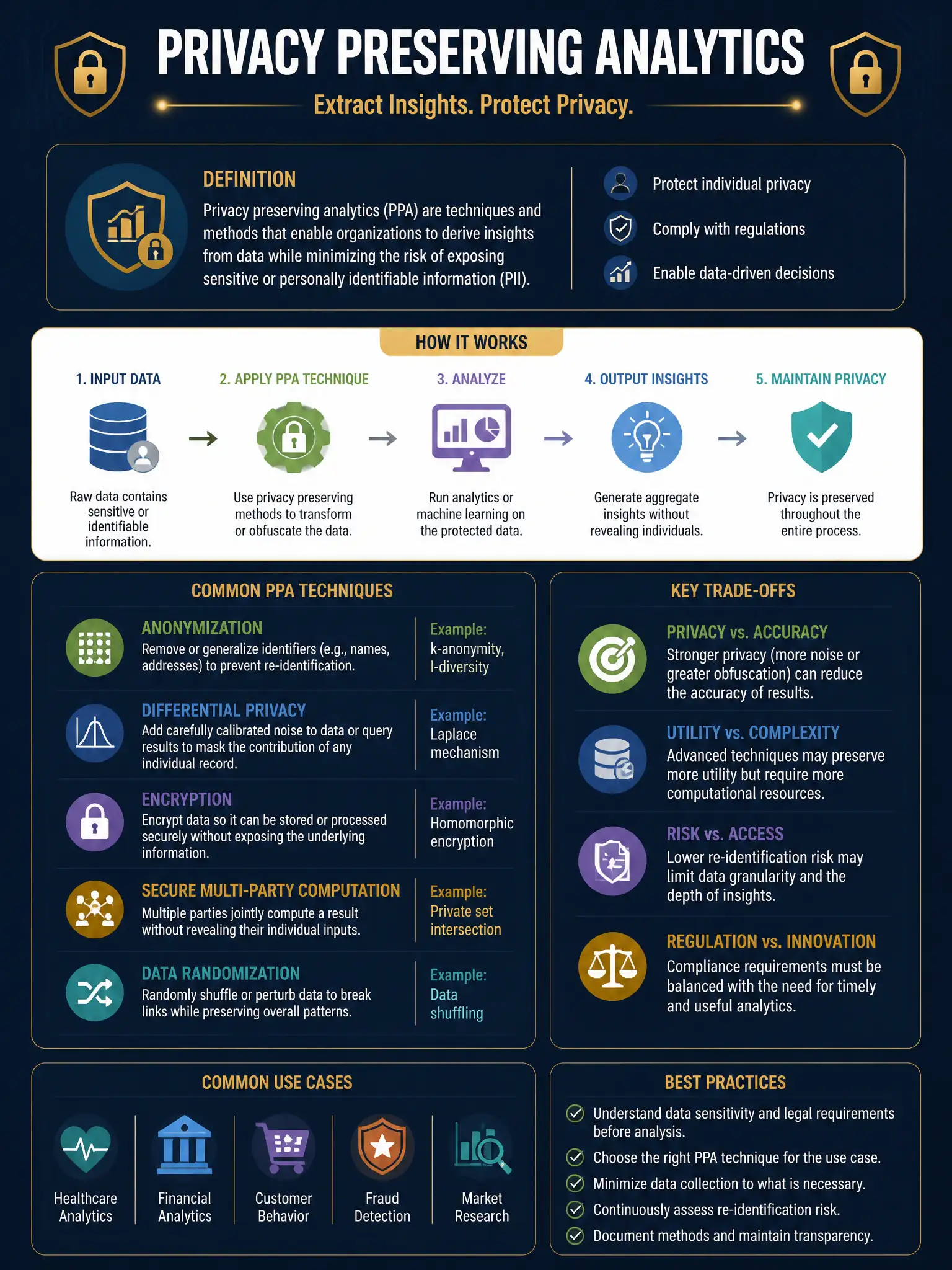 PRIVACY PRESERVING ANALYTICS

Extract Insights. Protect Privacy.

DEFINITION

Privacy preserving analytics (PPA) are techniques and methods that enable organizations to derive insights from data while minimizing the risk of exposing sensitive or personally identifiable information (PII).

Protect individual privacy

Comply with regulations

Enable data-driven decisions

HOW IT WORKS

1. INPUT DATA

Raw data contains sensitive or identifiable information.

2. APPLY PPA TECHNIQUE

Use privacy preserving methods to transform or obfuscate the data.

3. ANALYZE

Run analytics or machine learning on the protected data.

4. OUTPUT INSIGHTS

Generate aggregate insights without revealing individuals.

5. MAINTAIN PRIVACY

Privacy is preserved throughout the entire process.

COMMON PPA TECHNIQUES

ANONYMIZATION

Remove or generalize identifiers (e.g., names, addresses) to prevent re-identification.

Example: k-anonymity, l-diversity

DIFFERENTIAL PRIVACY

Add carefully calibrated noise to data or query results to mask the contribution of any individual record.

Example: Laplace mechanism

ENCRYPTION

Encrypt data so it can be stored or processed securely without exposing the underlying information.

Example: Homomorphic encryption

SECURE MULTI-PARTY COMPUTATION

Multiple parties jointly compute a result without revealing their individual inputs.

Example: Private set intersection

DATA RANDOMIZATION

Randomly shuffle or perturb data to break links while preserving overall patterns.

Example: Data shuffling

KEY TRADE-OFFS

PRIVACY vs. ACCURACY

Stronger privacy (more noise or greater obfuscation) can reduce the accuracy of results.

UTILITY vs. COMPLEXITY

Advanced techniques may preserve more utility but require more computational resources.

RISK vs. ACCESS

Lower re-identification risk may limit data granularity and the depth of insights.

REGULATION vs. INNOVATION

Compliance requirements must be balanced with the need for timely and useful analytics.

COMMON USE CASES

Healthcare Analytics

Financial Analytics

Customer Behavior

Fraud Detection

Market Research

BEST PRACTICES

Understand data sensitivity and legal requirements before analysis.

Choose the right PPA technique for the use case.

Minimize data collection to what is necessary.

Continuously assess re-identification risk.

Document methods and maintain transparency.