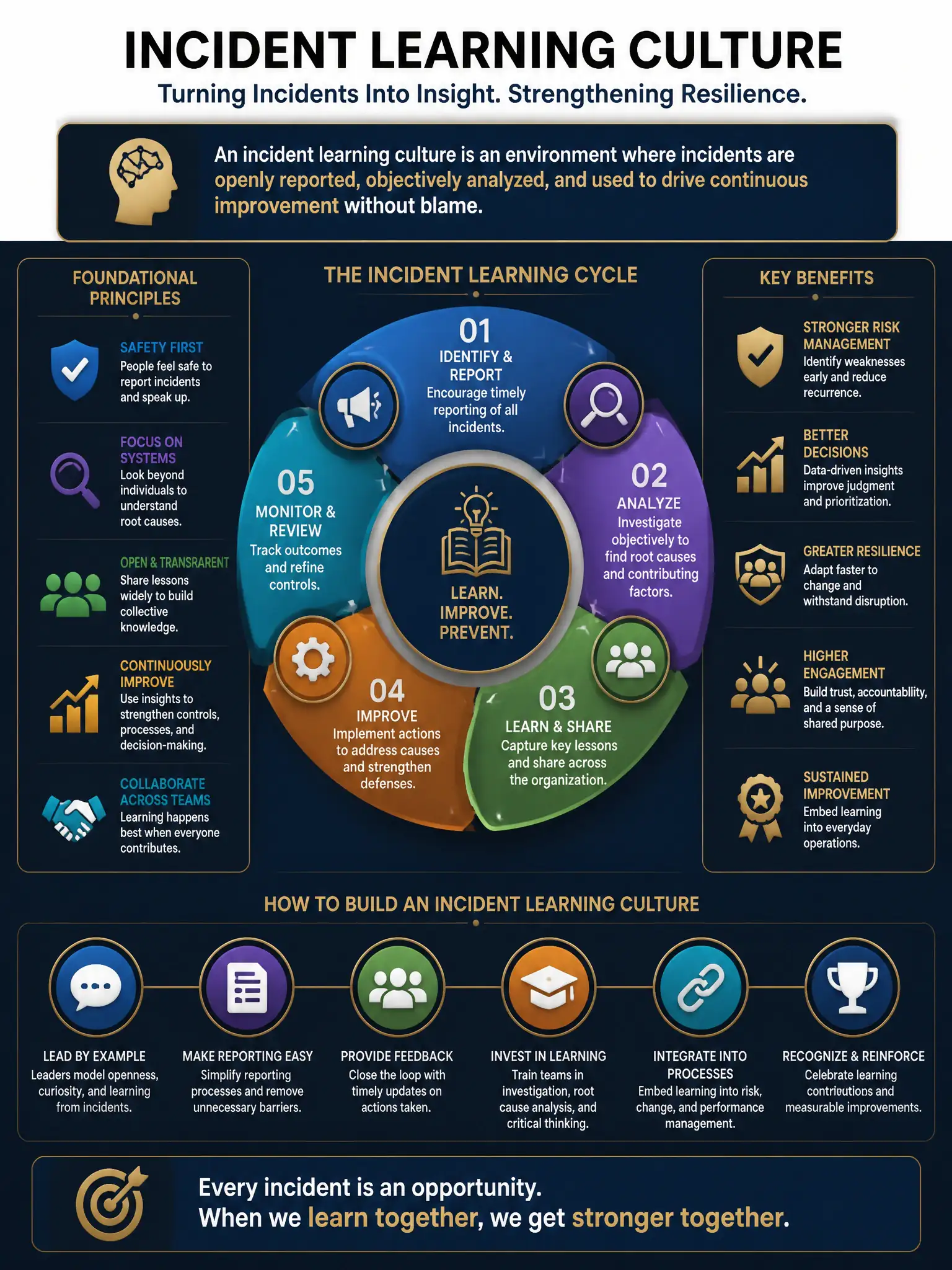 INCIDENT LEARNING CULTURE

Turning Incidents Into Insight. Strengthening Resilience.

An incident learning culture is an environment where incidents are openly reported, objectively analyzed, and used to drive continuous improvement without blame.

FOUNDATIONAL PRINCIPLES

SAFETY FIRST
People feel safe to report incidents and speak up.

FOCUS ON SYSTEMS
Look beyond individuals to understand root causes.

OPEN & TRANSRARENT
Share lessons widely to build collective knowledge.

CONTINUOUSLY IMPROVE
Use insights to strengthen controls, processes, and decision-making.

COLLABORATE ACROSS TEAMS
Learning happens best when everyone contributes.

THE INCIDENT LEARNING CYCLE

01
IDENTIFY & REPORT
Encourage timely reporting of all incidents.

02
ANALYZE
Investigate objectively to find root causes and contributing factors.

03
LEARN & SHARE
Capture key lessons and share across the organization.

04
IMPROVE
Implement actions to address causes and strengthen defenses.

05
MONITOR & REVIEW
Track outcomes and refine controls.

LEARN. IMPROVE. PREVENT.

KEY BENEFITS

STRONGER RISK MANAGEMENT
Identify weaknesses early and reduce recurrence.

BETTER DECISIONS
Data-driven insights improve judgment and prioritization.

GREATER RESILIENCE
Adapt faster to change and withstand disruption.

HIGHER ENGAGEMENT
Build trust, accountablity, and a sense of shared purpose.

SUSTAINED IMPROVEMENT
Embed learning into everyday operations.

HOW TO BUILD AN INCIDENT LEARNING CULTURE

LEAD BY EXAMPLE
Leaders model openness, curiosity, and learning from incidents.

MAKE REPORTING EASY
Simplify reporting processes and remove unnecessary barriers.

PROVIDE FEEDBACK
Close the loop with timely updates on actions taken.

INVEST IN LEARNING
Train teams in investigation, root cause analysis, and critical thinking.

INTEGRATE INTO PROCESSES
Embed learning into risk, change, and performance management.

RECOGNIZE & REINFORCE
Celebrate learning contrioutions and measurable improvements.

Every incident is an opportunity.
When we learn together, we get stronger together.