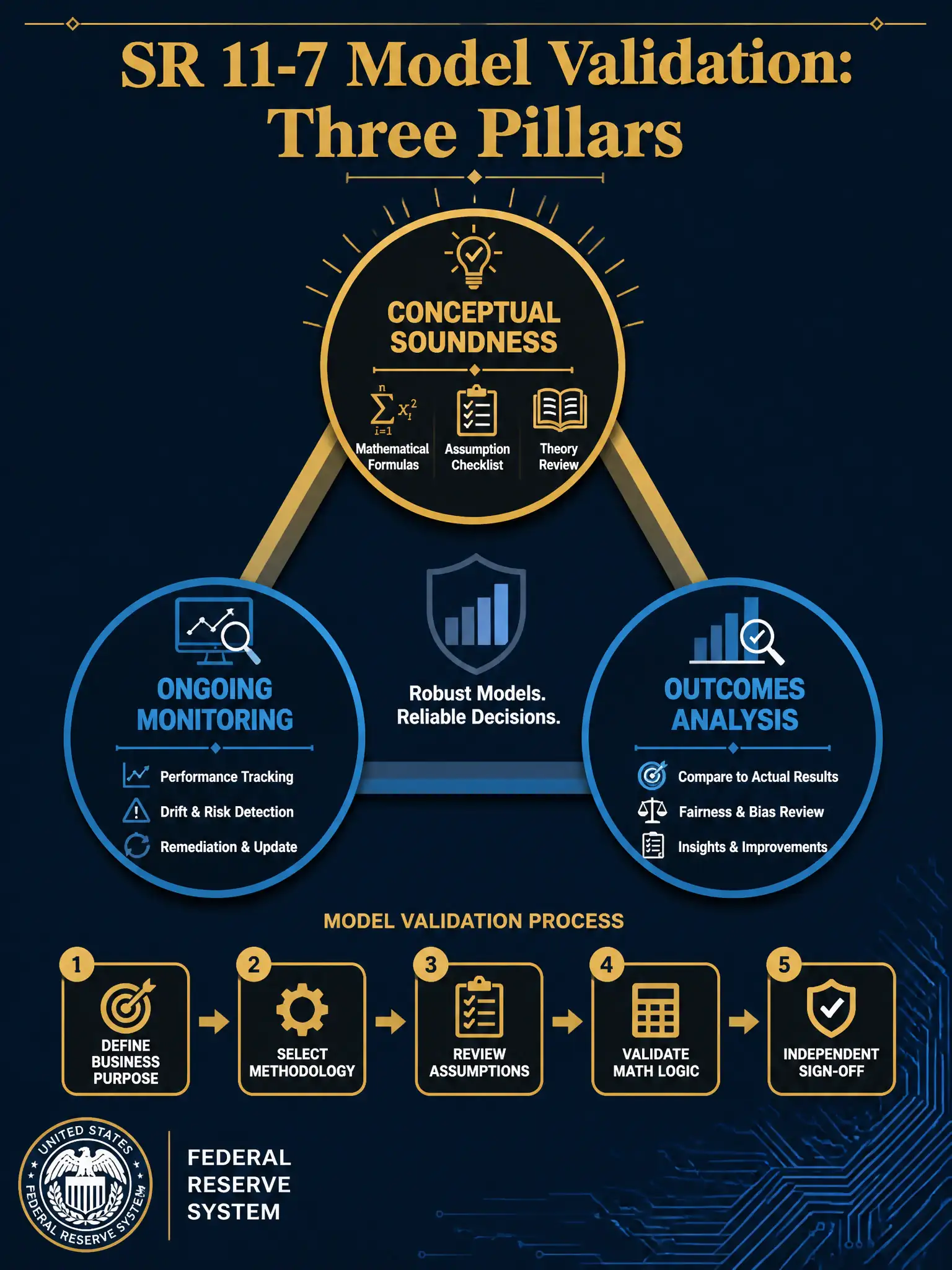 SR 11-7 Model Validation: Three Pillars

CONCEPTUAL SOUNDNESS

$\sum_{i=1}^{n} x_i^2$

Mathematical Formulas

Assumption Checklist

Theory Review

ONGOING MONITORING

Performance Tracking

Drift & Risk Detection

Remediation & Update

Robust Models. Reliable Decisions.

OUTCOMES ANALYSIS

Compare to Actual Results

Fairness & Bias Review

Insights & Improvements

MODEL VALIDATION PROCESS

1 DEFINE BUSINESS PURPOSE

2 SELECT METHODOLOGY

3 REVIEW ASSUMPTIONS

4 VALIDATE MATH LOGIC

5 INDEPENDENT SIGN-OFF

UNITED STATES FEDERAL RESERVE SYSTEM

FEDERAL RESERVE SYSTEM