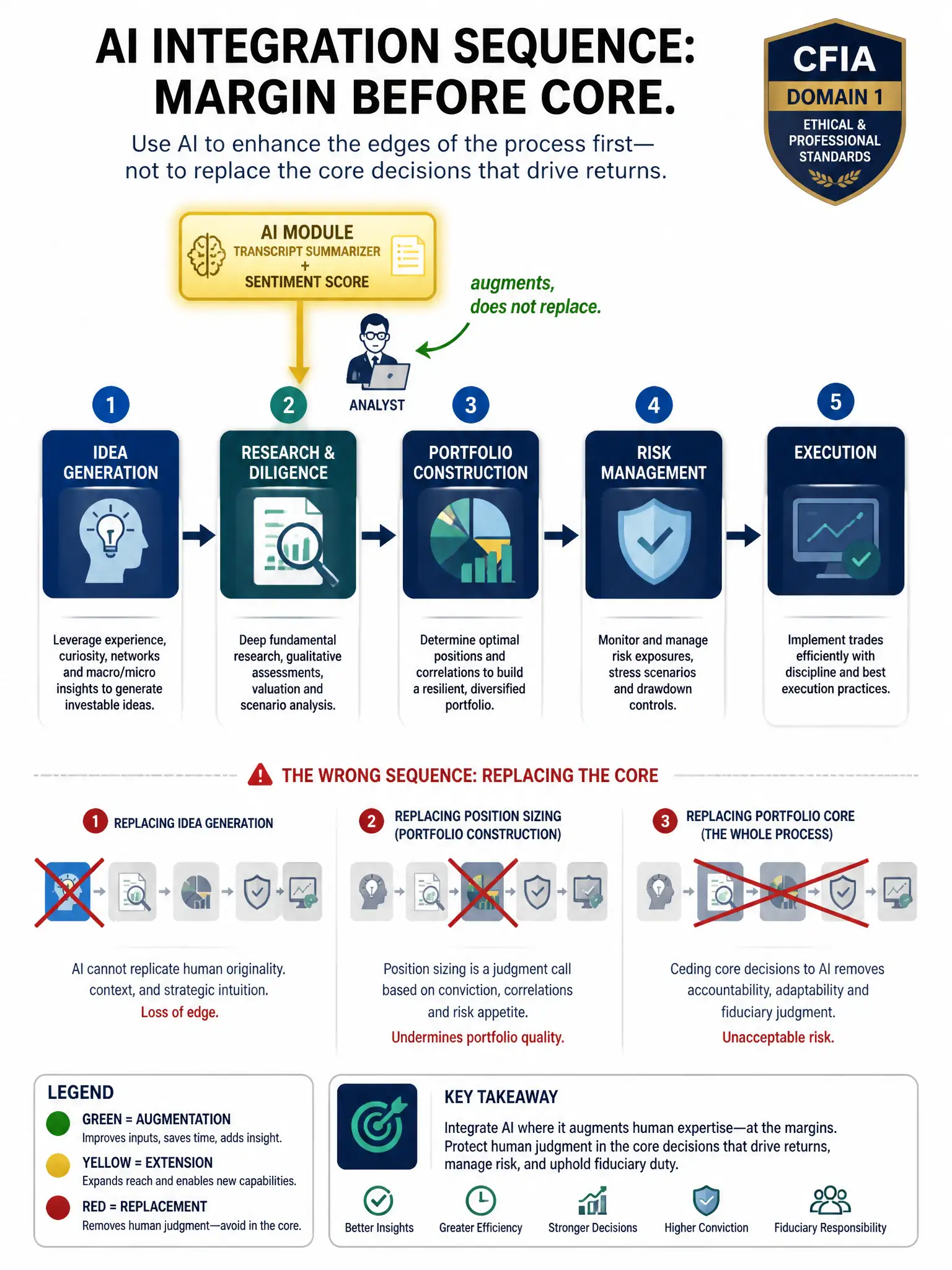 AI INTEGRATION SEQUENCE: MARGIN BEFORE CORE.

Use AI to enhance the edges of the process first— not to replace the core decisions that drive returns.

CFIA
DOMAIN 1
ETHICAL & PROFESSIONAL STANDARDS

AI MODULE
TRANSCRIPT SUMMARIZER
+
SENTIMENT SCORE

augments, does not replace.

ANALYST

1
IDEA GENERATION
Leverage experience, curiosity, networks and macro/micro insights to generate investable ideas.

2
RESEARCH & DILIGENCE
Deep fundamental research, qualitative assessments, valuation and scenario analysis.

3
PORTFOLIO CONSTRUCTION
Determine optimal positions and correlations to build a resilient, diversified portfolio.

4
RISK MANAGEMENT
Monitor and manage risk exposures, stress scenarios and drawdown controls.

5
EXECUTION
Implement trades efficiently with discipline and best execution practices.

THE WRONG SEQUENCE: REPLACING THE CORE

1 REPLACING IDEA GENERATION
AI cannot replicate human originality. context, and strategic intuition.
Loss of edge.

2 REPLACING POSITION SIZING (PORTFOLIO CONSTRUCTION)
Position sizing is a judgment call based on conviction, correlations and risk appetite.
Undermines portfolio quality.

3 REPLACING PORTFOLIO CORE (THE WHOLE PROCESS)
Ceding core decisions to AI removes accountability, adaptability and fiduciary judgment.
Unacceptable risk.

LEGEND
GREEN = AUGMENTATION
Improves inputs, saves time, adds insight.
YELLOW = EXTENSION
Expands reach and enables new capabilities.
RED = REPLACEMENT
Removes human judgment—avoid in the core.

KEY TAKEAWAY
Integrate AI where it augments human expertise—at the margins. Protect human judgment in the core decisions that drive returns, manage risk, and uphold fiduciary duty.

Better Insights
Greater Efficiency
Stronger Decisions
Higher Conviction
Fiduciary Responsibility