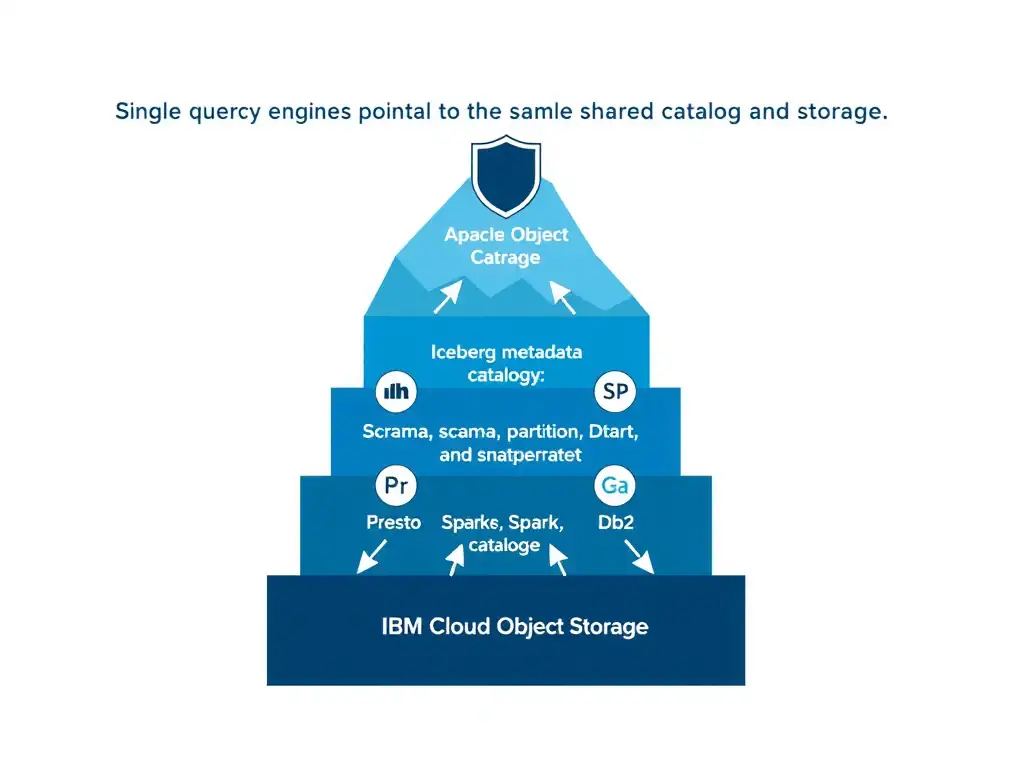 Single quercy engines pointal to the samle shared catalog and storage.

Apacle Object Catrage

Iceberg metadata catalogy:

ılh

SP

Scrama, scama, partition, Dtart, and snatperratet

Pr

Ga

Presto

Sparks, Spark, cataloge

Db2

IBM Cloud Object Storage