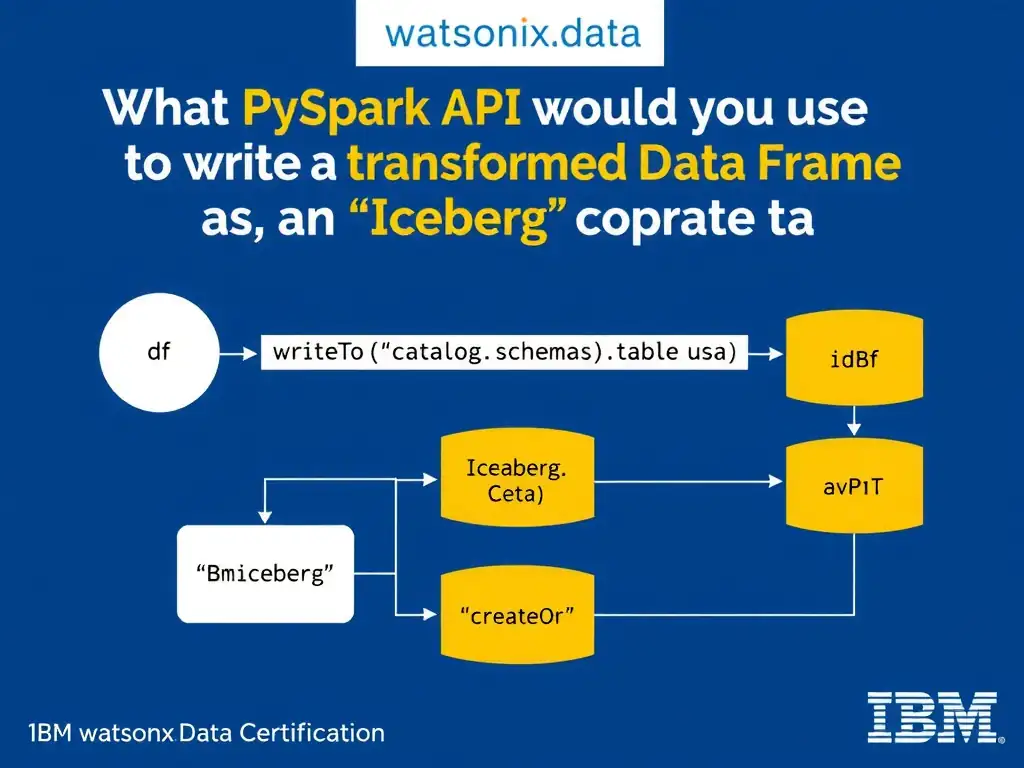 watsonix.data

What PySpark API would you use to write a transformed Data Frame as, an “Iceberg” coprate ta

df

writeTo (“catalog.schemas).table usa)

idBf

Iceaberg. Ceta)

avPıT

“Bmiceberg”

“createOr”

1BM watsonx Data Certification

IBM