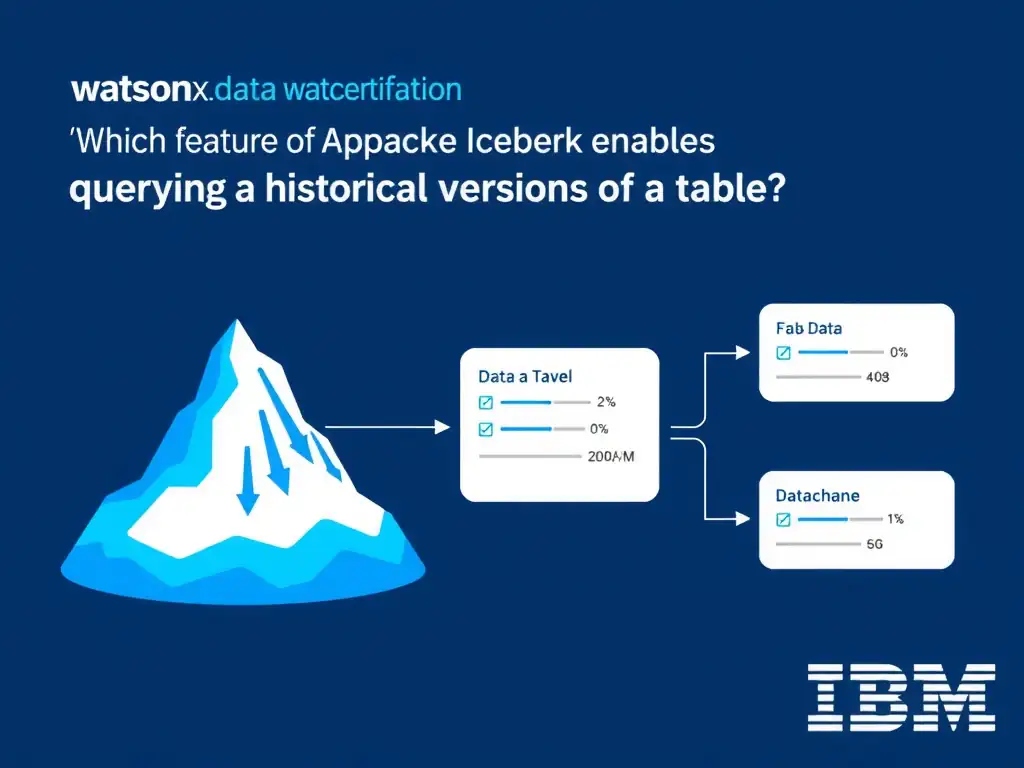 watsonx.data watcertifation

'Which feature of Appacke Iceberk enables querying a historical versions of a table?

Data a Tavel
2%
0%
200A/M

Fab Data
0%
403

Datachane
1%
5G

IBM