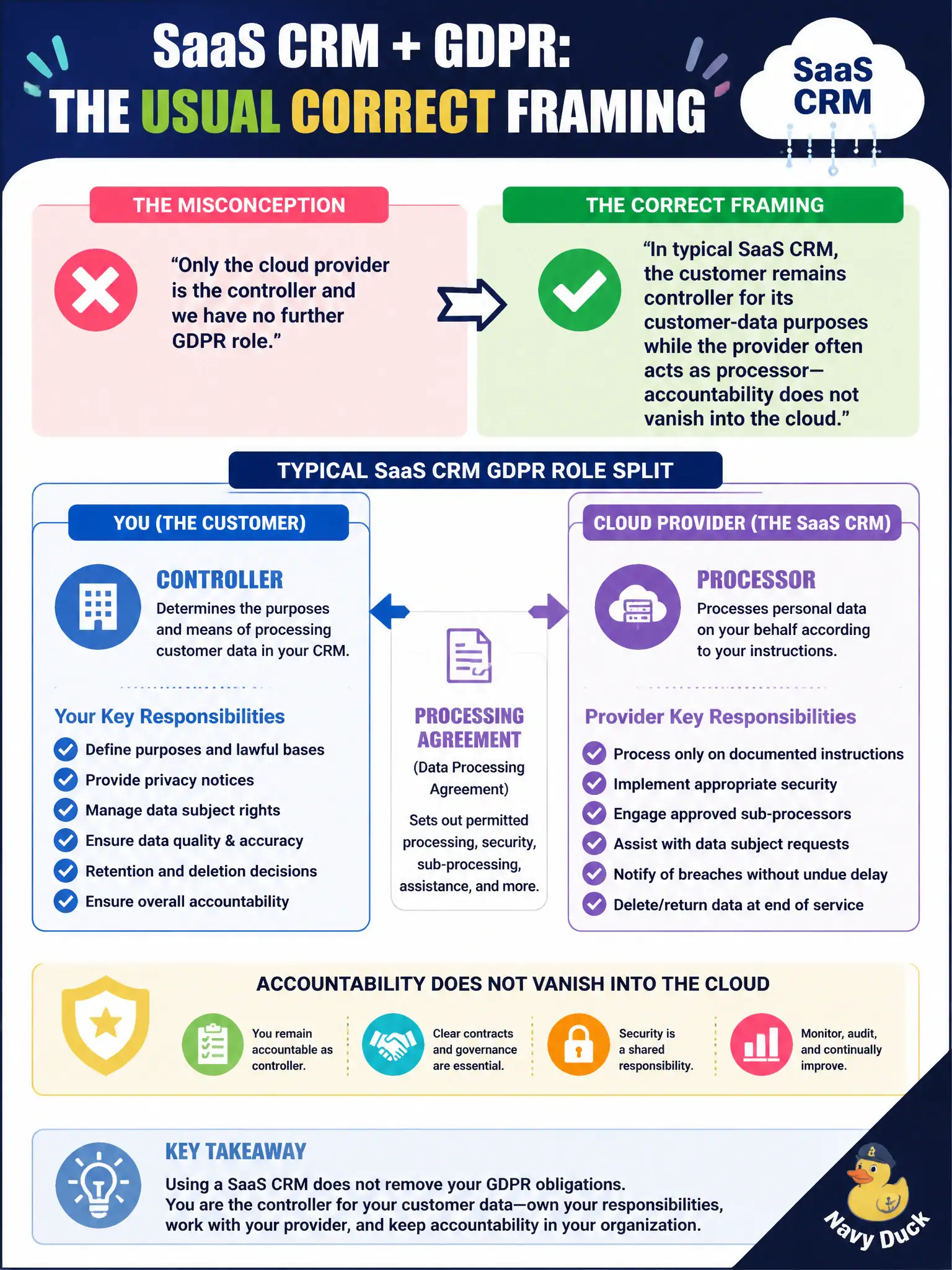 SaaS CRM + GDPR:
THE USUAL CORRECT FRAMING

SaaS CRM

THE MISCONCEPTION

“Only the cloud provider is the controller and we have no further GDPR role.”

THE CORRECT FRAMING

“In typical SaaS CRM, the customer remains controller for its customer-data purposes while the provider often acts as processor—accountability does not vanish into the cloud.”

TYPICAL SaaS CRM GDPR ROLE SPLIT

YOU (THE CUSTOMER)

CONTROLLER
Determines the purposes and means of processing customer data in your CRM.

Your Key Responsibilities
Define purposes and lawful bases
Provide privacy notices
Manage data subject rights
Ensure data quality & accuracy
Retention and deletion decisions
Ensure overall accountability

PROCESSING AGREEMENT
(Data Processing Agreement)
Sets out permitted processing, security, sub-processing, assistance, and more.

CLOUD PROVIDER (THE SaaS CRM)

PROCESSOR
Processes personal data on your behalf according to your instructions.

Provider Key Responsibilities
Process only on documented instructions
Implement appropriate security
Engage approved sub-processors
Assist with data subject requests
Notify of breaches without undue delay
Delete/return data at end of service

ACCOUNTABILITY DOES NOT VANISH INTO THE CLOUD

You remain accountable as controller.

Clear contracts and governance are essential.

Security is a shared responsibility.

Monitor, audit, and continually improve.

KEY TAKEAWAY
Using a SaaS CRM does not remove your GDPR obligations.
You are the controller for your customer data—own your responsibilities, work with your provider, and keep accountability in your organization.

Navy Duck