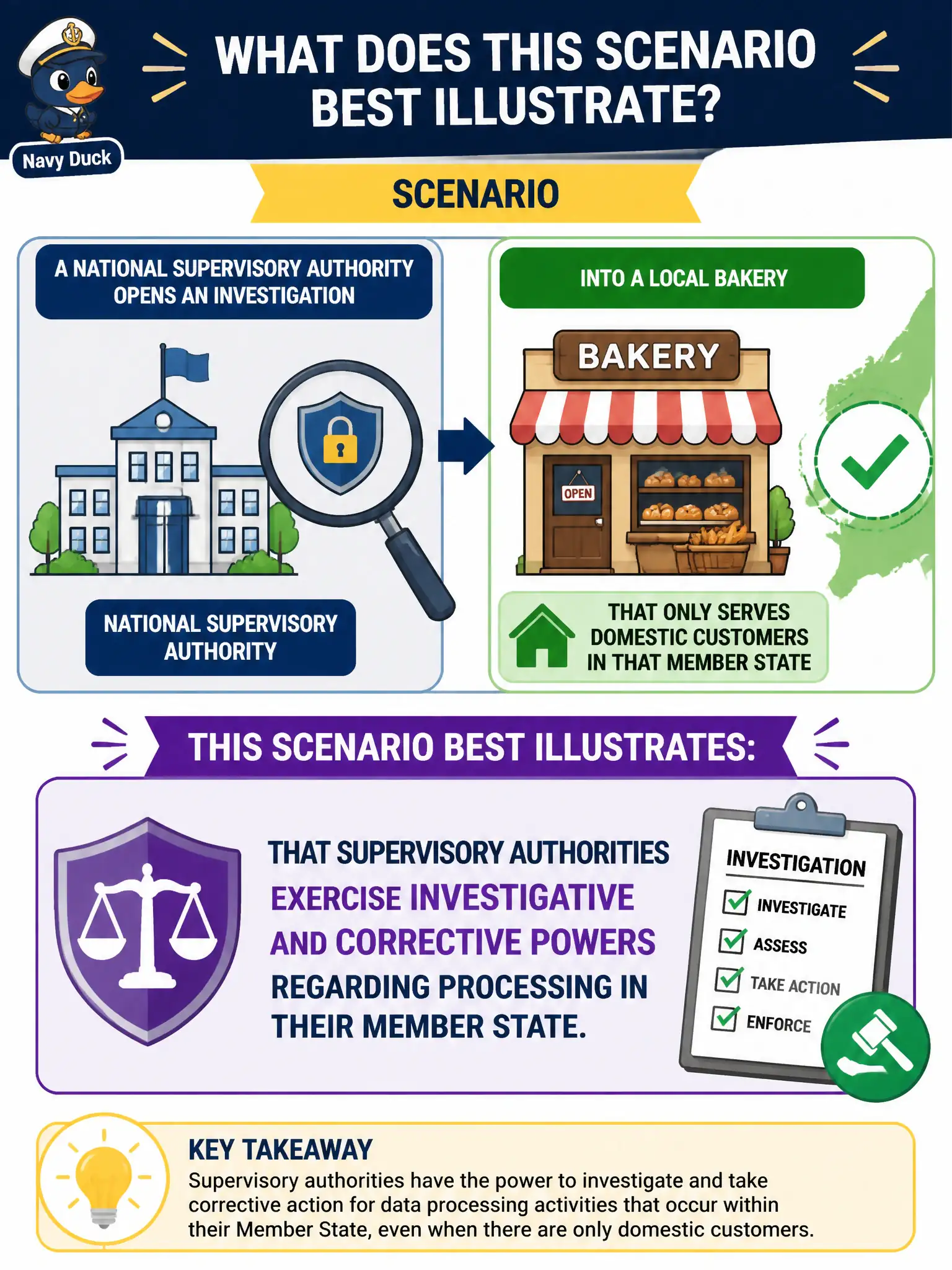 Navy Duck

WHAT DOES THIS SCENARIO BEST ILLUSTRATE?

SCENARIO

A NATIONAL SUPERVISORY AUTHORITY OPENS AN INVESTIGATION

NATIONAL SUPERVISORY AUTHORITY

INTO A LOCAL BAKERY

BAKERY

OPEN

THAT ONLY SERVES DOMESTIC CUSTOMERS IN THAT MEMBER STATE

THIS SCENARIO BEST ILLUSTRATES:

THAT SUPERVISORY AUTHORITIES EXERCISE INVESTIGATIVE AND CORRECTIVE POWERS REGARDING PROCESSING IN THEIR MEMBER STATE.

INVESTIGATION
INVESTIGATE
ASSESS
TAKE ACTION
ENFORCE

KEY TAKEAWAY
Supervisory authorities have the power to investigate and take corrective action for data processing activities that occur within their Member State, even when there are only domestic customers.