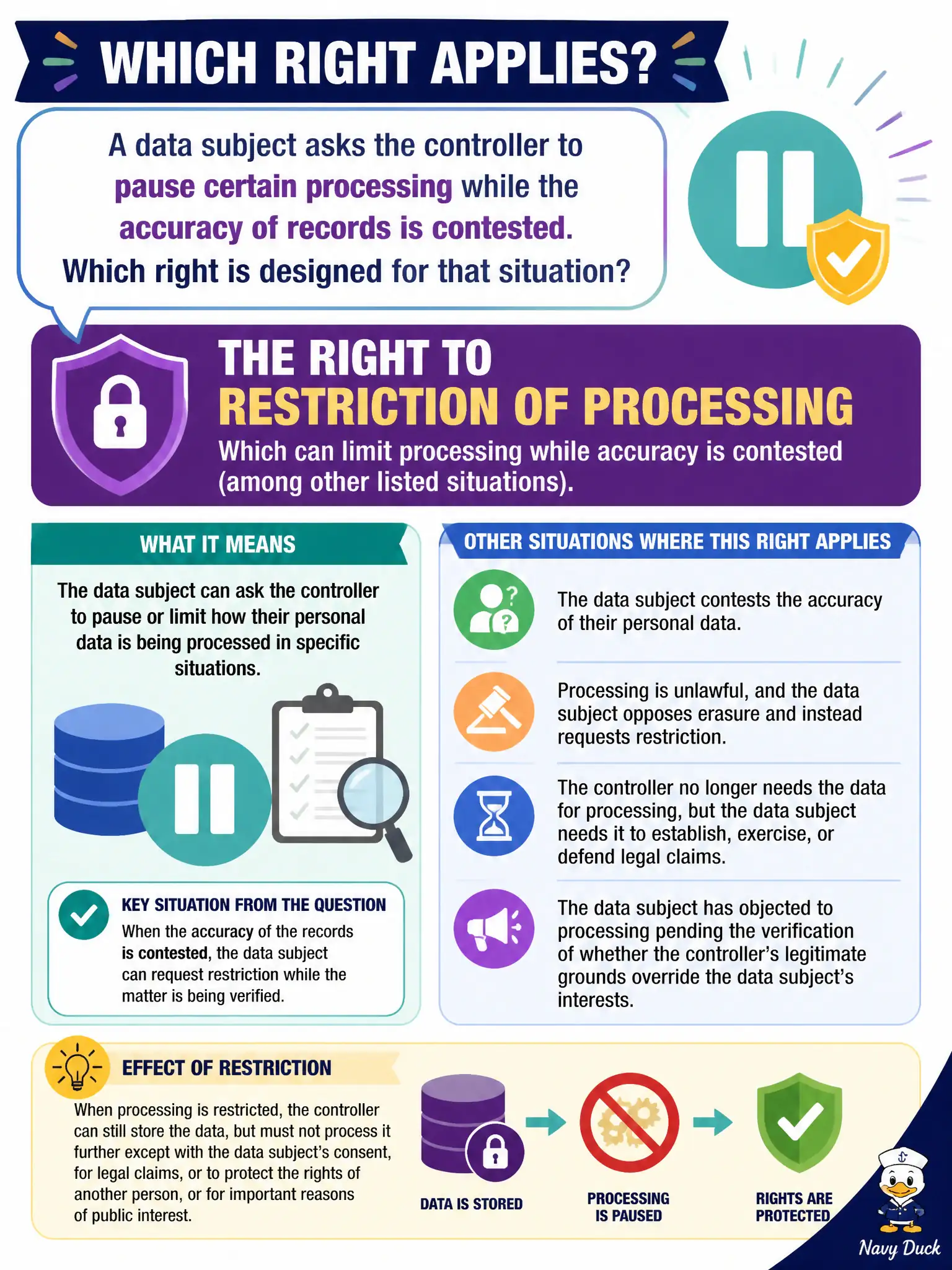 WHICH RIGHT APPLIES?

A data subject asks the controller to pause certain processing while the accuracy of records is contested. Which right is designed for that situation?

THE RIGHT TO
RESTRICTION OF PROCESSING
Which can limit processing while accuracy is contested (among other listed situations).

WHAT IT MEANS

The data subject can ask the controller to pause or limit how their personal data is being processed in specific situations.

KEY SITUATION FROM THE QUESTION
When the accuracy of the records is contested, the data subject can request restriction while the matter is being verified.

OTHER SITUATIONS WHERE THIS RIGHT APPLIES

The data subject contests the accuracy of their personal data.

Processing is unlawful, and the data subject opposes erasure and instead requests restriction.

The controller no longer needs the data for processing, but the data subject needs it to establish, exercise, or defend legal claims.

The data subject has objected to processing pending the verification of whether the controller's legitimate grounds override the data subject's interests.

EFFECT OF RESTRICTION

When processing is restricted, the controller can still store the data, but must not process it further except with the data subject's consent, for legal claims, or to protect the rights of another person, or for important reasons of public interest.

DATA IS STORED

PROCESSING IS PAUSED

RIGHTS ARE PROTECTED

Navy Duck