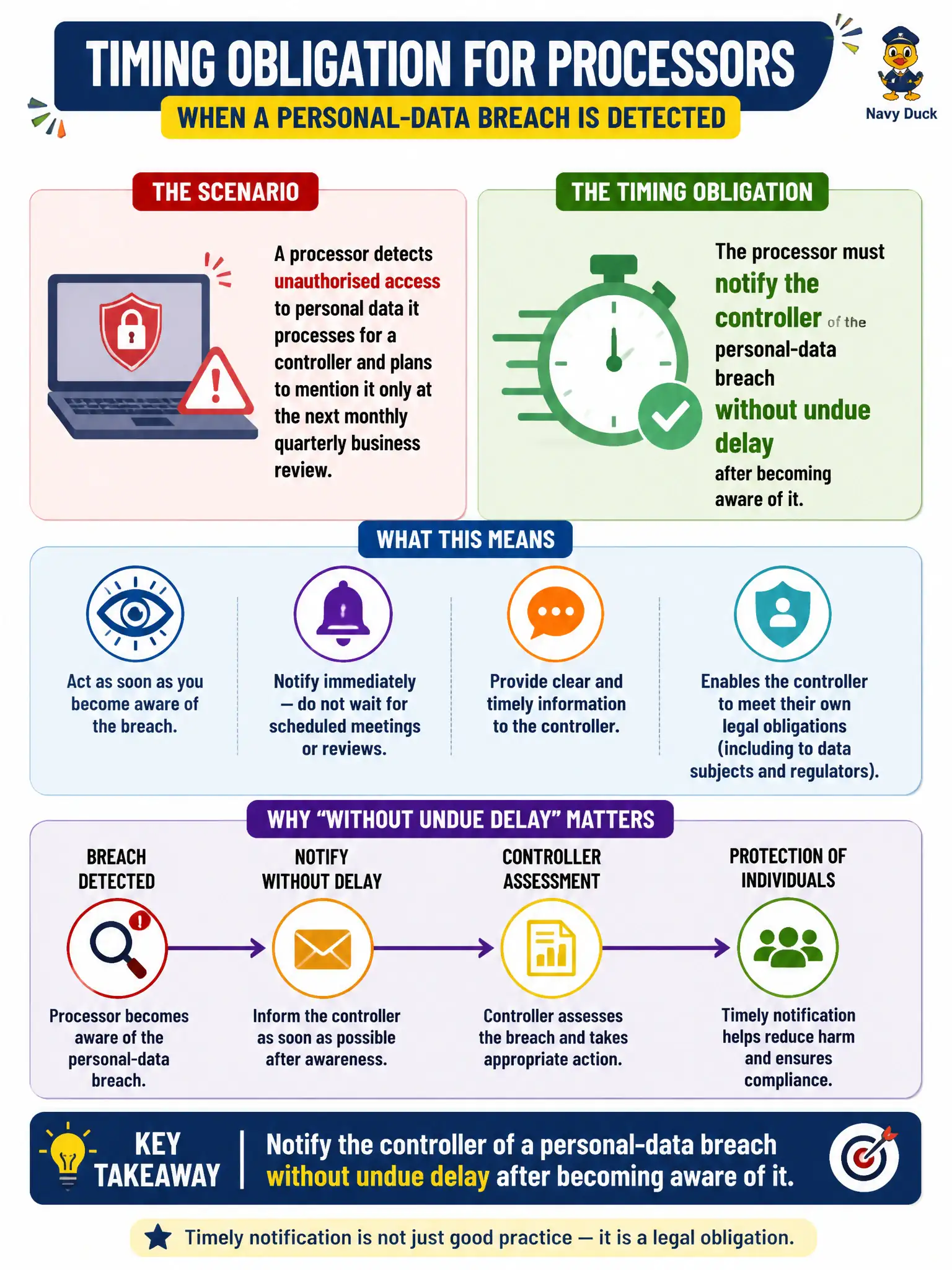 TIMING OBLIGATION FOR PROCESSORS

WHEN A PERSONAL-DATA BREACH IS DETECTED

Navy Duck

THE SCENARIO

A processor detects unauthorised access to personal data it processes for a controller and plans to mention it only at the next monthly quarterly business review.

THE TIMING OBLIGATION

The processor must notify the controller of the personal-data breach without undue delay after becoming aware of it.

WHAT THIS MEANS

Act as soon as you become aware of the breach.

Notify immediately — do not wait for scheduled meetings or reviews.

Provide clear and timely information to the controller.

Enables the controller to meet their own legal obligations (including to data subjects and regulators).

WHY "WITHOUT UNDUE DELAY" MATTERS

BREACH DETECTED

Processor becomes aware of the personal-data breach.

NOTIFY WITHOUT DELAY

Inform the controller as soon as possible after awareness.

CONTROLLER ASSESSMENT

Controller assesses the breach and takes appropriate action.

PROTECTION OF INDIVIDUALS

Timely notification helps reduce harm and ensures compliance.

KEY TAKEAWAY

Notify the controller of a personal-data breach without undue delay after becoming aware of it.

Timely notification is not just good practice — it is a legal obligation.