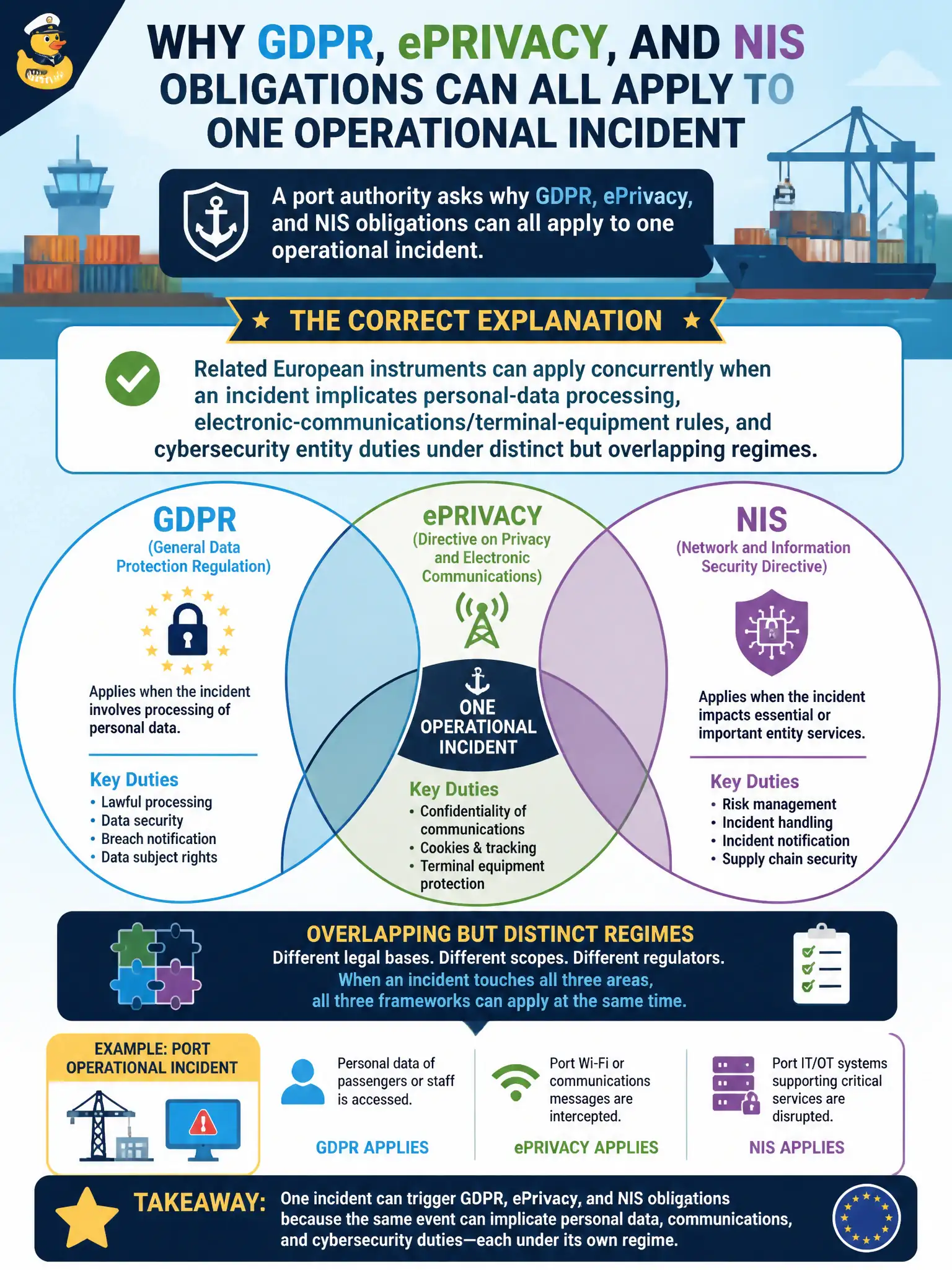 WHY GDPR, ePRIVACY, AND NIS OBLIGATIONS CAN ALL APPLY TO ONE OPERATIONAL INCIDENT

A port authority asks why GDPR, ePrivacy, and NIS obligations can all apply to one operational incident.

★ THE CORRECT EXPLANATION ★

Related European instruments can apply concurrently when an incident implicates personal-data processing, electronic-communications/terminal-equipment rules, and cybersecurity entity duties under distinct but overlapping regimes.

GDPR
(General Data Protection Regulation)

Applies when the incident involves processing of personal data.

Key Duties
• Lawful processing
• Data security
• Breach notification
• Data subject rights

ePRIVACY
(Directive on Privacy and Electronic Communications)

ONE OPERATIONAL INCIDENT

Key Duties
• Confidentiality of communications
• Cookies & tracking
• Terminal equipment protection

NIS
(Network and Information Security Directive)

Applies when the incident impacts essential or important entity services.

Key Duties
• Risk management
• Incident handling
• Incident notification
• Supply chain security

OVERLAPPING BUT DISTINCT REGIMES
Different legal bases. Different scopes. Different regulators.
When an incident touches all three areas, all three frameworks can apply at the same time.

EXAMPLE: PORT OPERATIONAL INCIDENT

Personal data of passengers or staff is accessed.
GDPR APPLIES

Port Wi-Fi or communications messages are intercepted.
ePRIVACY APPLIES

Port IT/OT systems supporting critical services are disrupted.
NIS APPLIES

TAKEAWAY: One incident can trigger GDPR, ePrivacy, and NIS obligations because the same event can implicate personal data, communications, and cybersecurity duties—each under its own regime.