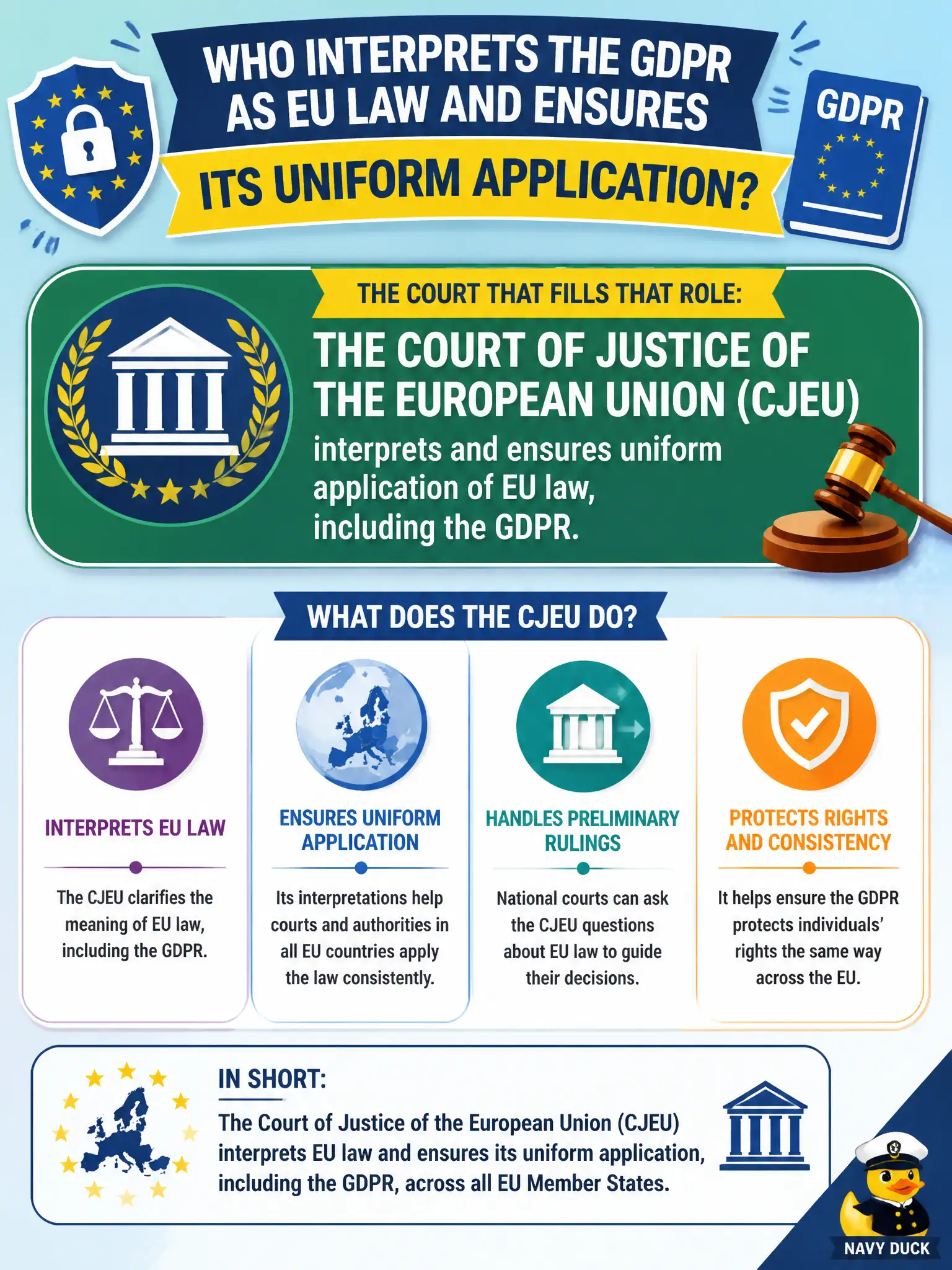 WHO INTERPRETS THE GDPR AS EU LAW AND ENSURES ITS UNIFORM APPLICATION?

GDPR

THE COURT THAT FILLS THAT ROLE:

THE COURT OF JUSTICE OF THE EUROPEAN UNION (CJEU)

interprets and ensures uniform application of EU law, including the GDPR.

WHAT DOES THE CJEU DO?

INTERPRETS EU LAW

The CJEU clarifies the meaning of EU law, including the GDPR.

ENSURES UNIFORM APPLICATION

Its interpretations help courts and authorities in all EU countries apply the law consistently.

HANDLES PRELIMINARY RULINGS

National courts can ask the CJEU questions about EU law to guide their decisions.

PROTECTS RIGHTS AND CONSISTENCY

It helps ensure the GDPR protects individuals' rights the same way across the EU.

IN SHORT:

The Court of Justice of the European Union (CJEU) interprets EU law and ensures its uniform application, including the GDPR, across all EU Member States.

NAVY DUCK