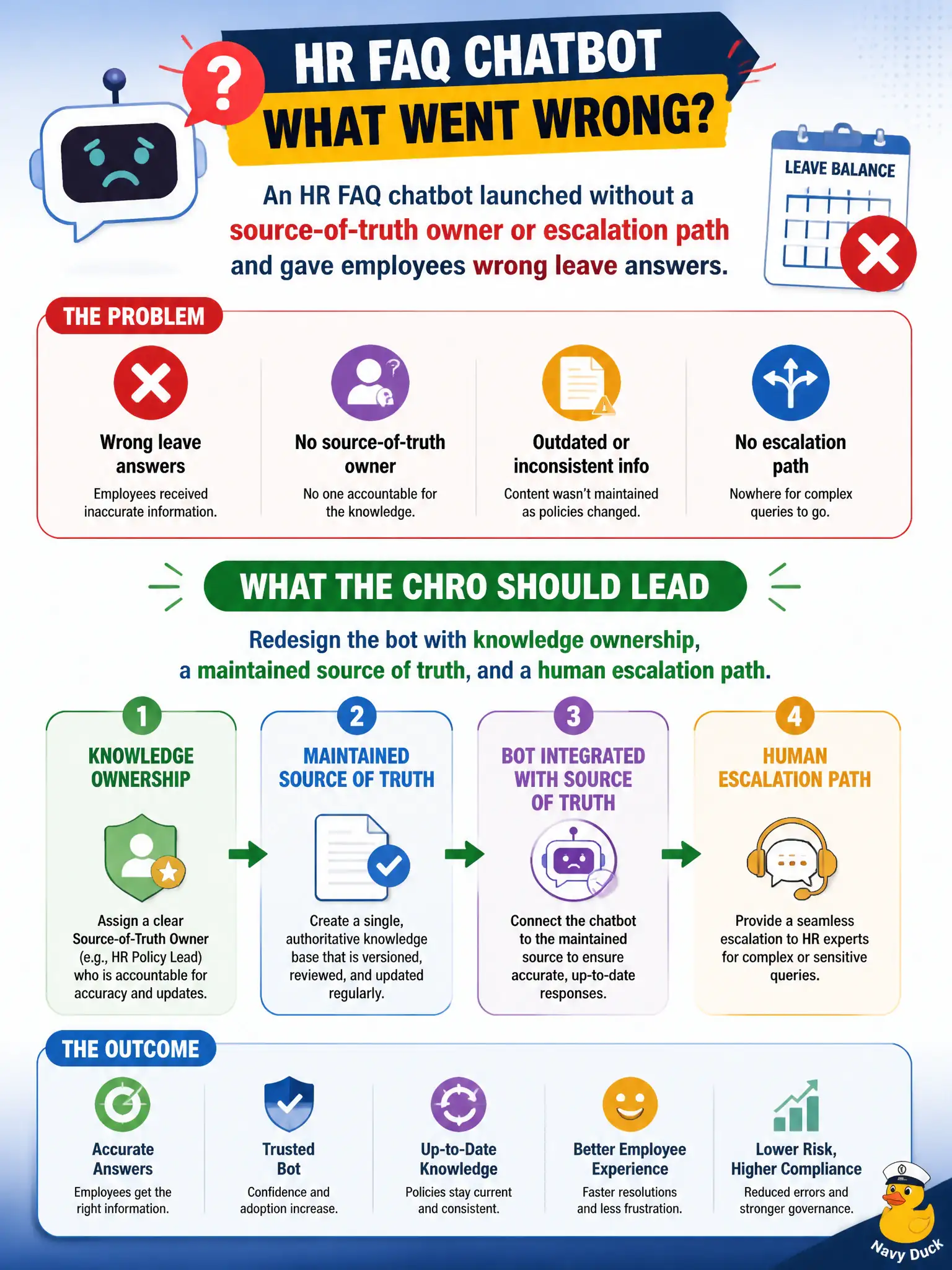 ?

HR FAQ CHATBOT

WHAT WENT WRONG?

LEAVE BALANCE

An HR FAQ chatbot launched without a source-of-truth owner or escalation path and gave employees wrong leave answers.

THE PROBLEM

Wrong leave answers
Employees received inaccurate information.

No source-of-truth owner
No one accountable for the knowledge.

Outdated or inconsistent info
Content wasn't maintained as policies changed.

No escalation path
Nowhere for complex queries to go.

WHAT THE CHRO SHOULD LEAD

Redesign the bot with knowledge ownership, a maintained source of truth, and a human escalation path.

1
KNOWLEDGE OWNERSHIP
Assign a clear Source-of-Truth Owner (e.g., HR Policy Lead) who is accountable for accuracy and updates.

2
MAINTAINED SOURCE OF TRUTH
Create a single, authoritative knowledge base that is versioned, reviewed, and updated regularly.

3
BOT INTEGRATED WITH SOURCE OF TRUTH
Connect the chatbot to the maintained source to ensure accurate, up-to-date responses.

4
HUMAN ESCALATION PATH
Provide a seamless escalation to HR experts for complex or sensitive queries.

THE OUTCOME

Accurate Answers
Employees get the right information.

Trusted Bot
Confidence and adoption increase.

Up-to-Date Knowledge
Policies stay current and consistent.

Better Employee Experience
Faster resolutions and less frustration.

Lower Risk, Higher Compliance
Reduced errors and stronger governance.

Navy Duck