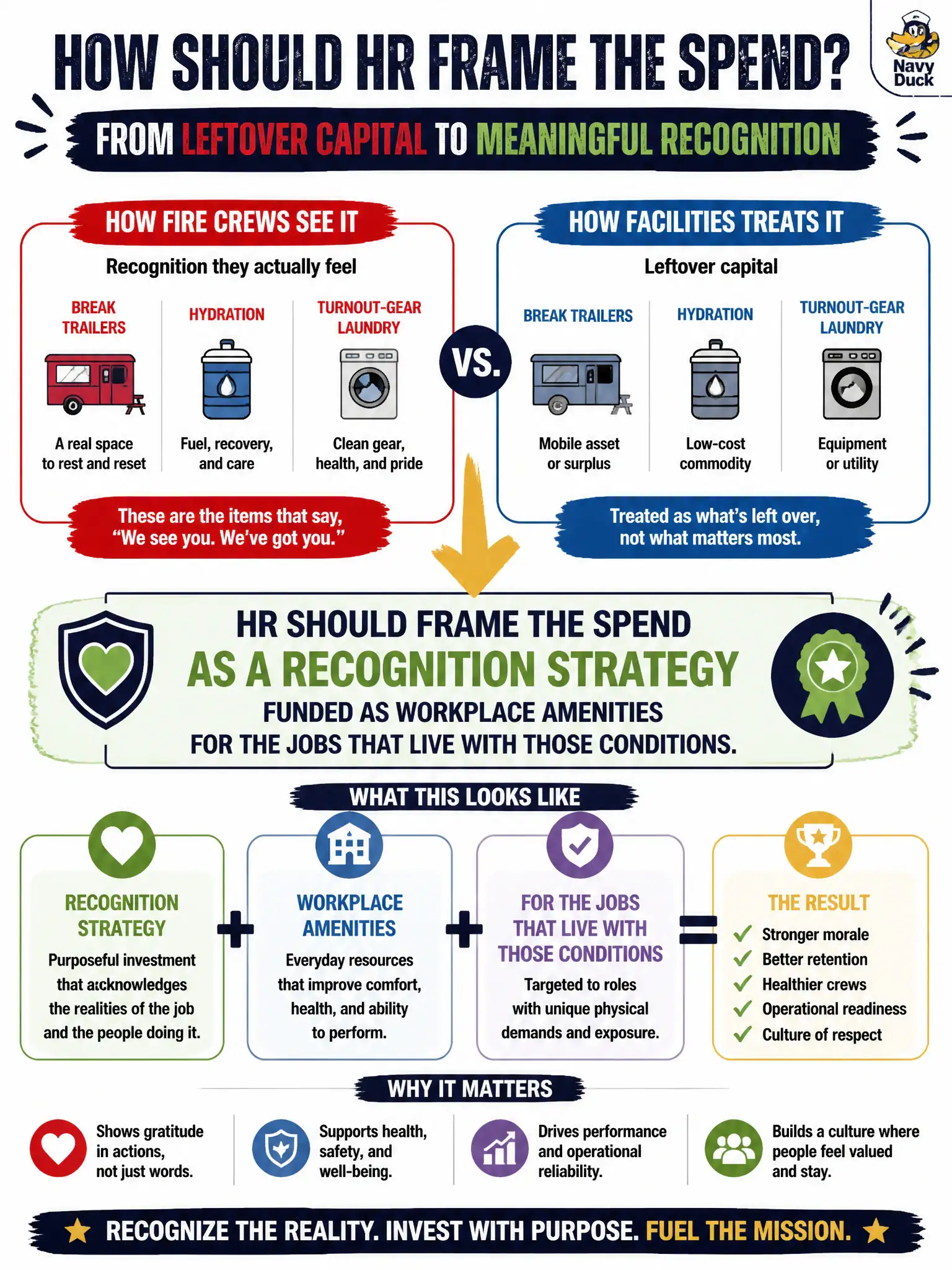 HOW SHOULD HR FRAME THE SPEND?

Navy Duck

FROM LEFTOVER CAPITAL TO MEANINGFUL RECOGNITION

HOW FIRE CREWS SEE IT

Recognition they actually feel

BREAK TRAILERS
A real space to rest and reset

HYDRATION
Fuel, recovery, and care

TURNOUT-GEAR LAUNDRY
Clean gear, health, and pride

These are the items that say, “We see you. We’ve got you.”

VS.

HOW FACILITIES TREATS IT

Leftover capital

BREAK TRAILERS
Mobile asset or surplus

HYDRATION
Low-cost commodity

TURNOUT-GEAR LAUNDRY
Equipment or utility

Treated as what’s left over, not what matters most.

HR SHOULD FRAME THE SPEND
AS A RECOGNITION STRATEGY
FUNDED AS WORKPLACE AMENITIES
FOR THE JOBS THAT LIVE WITH THOSE CONDITIONS.

WHAT THIS LOOKS LIKE

RECOGNITION STRATEGY
Purposeful investment that acknowledges the realities of the job and the people doing it.

+

WORKPLACE AMENITIES
Everyday resources that improve comfort, health, and ability to perform.

+

FOR THE JOBS THAT LIVE WITH THOSE CONDITIONS
Targeted to roles with unique physical demands and exposure.

=

THE RESULT
Stronger morale
Better retention
Healthier crews
Operational readiness
Culture of respect

WHY IT MATTERS

Shows gratitude in actions, not just words.

Supports health, safety, and well-being.

Drives performance and operational reliability.

Builds a culture where people feel valued and stay.

RECOGNIZE THE REALITY. INVEST WITH PURPOSE. FUEL THE MISSION.