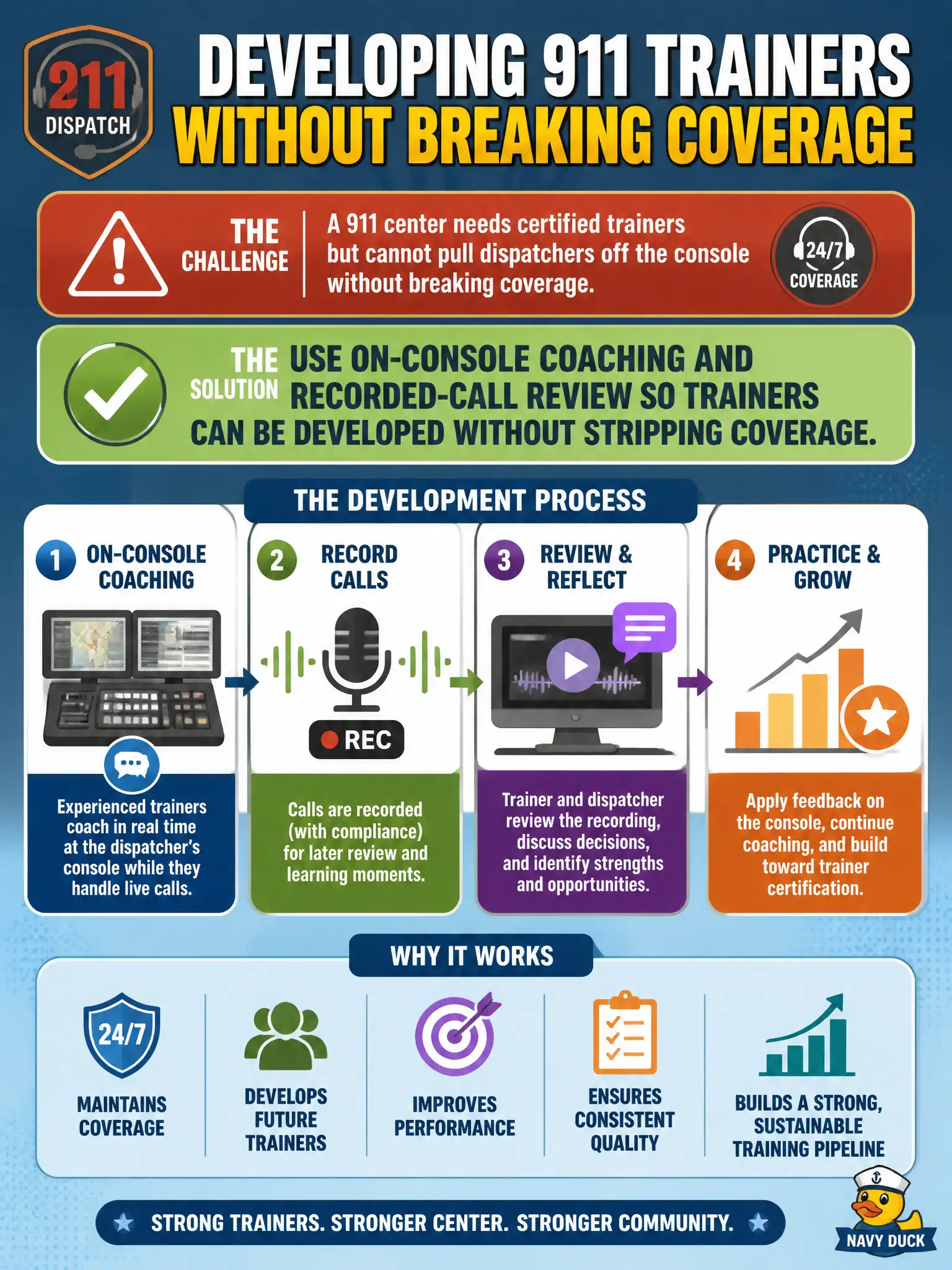 211 DISPATCH

DEVELOPING 911 TRAINERS WITHOUT BREAKING COVERAGE

THE CHALLENGE

A 911 center needs certified trainers but cannot pull dispatchers off the console without breaking coverage.

24/7 COVERAGE

THE SOLUTION

USE ON-CONSOLE COACHING AND RECORDED-CALL REVIEW SO TRAINERS CAN BE DEVELOPED WITHOUT STRIPPING COVERAGE.

THE DEVELOPMENT PROCESS

1 ON-CONSOLE COACHING

Experienced trainers coach in real time at the dispatcher's console while they handle live calls.

2 RECORD CALLS

REC

Calls are recorded (with compliance) for later review and learning moments.

3 REVIEW & REFLECT

Trainer and dispatcher review the recording, discuss decisions, and identify strengths and opportunities.

4 PRACTICE & GROW

Apply feedback on the console, continue coaching, and build toward trainer certification.

WHY IT WORKS

24/7

MAINTAINS COVERAGE

DEVELOPS FUTURE TRAINERS

IMPROVES PERFORMANCE

ENSURES CONSISTENT QUALITY

BUILDS A STRONG, SUSTAINABLE TRAINING PIPELINE

STRONG TRAINERS. STRONGER CENTER. STRONGER COMMUNITY.

NAVY DUCK