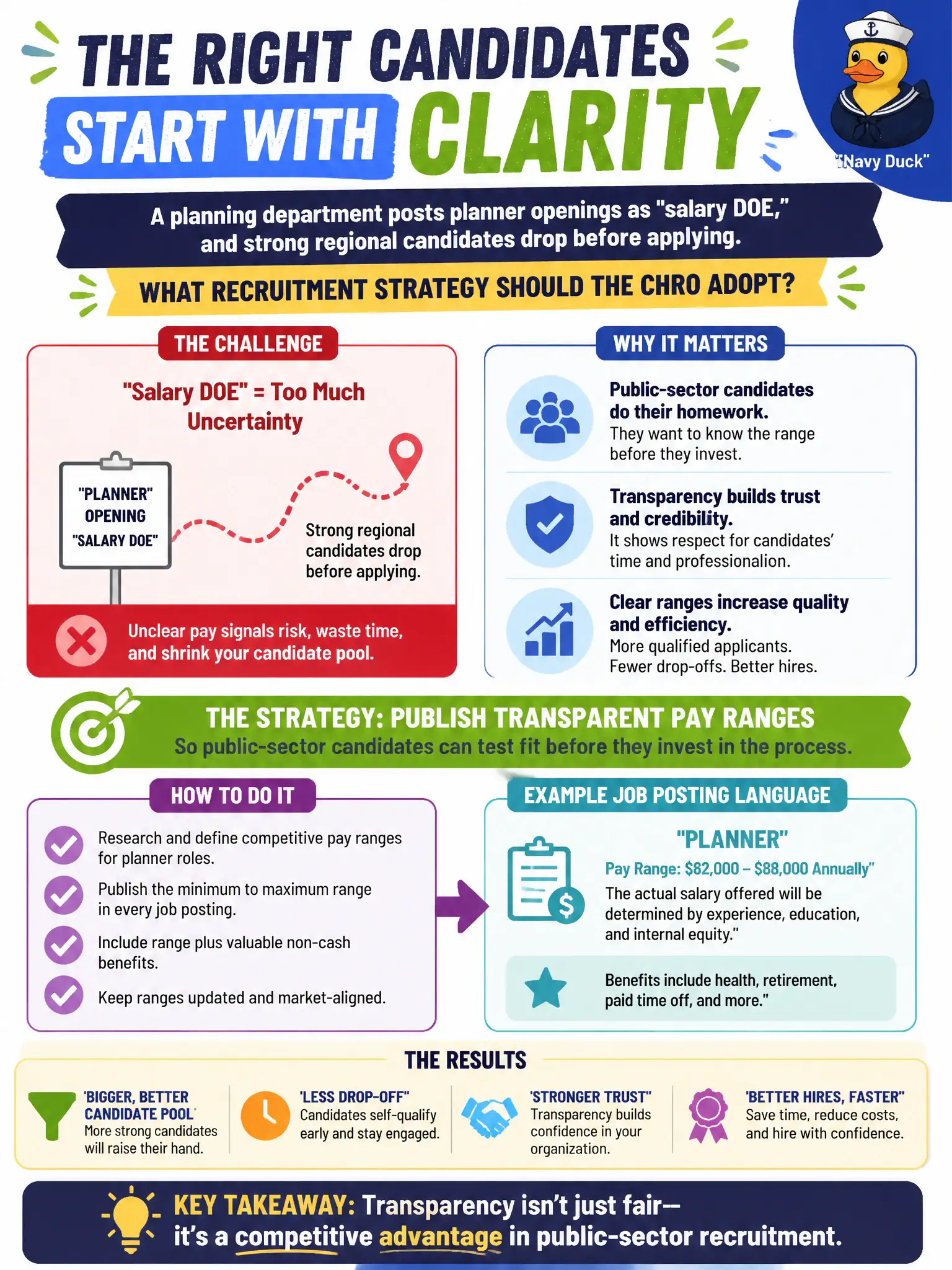 THE RIGHT CANDIDATES START WITH CLARITY

"Navy Duck"

A planning department posts planner openings as "salary DOE," and strong regional candidates drop before applying.

WHAT RECRUITMENT STRATEGY SHOULD THE CHRO ADOPT?

THE CHALLENGE

"Salary DOE" = Too Much Uncertainty

"PLANNER" OPENING "SALARY DOE"

Strong regional candidates drop before applying.

Unclear pay signals risk, waste time, and shrink your candidate pool.

WHY IT MATTERS

Public-sector candidates do their homework. They want to know the range before they invest.

Transparency builds trust and credibility. It shows respect for candidates' time and professionalion.

Clear ranges increase quality and efficiency. More qualified applicants. Fewer drop-offs. Better hires.

THE STRATEGY: PUBLISH TRANSPARENT PAY RANGES

So public-sector candidates can test fit before they invest in the process.

HOW TO DO IT

Research and define competitive pay ranges for planner roles.

Publish the minimum to maximum range in every job posting.

Include range plus valuable non-cash benefits.

Keep ranges updated and market-aligned.

EXAMPLE JOB POSTING LANGUAGE

"PLANNER"

Pay Range: $82,000 – $88,000 Annually"

The actual salary offered will be determined by experience, education, and internal equity."

Benefits include health, retirement, paid time off, and more."

THE RESULTS

'BIGGER, BETTER CANDIDATE POOL' More strong candidates will raise their hand.

'LESS DROP-OFF" Candidates self-qualify early and stay engaged.

'STRONGER TRUST" Transparency builds confidence in your organization.

'BETTER HIRES, FASTER" Save time, reduce costs, and hire with confidence.

KEY TAKEAWAY: Transparency isn't just fair— it's a competitive advantage in public-sector recruitment.