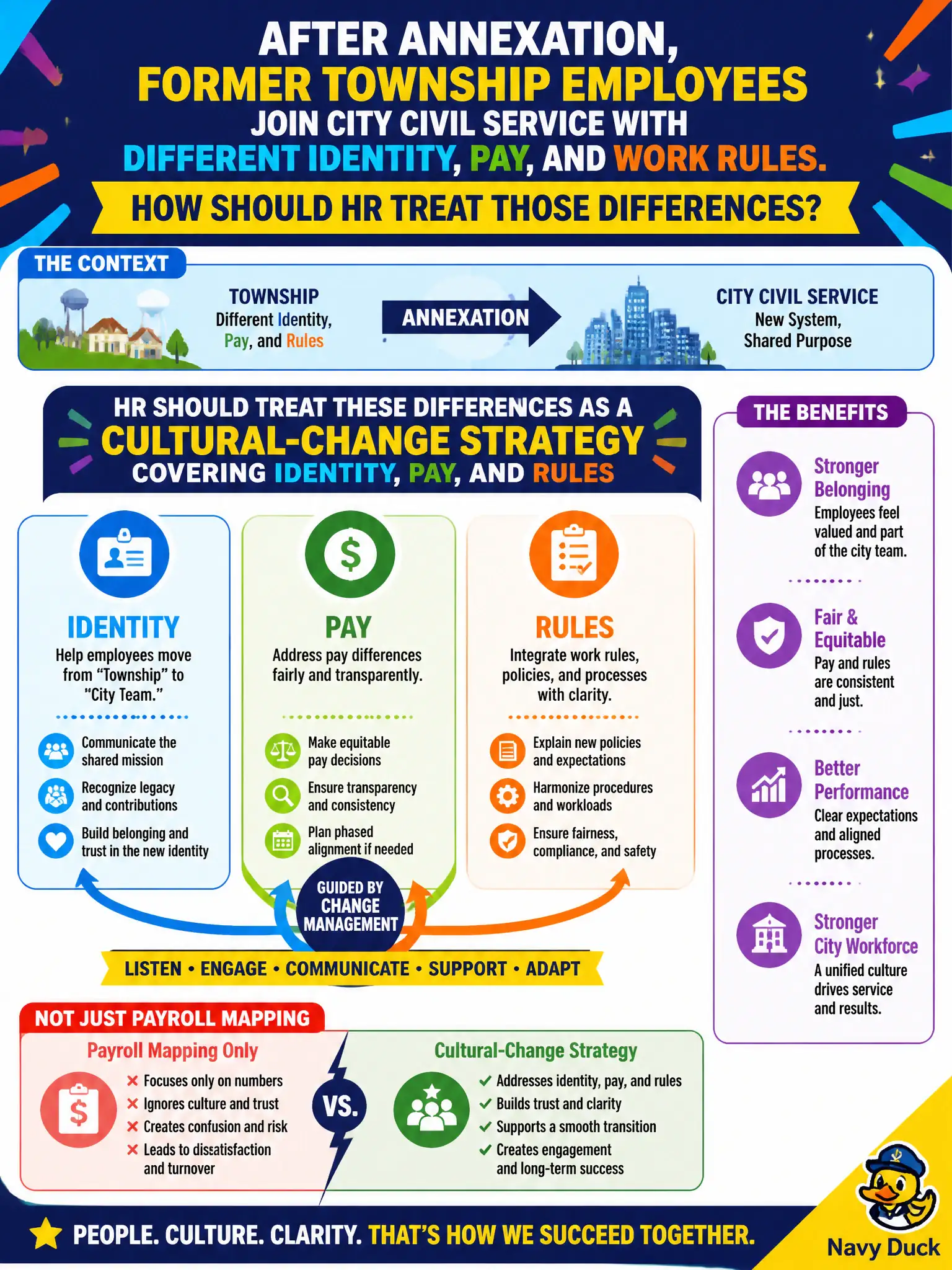 AFTER ANNEXATION, FORMER TOWNSHIP EMPLOYEES JOIN CITY CIVIL SERVICE WITH DIFFERENT IDENTITY, PAY, AND WORK RULES.

HOW SHOULD HR TREAT THOSE DIFFERENCES?

THE CONTEXT

TOWNSHIP
Different Identity, Pay, and Rules

ANNEXATION

CITY CIVIL SERVICE
New System, Shared Purpose

HR SHOULD TREAT THESE DIFFERENCES AS A
CULTURAL-CHANGE STRATEGY
COVERING IDENTITY, PAY, AND RULES

IDENTITY
Help employees move from “Township” to “City Team.”
Communicate the shared mission
Recognize legacy and contributions
Build belonging and trust in the new identity

PAY
Address pay differences fairly and transparently.
Make equitable pay decisions
Ensure transparency and consistency
Plan phased alignment if needed

RULES
Integrate work rules, policies, and processes with clarity.
Explain new policies and expectations
Harmonize procedures and workloads
Ensure fairness, compliance, and safety

GUIDED BY CHANGE MANAGEMENT

LISTEN • ENGAGE • COMMUNICATE • SUPPORT • ADAPT

THE BENEFITS

Stronger Belonging
Employees feel valued and part of the city team.

Fair & Equitable
Pay and rules are consistent and just.

Better Performance
Clear expectations and aligned processes.

Stronger City Workforce
A unified culture drives service and results.

NOT JUST PAYROLL MAPPING

Payroll Mapping Only
✕ Focuses only on numbers
✕ Ignores culture and trust
✕ Creates confusion and risk
✕ Leads to dissatisfaction and turnover

VS.

Cultural-Change Strategy
✓ Addresses identity, pay, and rules
✓ Builds trust and clarity
✓ Supports a smooth transition
✓ Creates engagement and long-term success

PEOPLE. CULTURE. CLARITY. THAT’S HOW WE SUCCEED TOGETHER.

Navy Duck