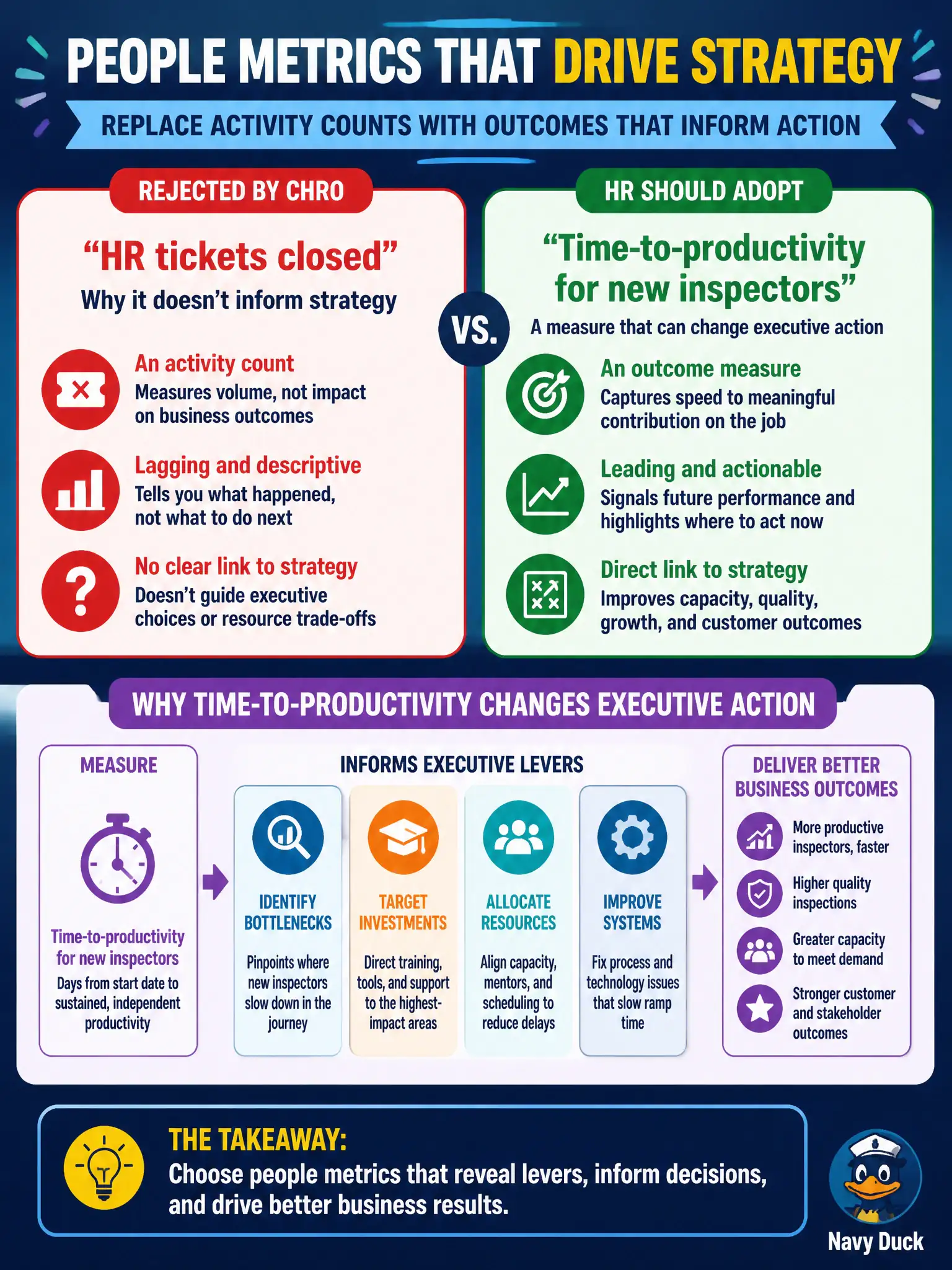 PEOPLE METRICS THAT DRIVE STRATEGY

REPLACE ACTIVITY COUNTS WITH OUTCOMES THAT INFORM ACTION

REJECTED BY CHRO

“HR tickets closed”

Why it doesn’t inform strategy

An activity count
Measures volume, not impact on business outcomes

Lagging and descriptive
Tells you what happened, not what to do next

No clear link to strategy
Doesn’t guide executive choices or resource trade-offs

VS.

HR SHOULD ADOPT

“Time-to-productivity for new inspectors”

A measure that can change executive action

An outcome measure
Captures speed to meaningful contribution on the job

Leading and actionable
Signals future performance and highlights where to act now

Direct link to strategy
Improves capacity, quality, growth, and customer outcomes

WHY TIME-TO-PRODUCTIVITY CHANGES EXECUTIVE ACTION

MEASURE

Time-to-productivity for new inspectors
Days from start date to sustained, independent productivity

INFORMS EXECUTIVE LEVERS

IDENTIFY BOTTLENECKS
Pinpoints where new inspectors slow down in the journey

TARGET INVESTMENTS
Direct training, tools, and support to the highest-impact areas

ALLOCATE RESOURCES
Align capacity, mentors, and scheduling to reduce delays

IMPROVE SYSTEMS
Fix process and technology issues that slow ramp time

DELIVER BETTER BUSINESS OUTCOMES

More productive inspectors, faster

Higher quality inspections

Greater capacity to meet demand

Stronger customer and stakeholder outcomes

THE TAKEAWAY:
Choose people metrics that reveal levers, inform decisions, and drive better business results.

Navy Duck