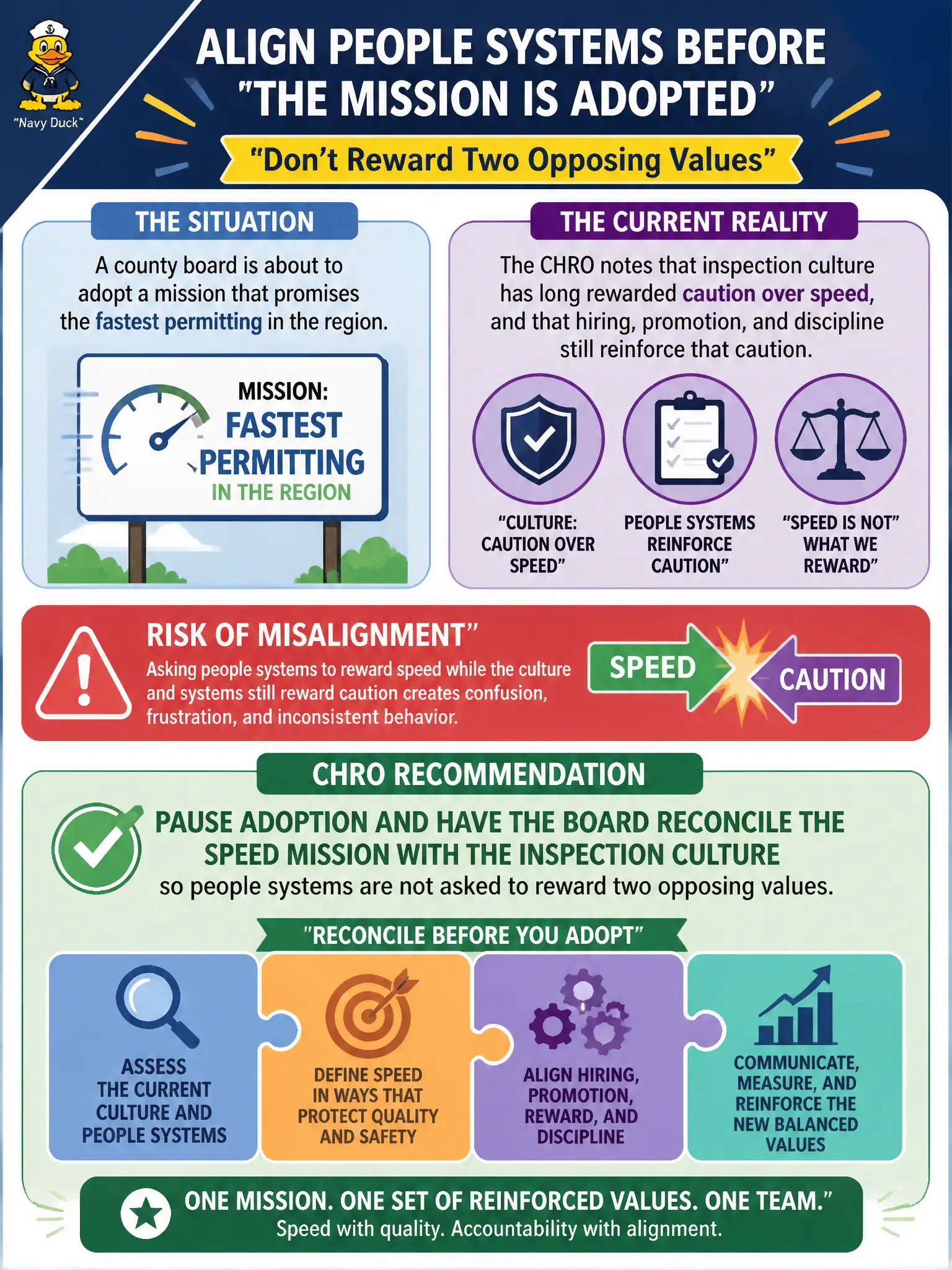 "Navy Duck"

ALIGN PEOPLE SYSTEMS BEFORE "THE MISSION IS ADOPTED"

"Don't Reward Two Opposing Values"

THE SITUATION

A county board is about to adopt a mission that promises the fastest permitting in the region.

MISSION: FASTEST PERMITTING IN THE REGION

THE CURRENT REALITY

The CHRO notes that inspection culture has long rewarded caution over speed, and that hiring, promotion, and discipline still reinforce that caution.

"CULTURE: CAUTION OVER SPEED"

PEOPLE SYSTEMS REINFORCE CAUTION"

"SPEED IS NOT" WHAT WE REWARD"

RISK OF MISALIGNMENT"

Asking people systems to reward speed while the culture and systems still reward caution creates confusion, frustration, and inconsistent behavior.

SPEED

CAUTION

CHRO RECOMMENDATION

PAUSE ADOPTION AND HAVE THE BOARD RECONCILE THE SPEED MISSION WITH THE INSPECTION CULTURE

so people systems are not asked to reward two opposing values.

"RECONCILE BEFORE YOU ADOPT"

ASSESS THE CURRENT CULTURE AND PEOPLE SYSTEMS

DEFINE SPEED IN WAYS THAT PROTECT QUALITY AND SAFETY

ALIGN HIRING, PROMOTION, REWARD, AND DISCIPLINE

COMMUNICATE, MEASURE, AND REINFORCE THE NEW BALANCED VALUES

ONE MISSION. ONE SET OF REINFORCED VALUES. ONE TEAM."

Speed with quality. Accountability with alignment.